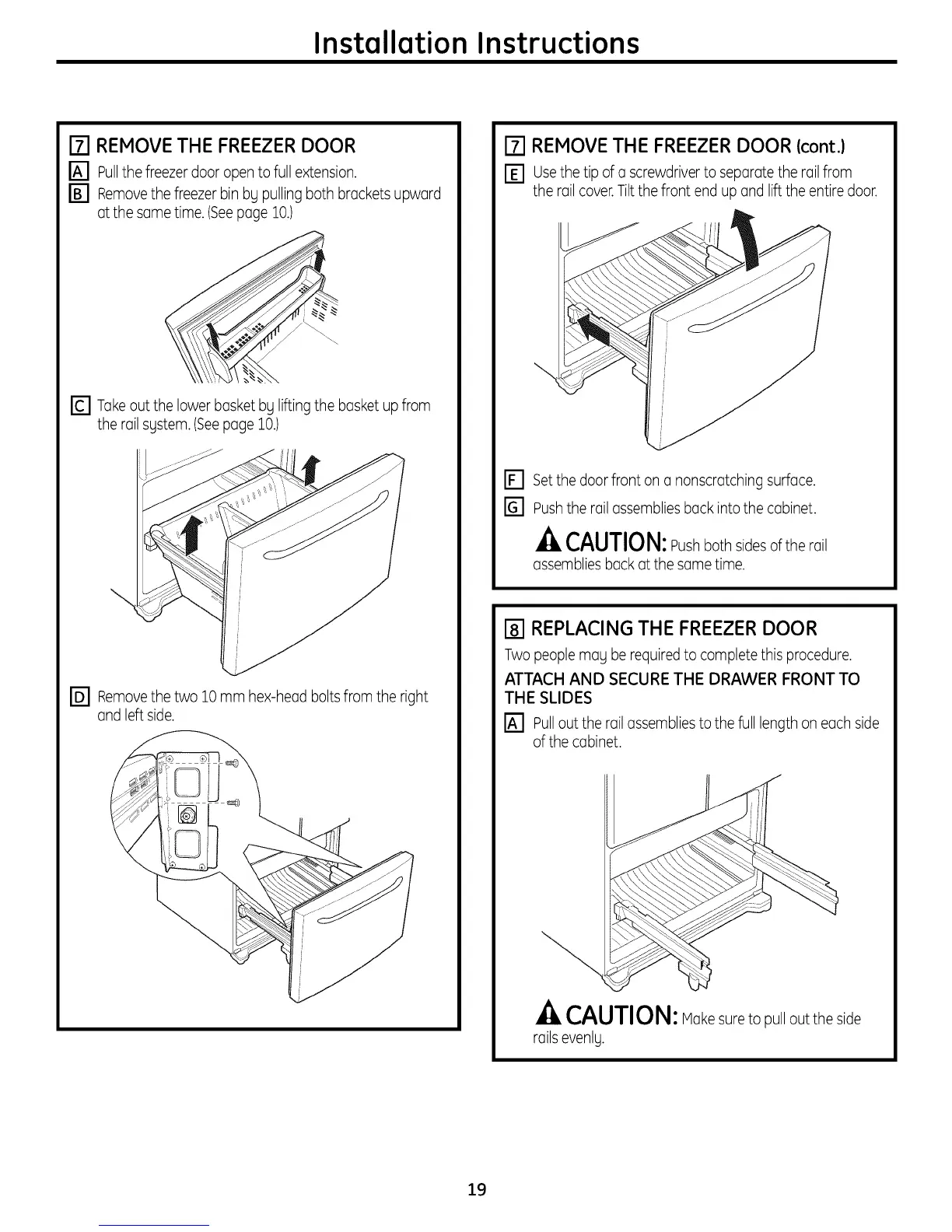 Installation Instructions

7 REMOVE THE FREEZER DOOR

A Pull the freezer door open to full extension.

B Remove the freezer bin by pulling both brackets upward at the same time. (See page 10.)

C Take out the lower basket by lifting the basket up from the rail system. (See page 10.)

D Remove the two 10 mm hex-head bolts from the right and left side.

7 REMOVE THE FREEZER DOOR (cont.)

E Use the tip of a screwdriver to separate the rail from the rail cover. Tilt the front end up and lift the entire door.

F Set the door front on a nonscratching surface.

G Push the rail assemblies back into the cabinet.

CAUTION: Push both sides of the rail assemblies back at the same time.

8 REPLACING THE FREEZER DOOR

Two people may be required to complete this procedure.

ATTACH AND SECURE THE DRAWER FRONT TO THE SLIDES

A Pull out the rail assemblies to the full length on each side of the cabinet.

CAUTION: Make sure to pull out the side rails evenly.

19