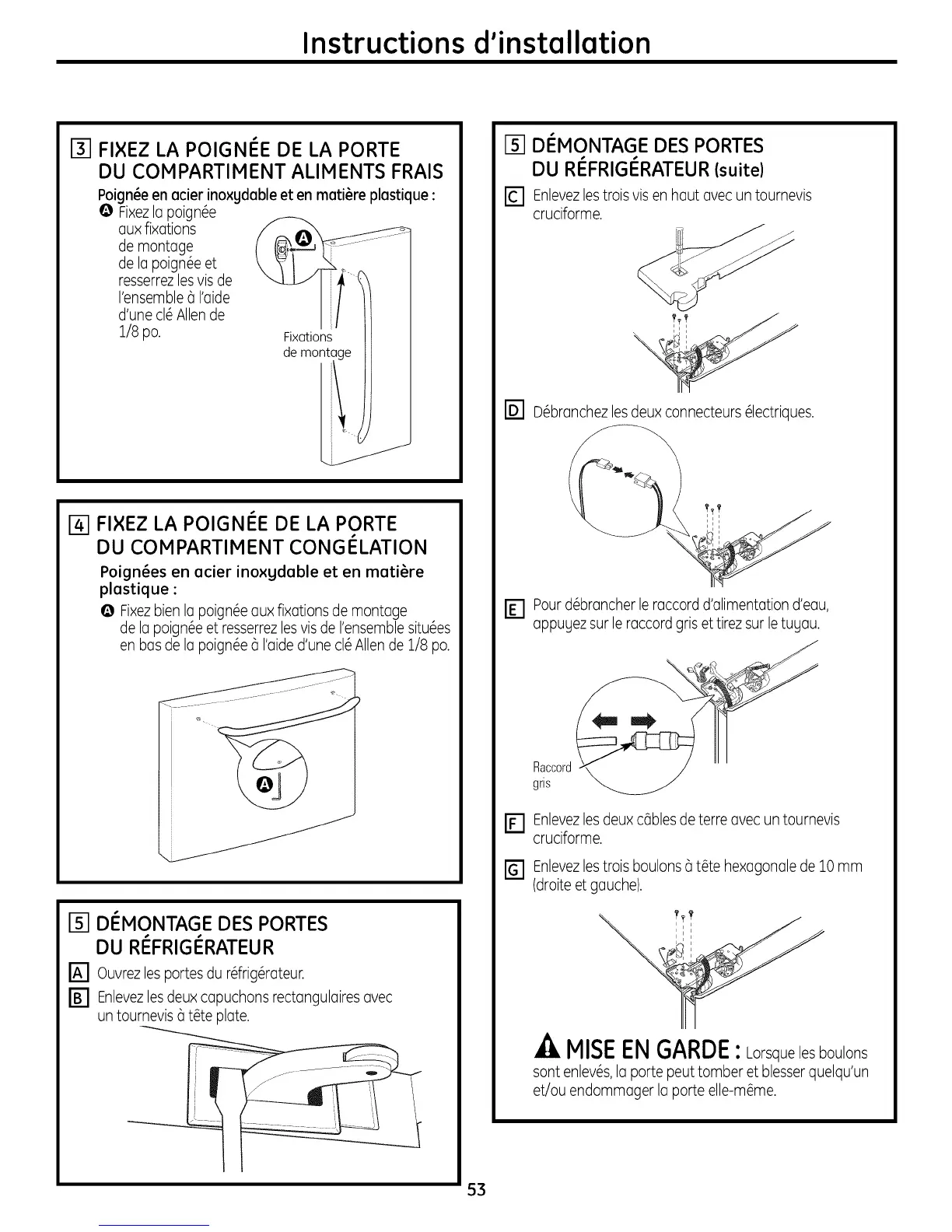 Instructions d'installation

3 FIXEZ LA POIGNÉE DE LA PORTE DU COMPARTIMENT ALIMENTS FRAIS

Poignée en acier inoxydable et en matière plastique :

A Fixez la poignée aux fixations de montage de la poignée et resserrez les vis de l'ensemble à l'aide d'une clé Allen de 1/8 po.

A

Fixations de montage

4 FIXEZ LA POIGNÉE DE LA PORTE DU COMPARTIMENT CONGÉLATION

Poignées en acier inoxydable et en matière plastique :

A Fixez bien la poignée aux fixations de montage de la poignée et resserrez les vis de l'ensemble situées en bas de la poignée à l'aide d'une clé Allen de 1/8 po.

A

5 DÉMONTAGE DES PORTES DU RÉFRIGÉRATEUR

A Ouvrez les portes du réfrigérateur.

B Enlevez les deux capuchons rectangulaires avec un tournevis à tête plate.

5 DÉMONTAGE DES PORTES DU RÉFRIGÉRATEUR (suite)

C Enlevez les trois vis en haut avec un tournevis cruciforme.

D Débranchez les deux connecteurs électriques.

E Pour débrancher le raccord d'alimentation d'eau, appuyez sur le raccord gris et tirez sur le tuyau.

Raccord gris

F Enlevez les deux câbles de terre avec un tournevis cruciforme.

G Enlevez les trois boulons à tête hexagonale de 10 mm (droite et gauche).

MISE EN GARDE : Lorsque les boulons sont enlevés, la porte peut tomber et blesser quelqu'un et/ou endommager la porte elle-même.

53