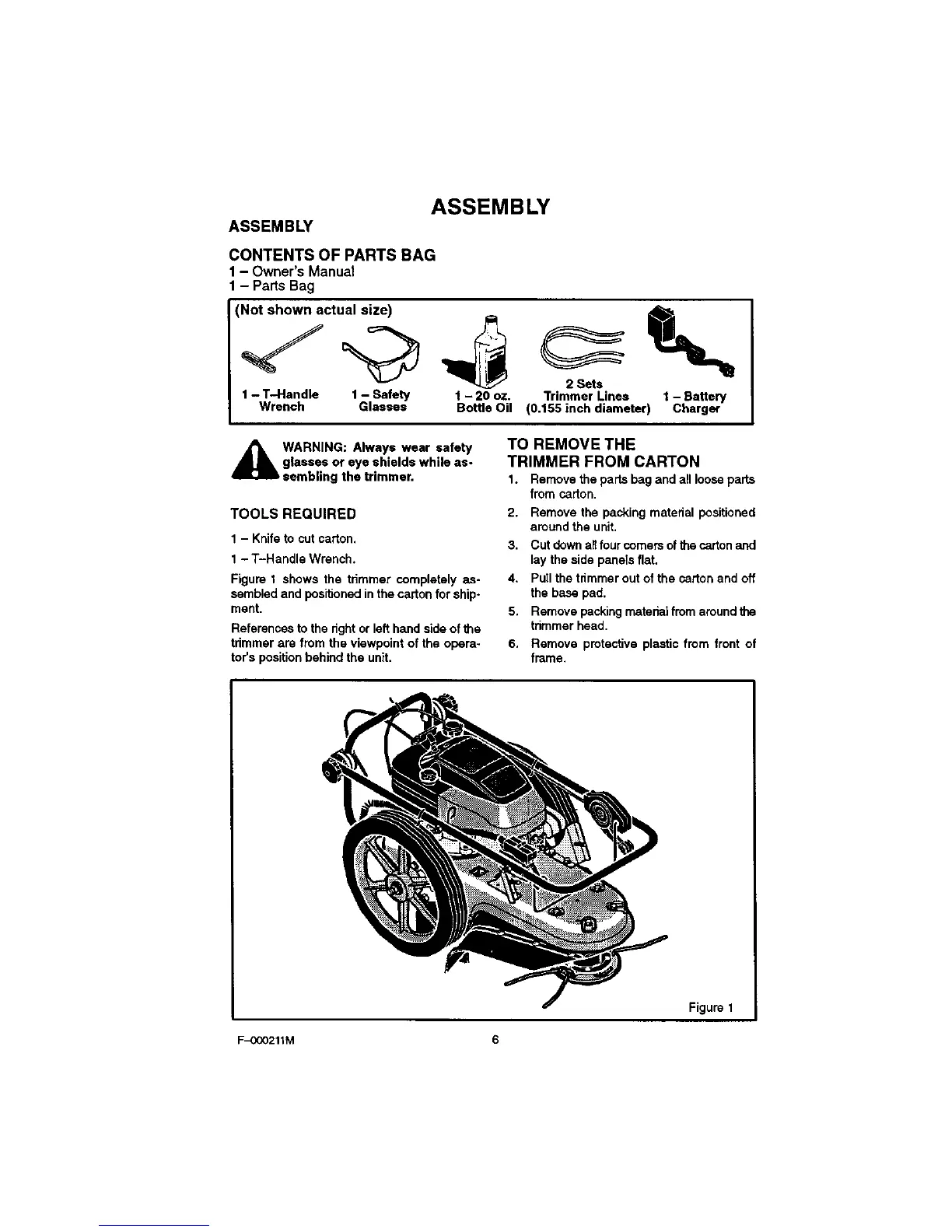 ASSEMBLY

ASSEMBLY

CONTENTS OF PARTS BAG
1 – Owner's Manual
1 – Parts Bag

(Not shown actual size)

1 – T–Handle Wrench
1 – Safety Glasses
1 – 20 oz. Bottle Oil
2 Sets Trimmer Lines (0.155 inch diameter)
1 – Battery Charger

WARNING: Always wear safety glasses or eye shields while assembling the trimmer.

TOOLS REQUIRED

1 – Knife to cut carton.

1 – T–Handle Wrench.

Figure 1 shows the trimmer completely assembled and positioned in the carton for shipment.

References to the right or left hand side of the trimmer are from the viewpoint of the operator's position behind the unit.

TO REMOVE THE TRIMMER FROM CARTON

1. Remove the parts bag and all loose parts from carton.
2. Remove the packing material positioned around the unit.
3. Cut down all four corners of the carton and lay the side panels flat.
4. Pull the trimmer out of the carton and off the base pad.
5. Remove packing material from around the trimmer head.
6. Remove protective plastic from front of frame.

Figure 1

F–000211M

6