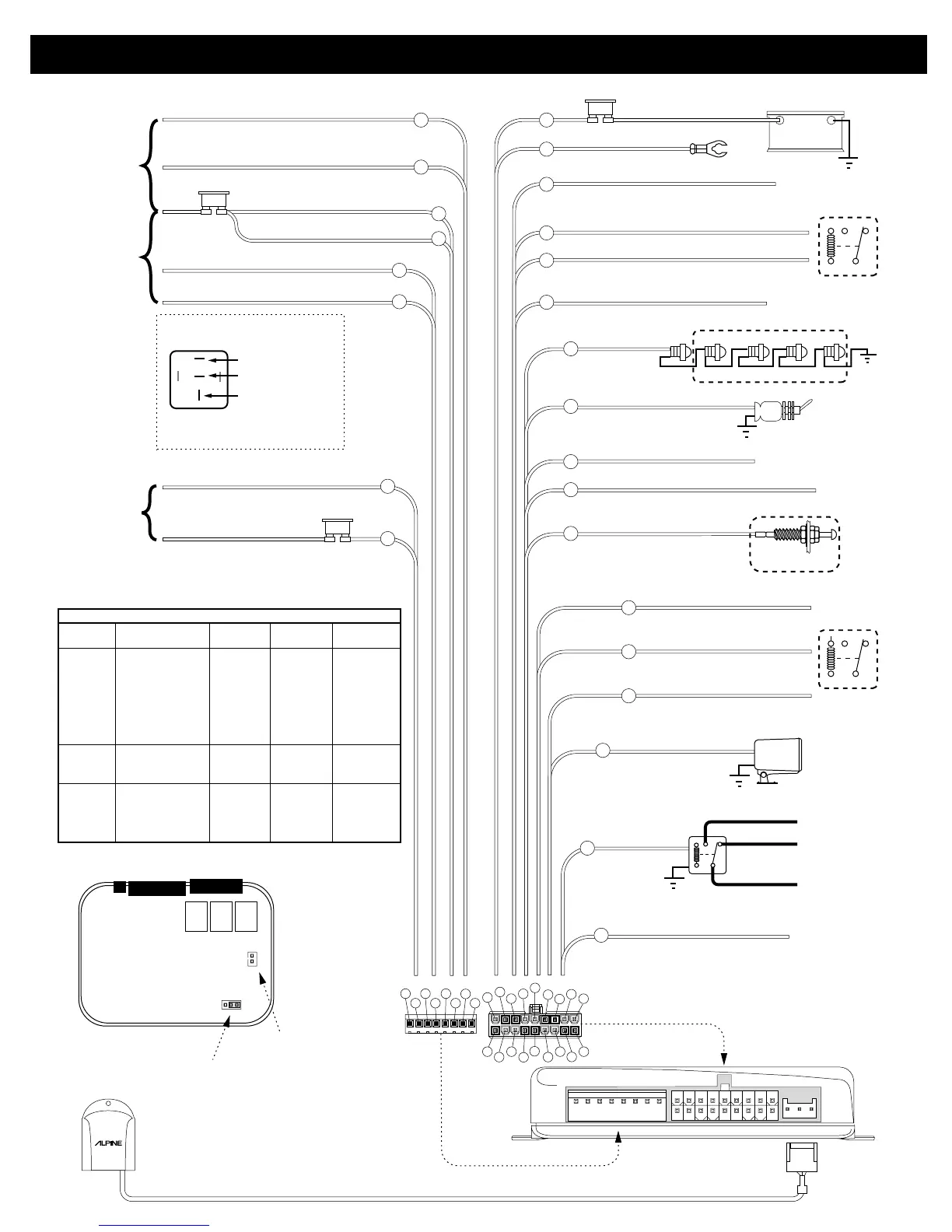 ALPINE