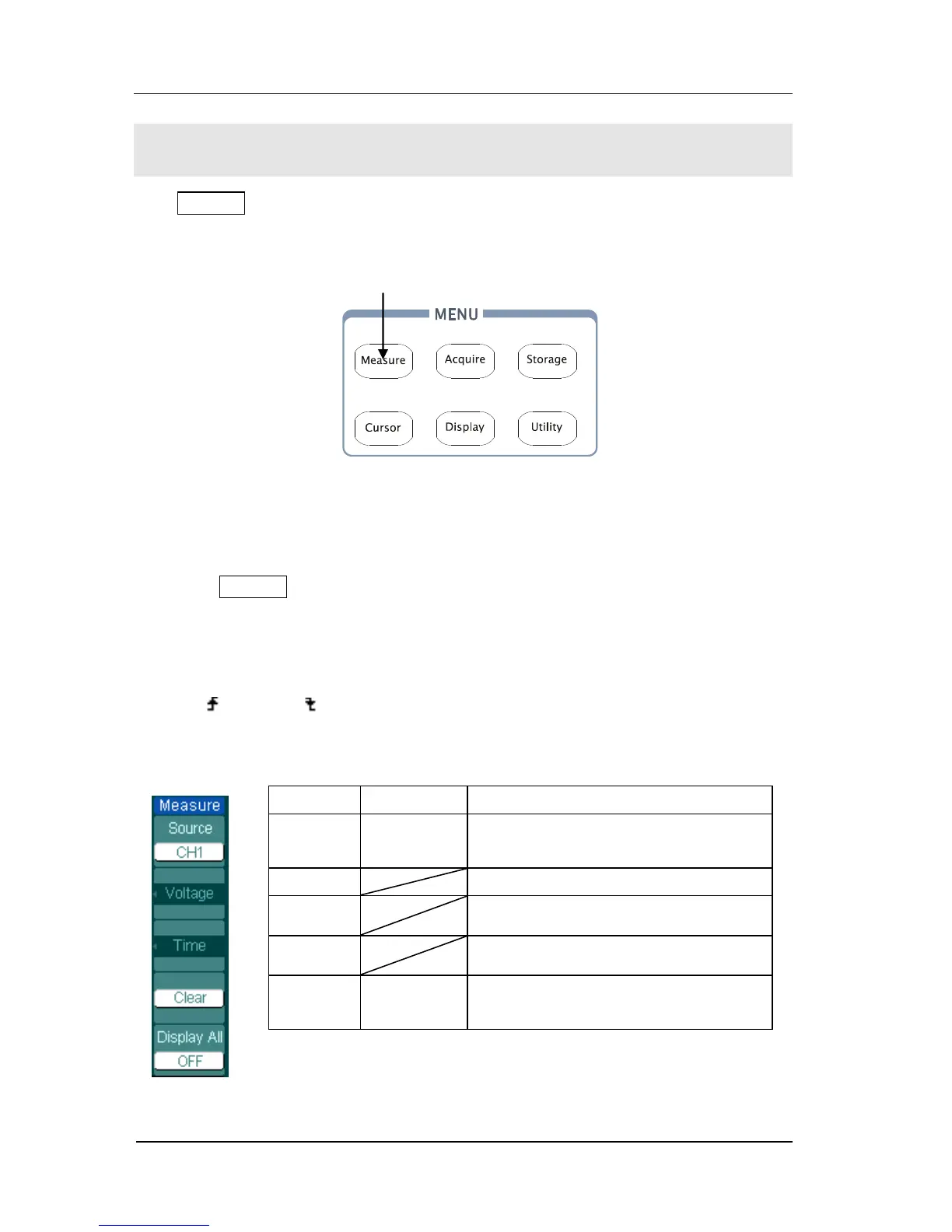 MENU

Measure

Acquire

Storage

Cursor

Display

Utility

Measure

Source

CH1

Voltage

Time

Clear

Display All

OFF