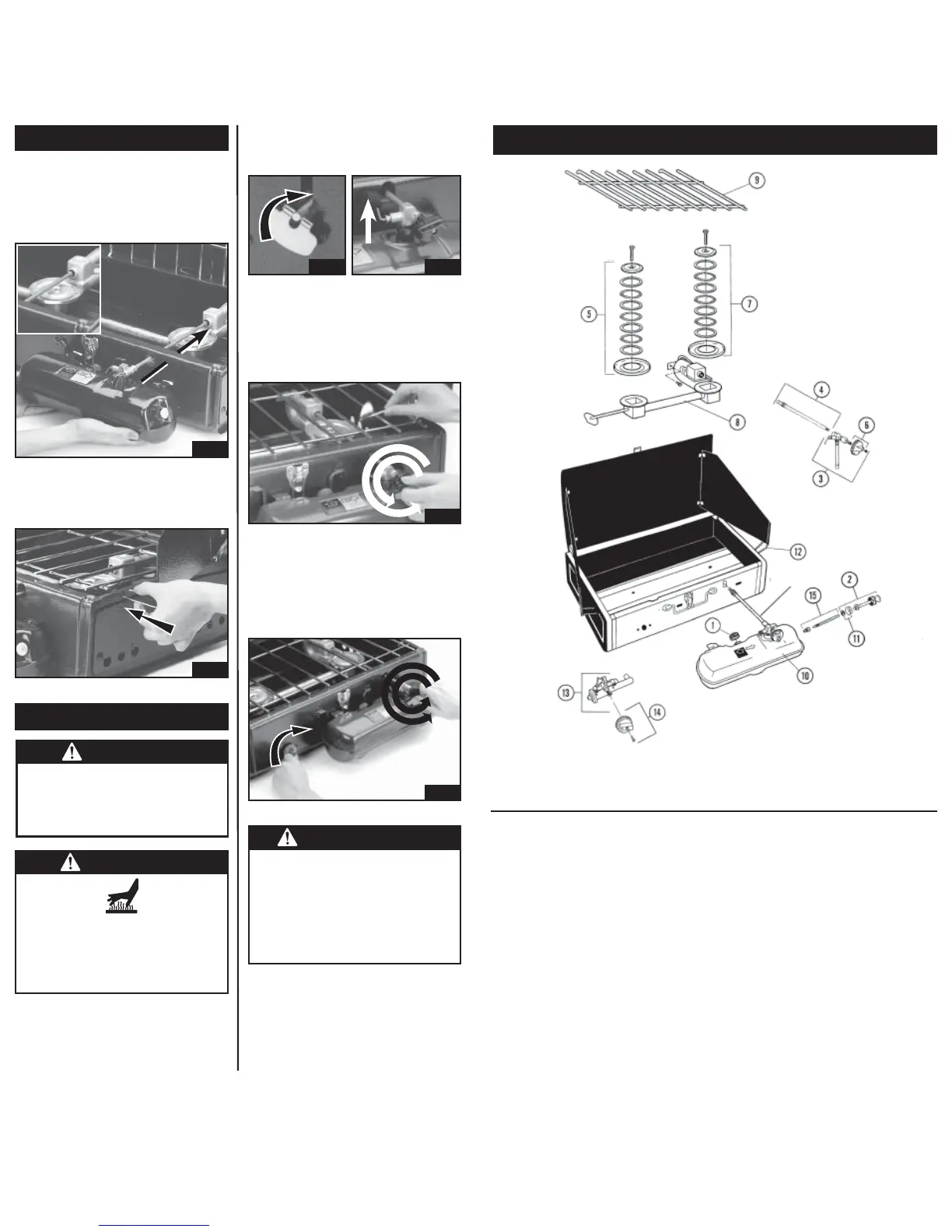 9

5

7

8

4

6

3

12

2

15

1

11

10

13

14