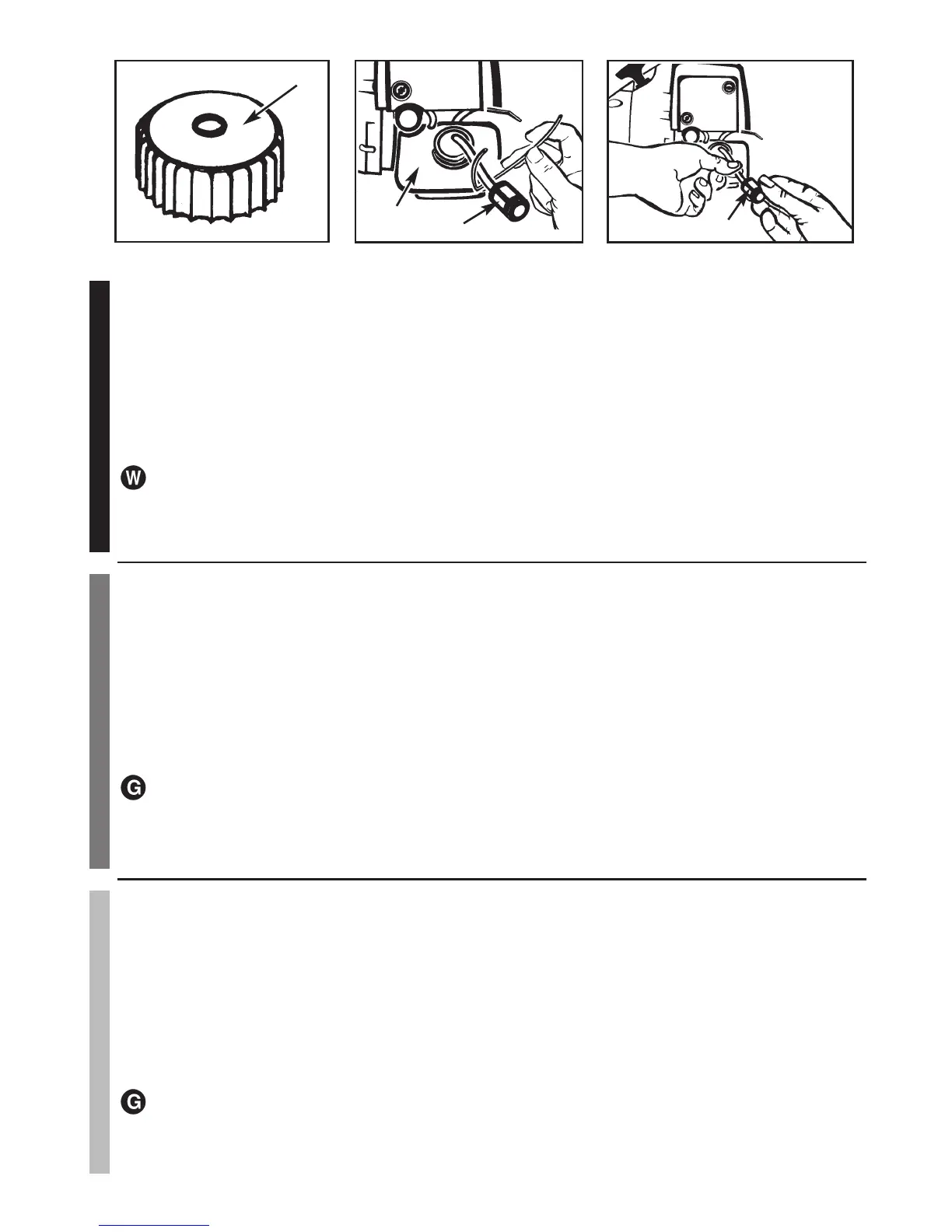 W

G

G