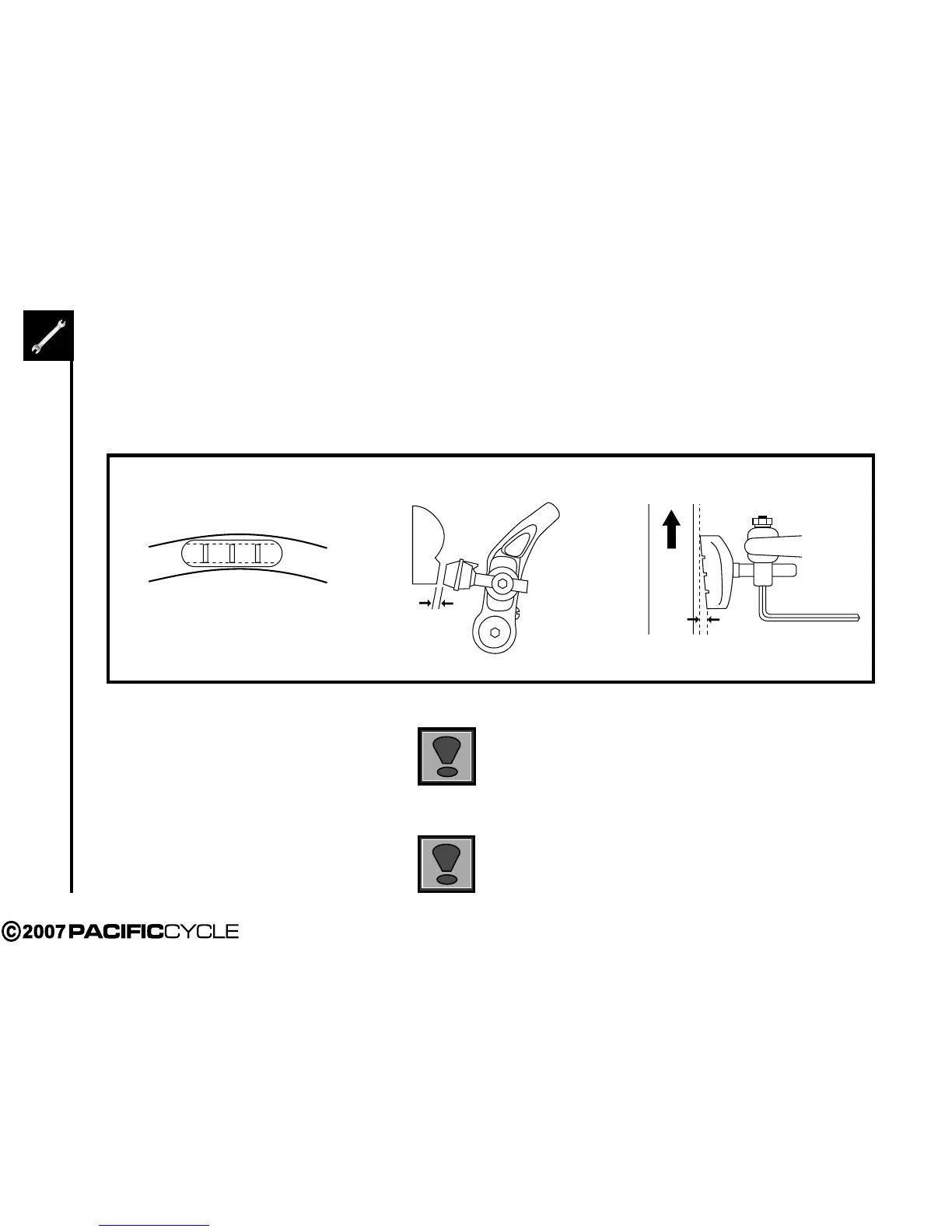 ©2007 PACIFICCYCLE