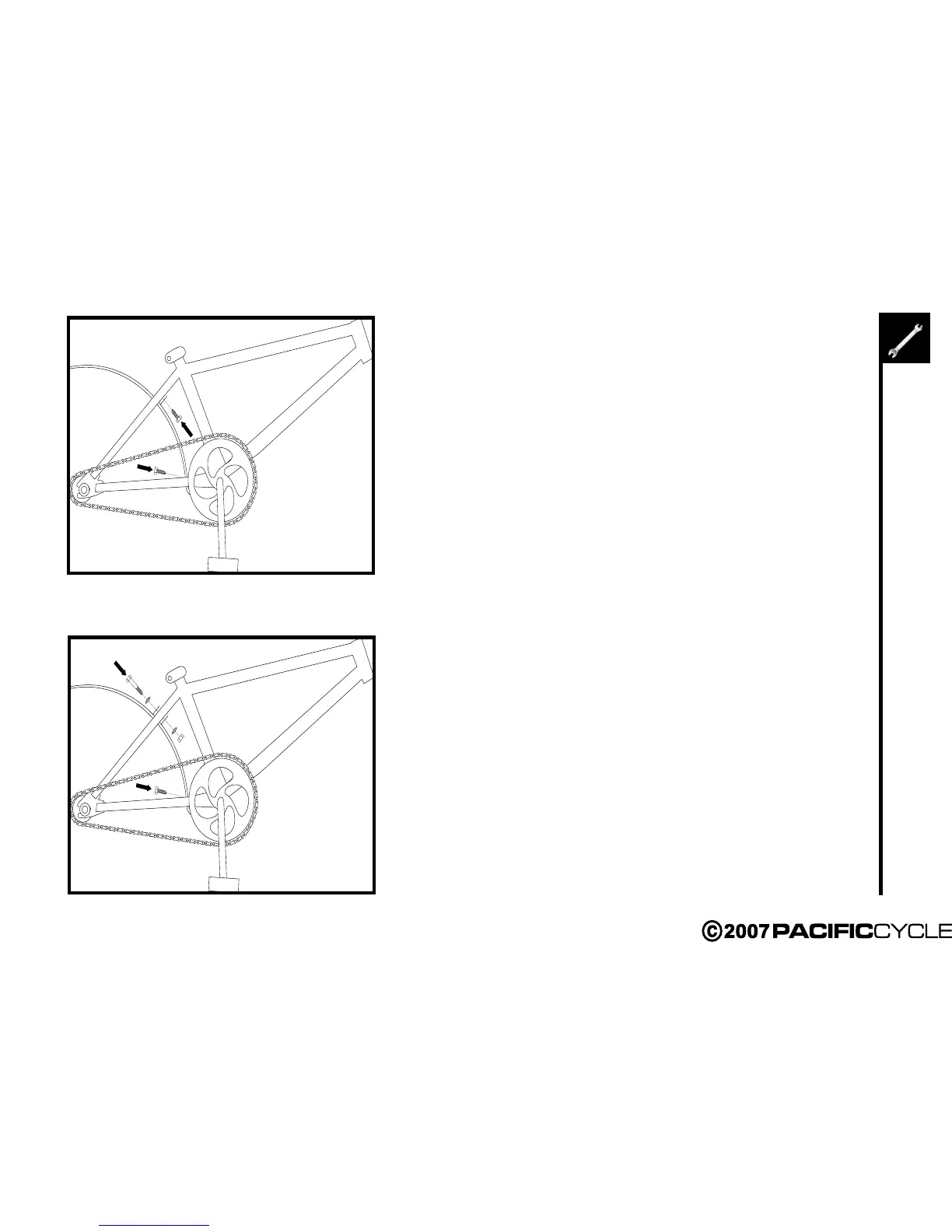 ©2007 PACIFICCYCLE