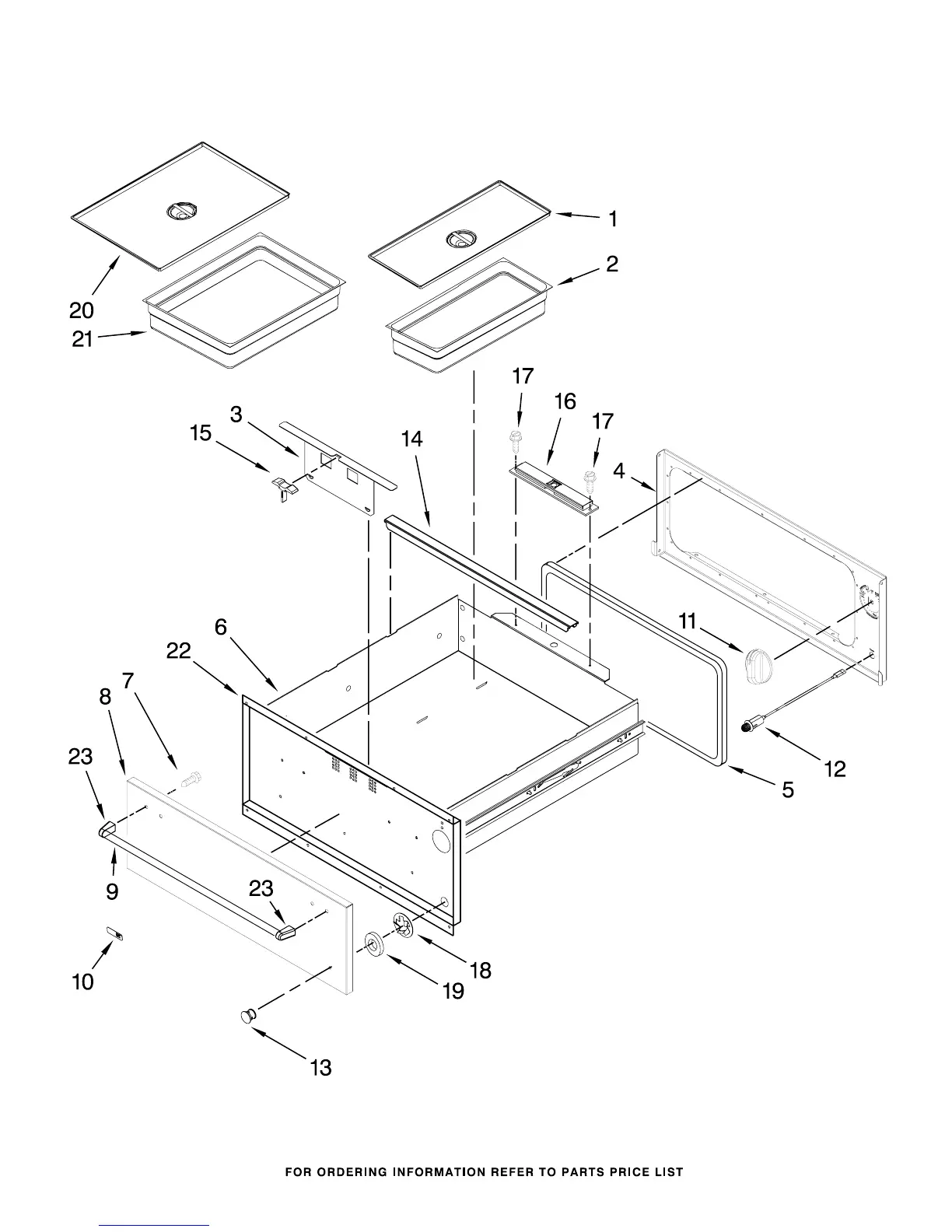 1
2
20
21
17
16
17
3
15
14
4
11
6
22
7
8
23
12
5
9
23
10
18
19
13

FOR ORDERING INFORMATION REFER TO PARTS PRICE LIST