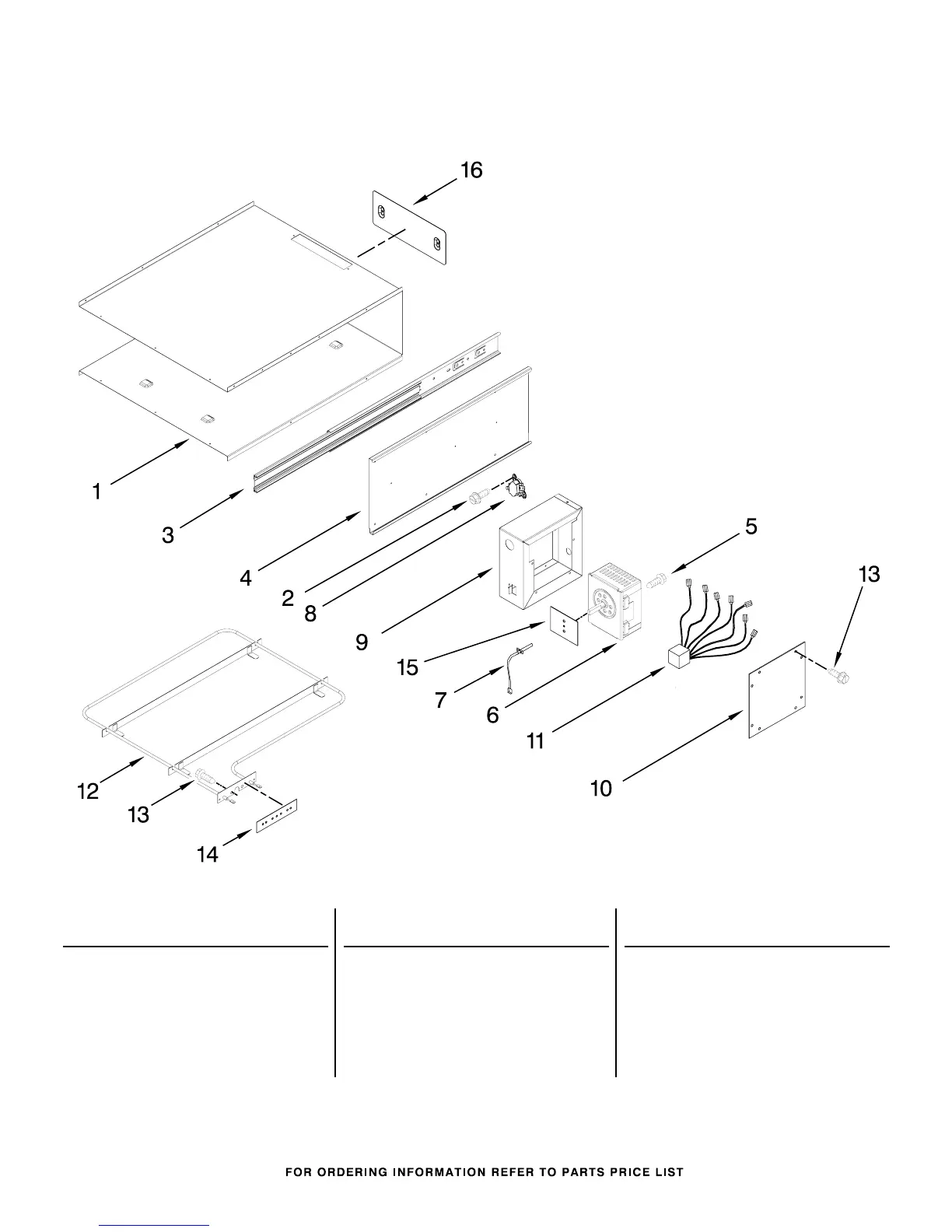 16

1

3

4

2

8

9

5

13

15

7

6

11

10

12

13

14

FOR ORDERING INFORMATION REFER TO PARTS PRICE LIST