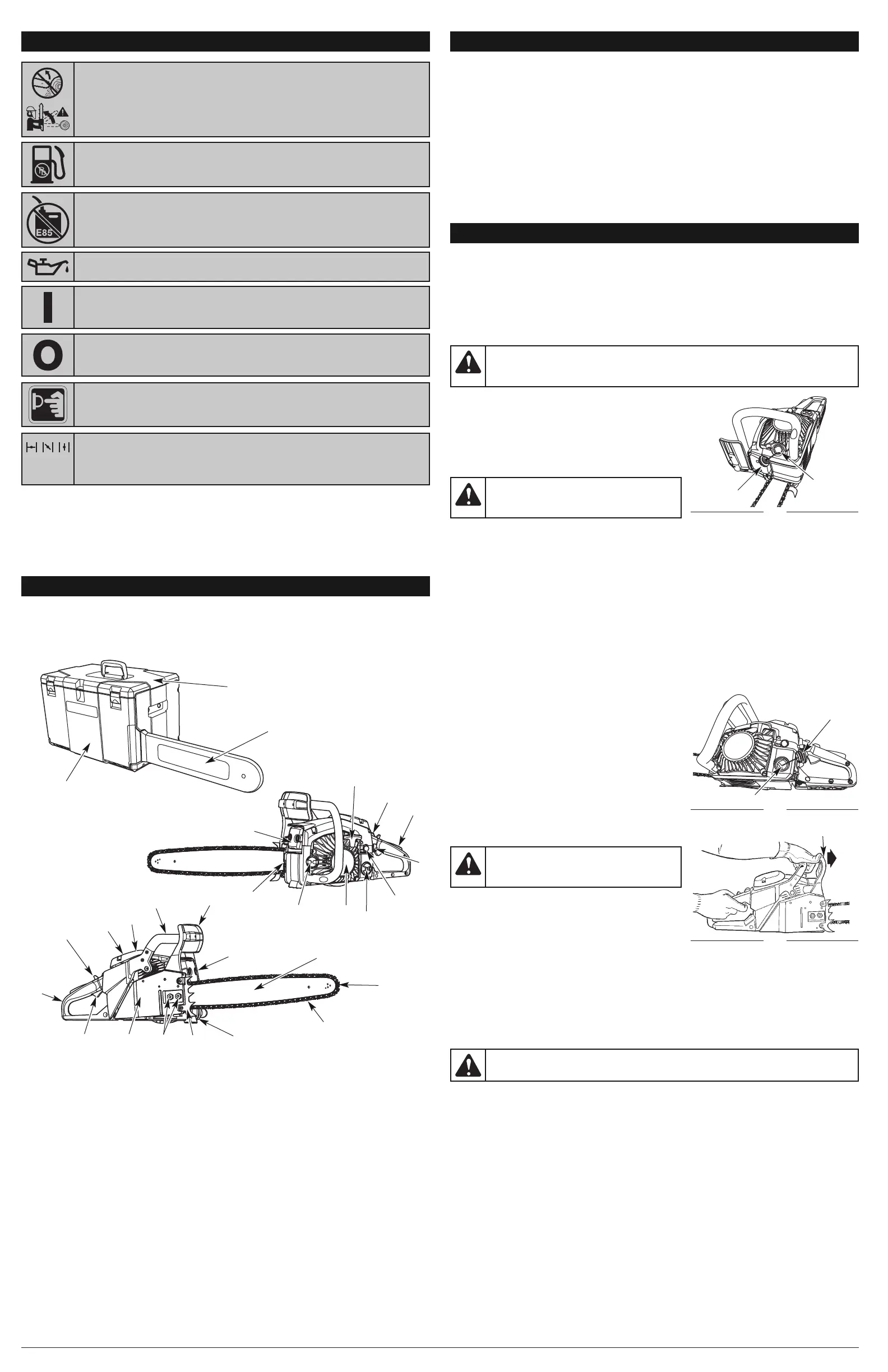 E85