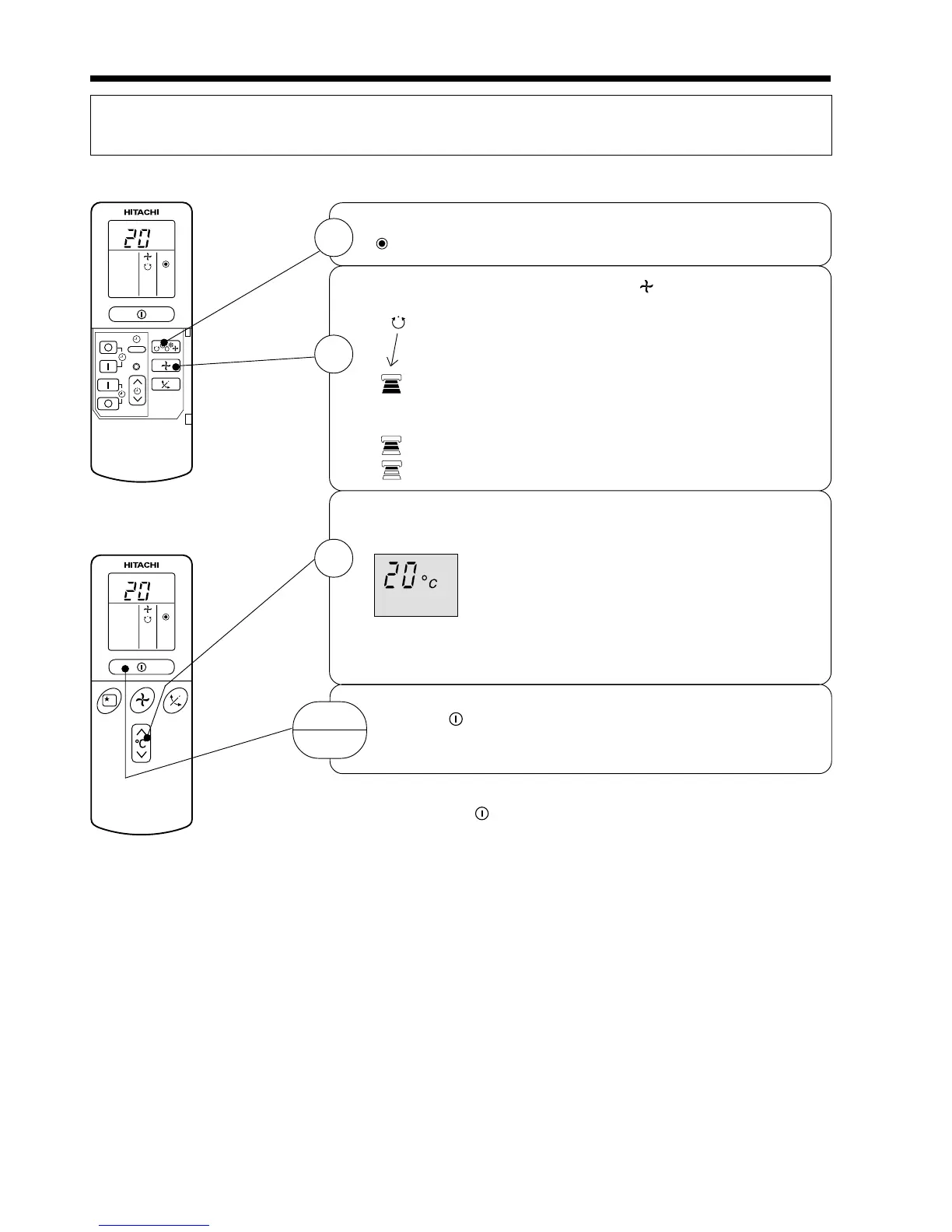 HITACHI

20

HITACHI

20

20 °C

°C