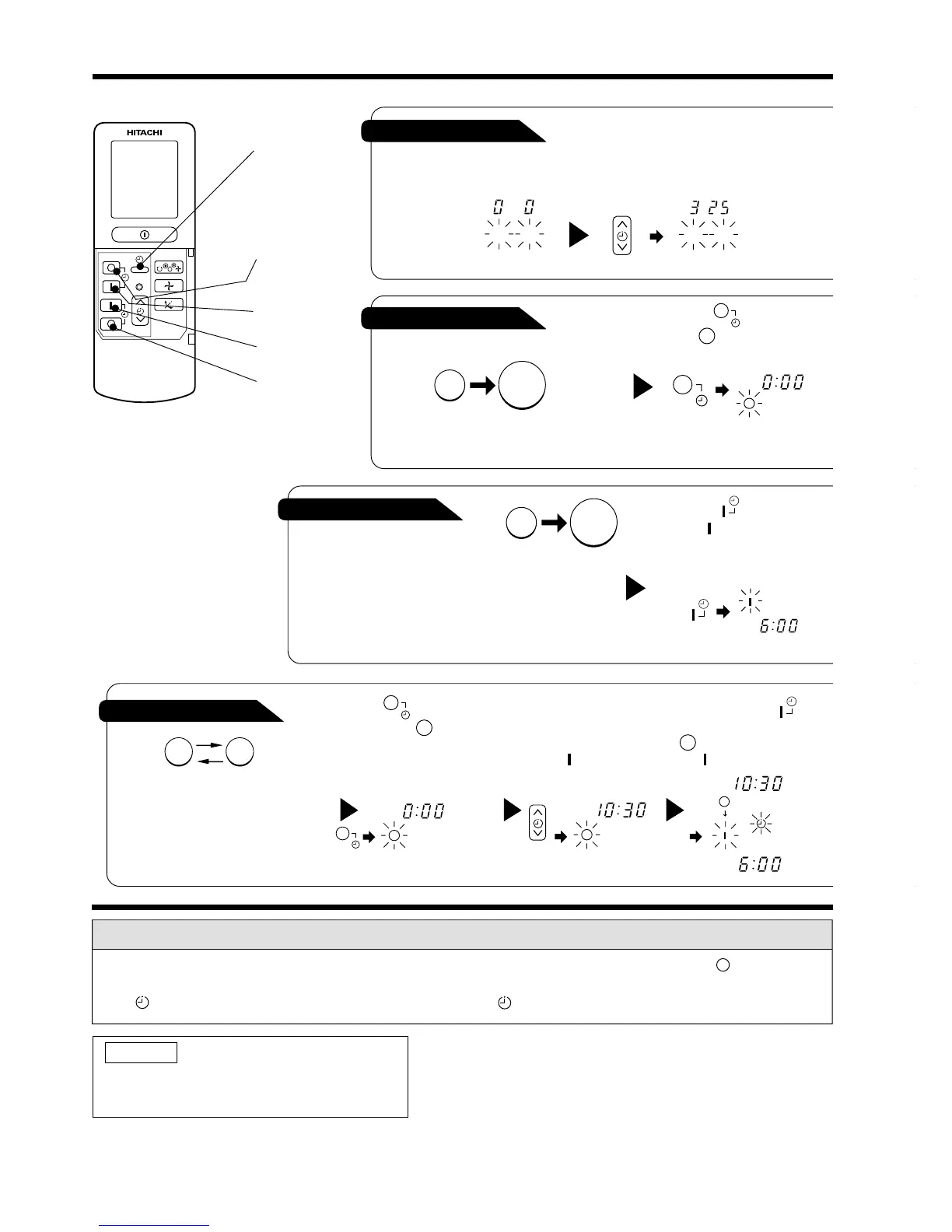 HITACHI

0 0

3 25

0:00

6:00

0:00

10:30

10:30

6:00