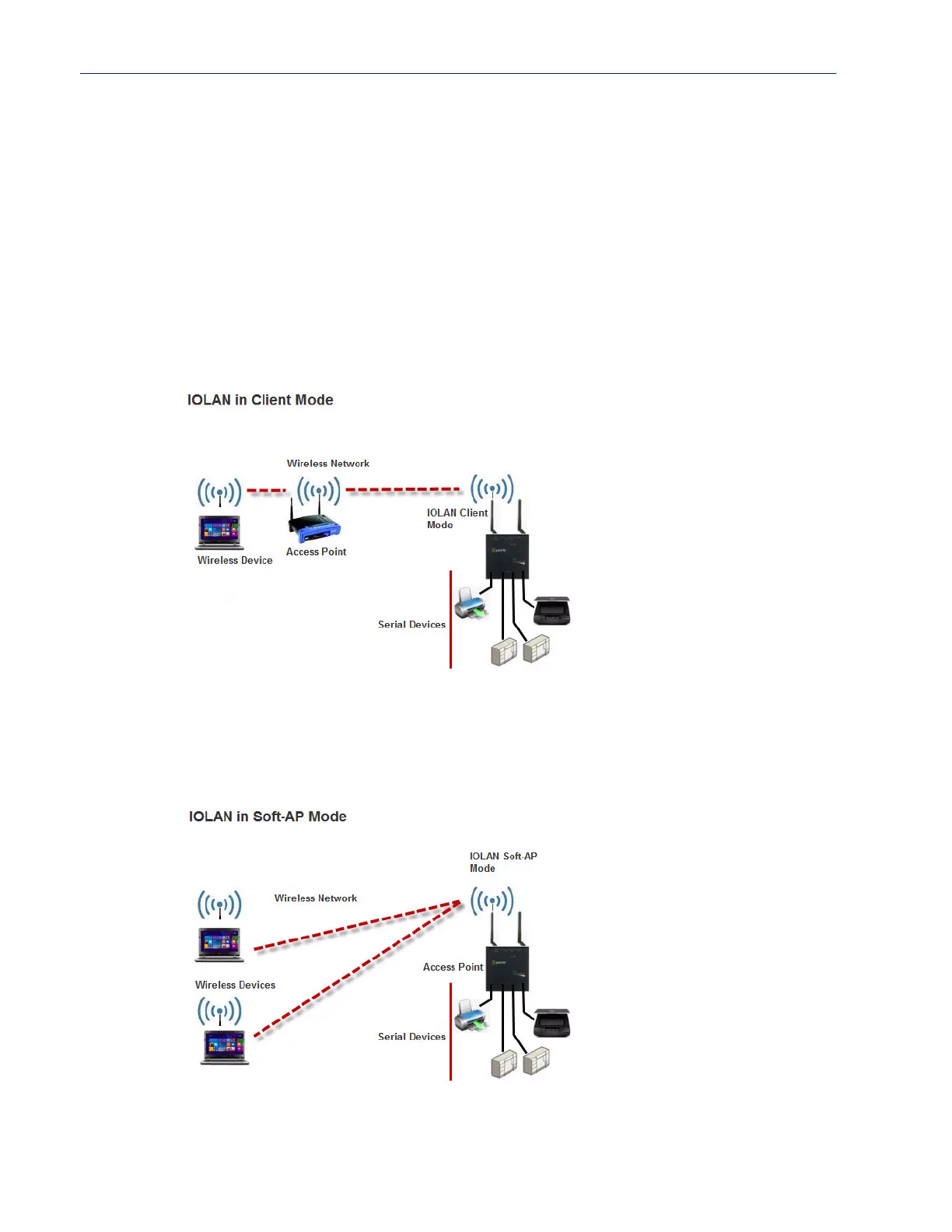 IOLAN in Client Mode

Wireless Network

IOLAN Client Mode

Wireless Device

Access Point

Serial Devices

IOLAN in Soft-AP Mode

IOLAN Soft-AP Mode

Wireless Network

Access Point

Wireless Devices

Serial Devices