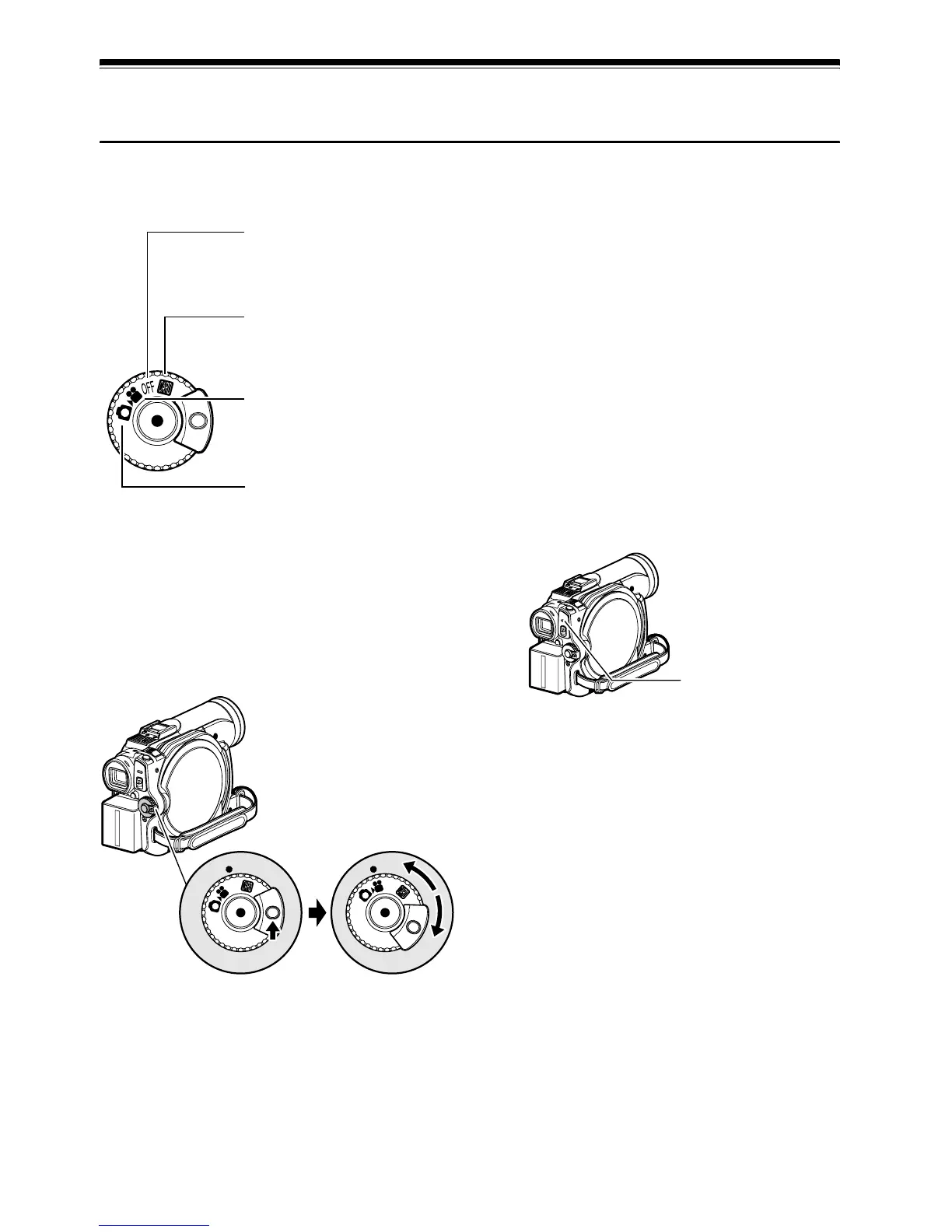 OFF