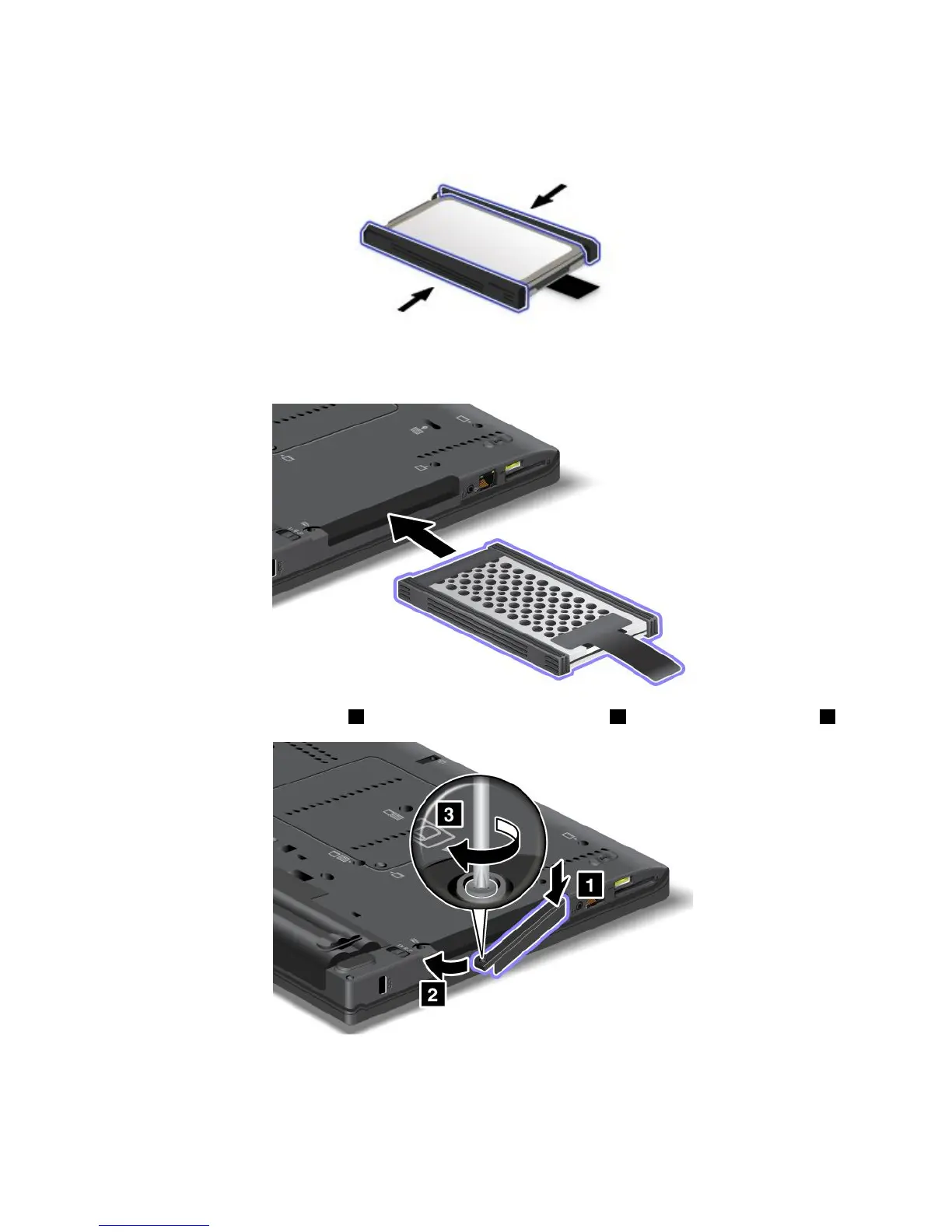 3

1

2