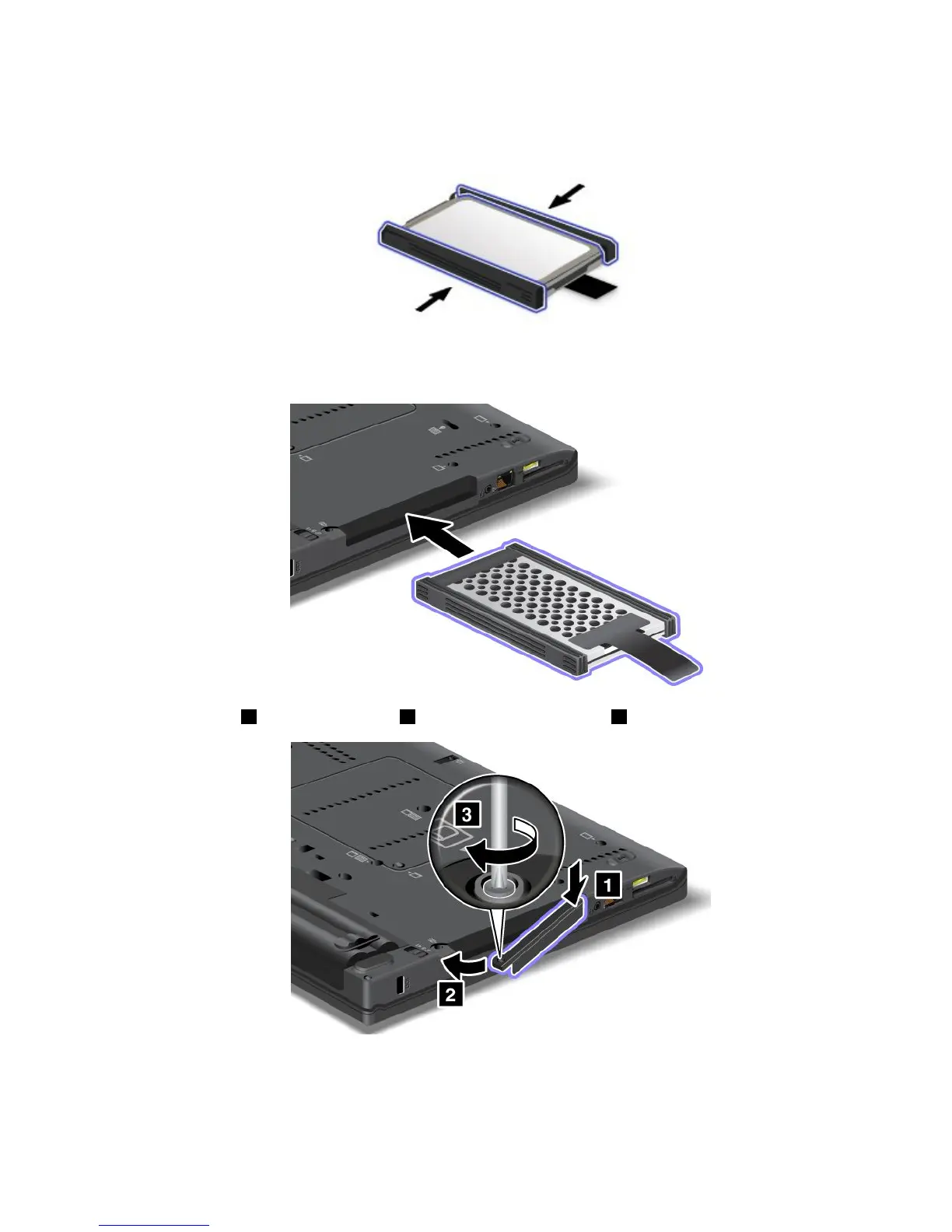 3

1

2