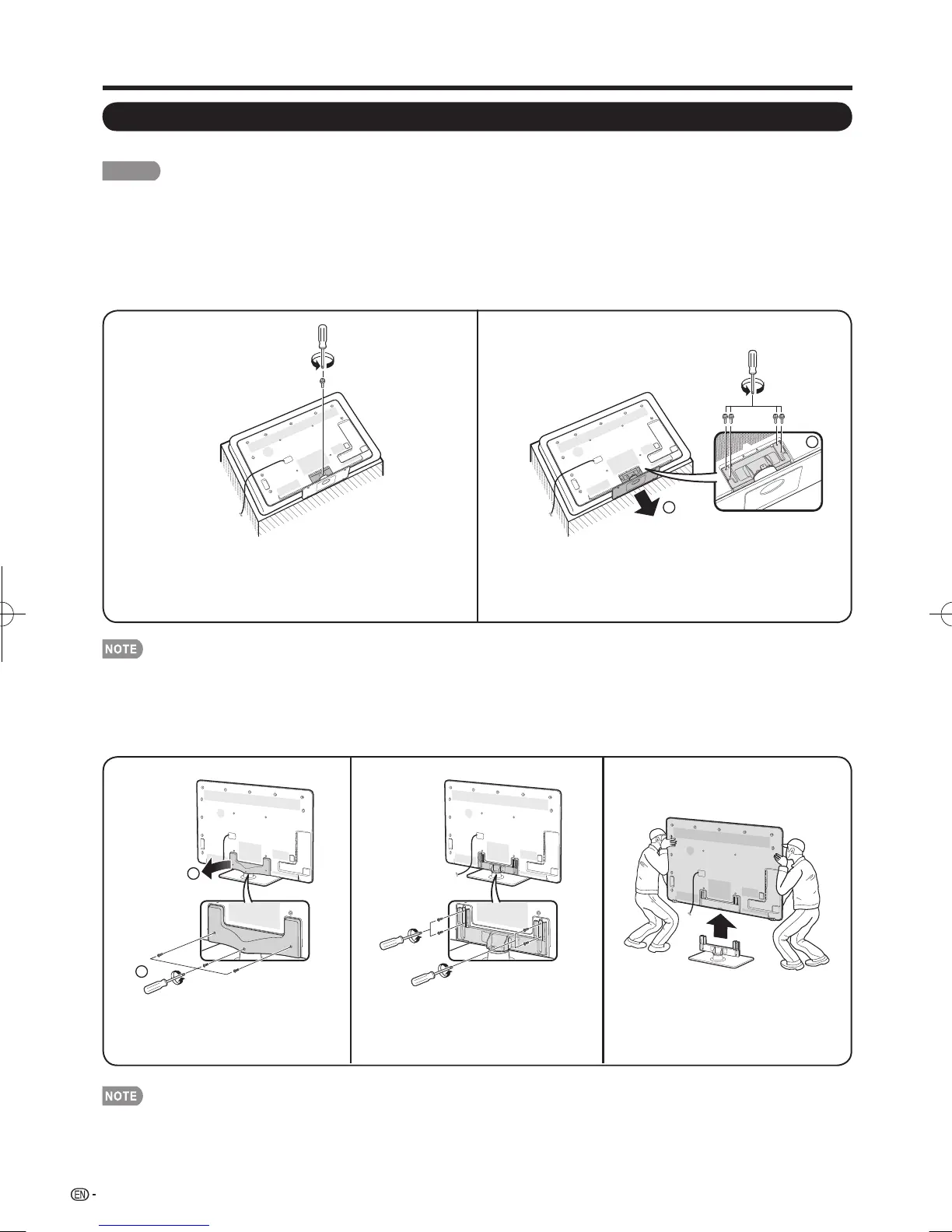 NOTE

NOTE

EN -