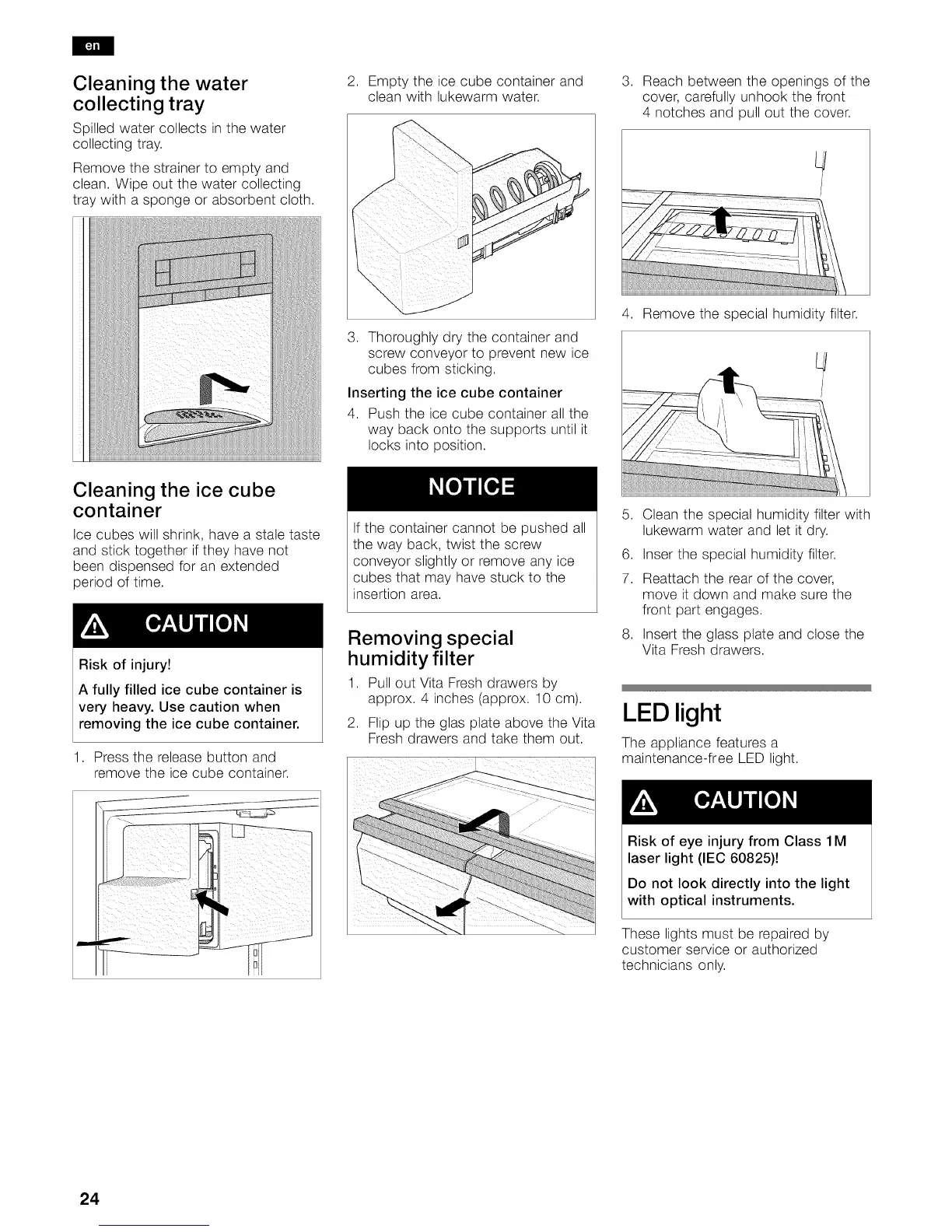 en

Cleaning the water collecting tray

Spilled water collects in the water collecting tray.

Remove the strainer to empty and clean. Wipe out the water collecting tray with a sponge or absorbent cloth.

Cleaning the ice cube container

Ice cubes will shrink, have a stale taste and stick together if they have not been dispensed for an extended period of time.

CAUTION

Risk of injury!

A fully filled ice cube container is very heavy. Use caution when removing the ice cube container.

1. Press the release button and remove the ice cube container.

2. Empty the ice cube container and clean with lukewarm water.

3. Thoroughly dry the container and screw conveyor to prevent new ice cubes from sticking.

Inserting the ice cube container

4. Push the ice cube container all the way back onto the supports until it locks into position.

NOTICE

If the container cannot be pushed all the way back, twist the screw conveyor slightly or remove any ice cubes that may have stuck to the insertion area.

Removing special humidity filter

1. Pull out Vita Fresh drawers by approx. 4 inches (approx. 10 cm).

2. Flip up the glas plate above the Vita Fresh drawers and take them out.

3. Reach between the openings of the cover, carefully unhook the front 4 notches and pull out the cover.

4. Remove the special humidity filter.

5. Clean the special humidity filter with lukewarm water and let it dry.

6. Inser the special humidity filter.

7. Reattach the rear of the cover, move it down and make sure the front part engages.

8. Insert the glass plate and close the Vita Fresh drawers.

LED light

The appliance features a maintenance-free LED light.

CAUTION

Risk of eye injury from Class 1M laser light (IEC 60825)!

Do not look directly into the light with optical instruments.

These lights must be repaired by customer service or authorized technicians only.

24