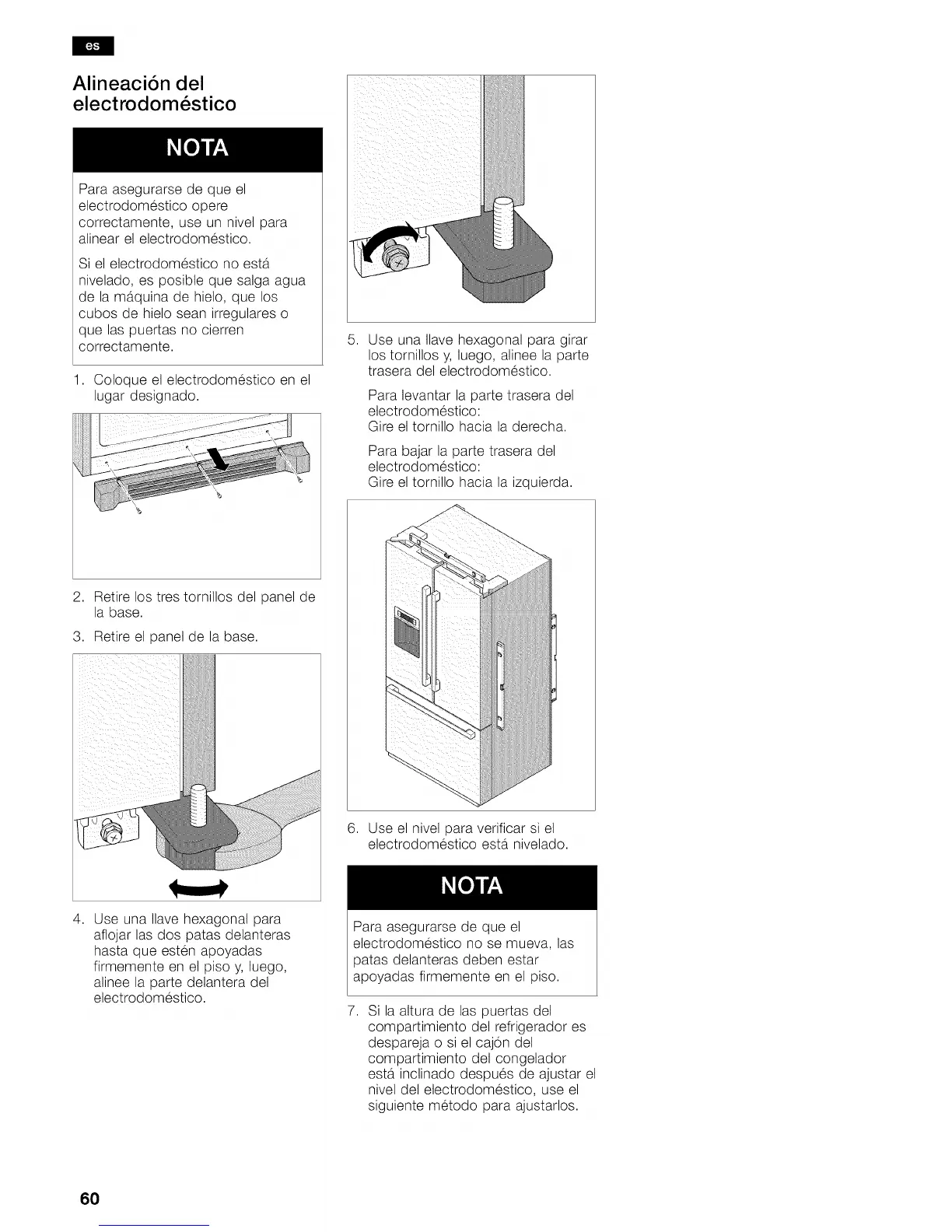 es

Alineación del electrodoméstico

NOTA

Para asegurarse de que el electrodoméstico opere correctamente, use un nivel para alinear el electrodoméstico.

Si el electrodoméstico no está nivelado, es posible que salga agua de la máquina de hielo, que los cubos de hielo sean irregulares o que las puertas no cierren correctamente.

1. Coloque el electrodoméstico en el lugar designado.

2. Retire los tres tornillos del panel de la base.

3. Retire el panel de la base.

4. Use una llave hexagonal para aflojar las dos patas delanteras hasta que estén apoyadas firmemente en el piso y, luego, alinee la parte delantera del electrodoméstico.

5. Use una llave hexagonal para girar los tornillos y, luego, alinee la parte trasera del electrodoméstico.

Para levantar la parte trasera del electrodoméstico:
Gire el tornillo hacia la derecha.

Para bajar la parte trasera del electrodoméstico:
Gire el tornillo hacia la izquierda.

6. Use el nivel para verificar si el electrodoméstico está nivelado.

NOTA

Para asegurarse de que el electrodoméstico no se mueva, las patas delanteras deben estar apoyadas firmemente en el piso.

7. Si la altura de las puertas del compartimiento del refrigerador es despareja o si el cajón del compartimiento del congelador está inclinado después de ajustar el nivel del electrodoméstico, use el siguiente método para ajustarlos.

60