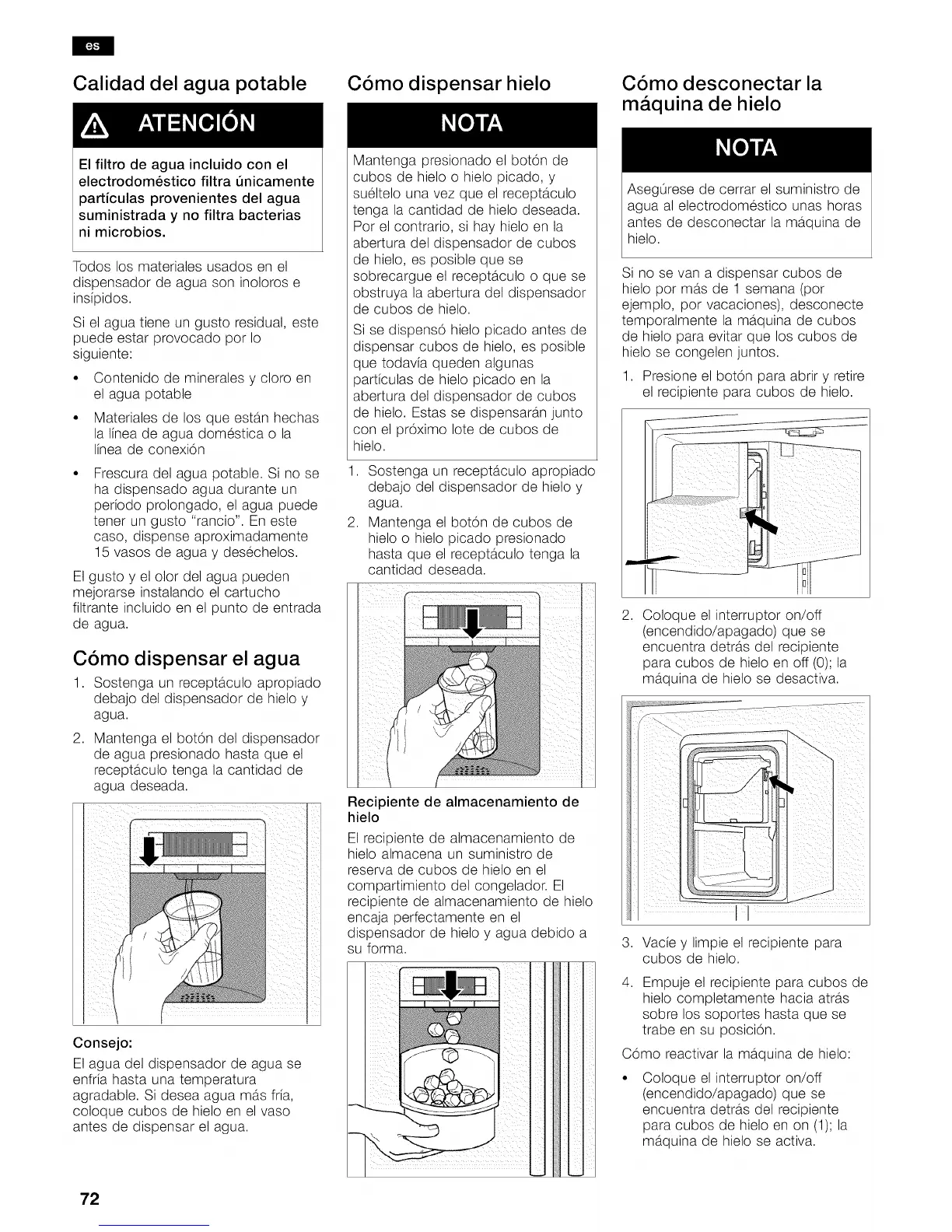 es

Calidad del agua potable

ATENCIÓN

El filtro de agua incluido con el electrodoméstico filtra únicamente partículas provenientes del agua suministrada y no filtra bacterias ni microbios.

Todos los materiales usados en el dispensador de agua son inoloros e insípidos.

Si el agua tiene un gusto residual, este puede estar provocado por lo siguiente:

• Contenido de minerales y cloro en el agua potable

• Materiales de los que están hechas la línea de agua doméstica o la línea de conexión

• Frescura del agua potable. Si no se ha dispensado agua durante un período prolongado, el agua puede tener un gusto "rancio". En este caso, dispense aproximadamente 15 vasos de agua y deséchelos.

El gusto y el olor del agua pueden mejorarse instalando el cartucho filtrante incluido en el punto de entrada de agua.

Cómo dispensar el agua

1. Sostenga un receptáculo apropiado debajo del dispensador de hielo y agua.

2. Mantenga el botón del dispensador de agua presionado hasta que el receptáculo tenga la cantidad de agua deseada.

Consejo:

El agua del dispensador de agua se enfría hasta una temperatura agradable. Si desea agua más fría, coloque cubos de hielo en el vaso antes de dispensar el agua.

Cómo dispensar hielo

NOTA

Mantenga presionado el botón de cubos de hielo o hielo picado, y suéltelo una vez que el receptáculo tenga la cantidad de hielo deseada. Por el contrario, si hay hielo en la abertura del dispensador de cubos de hielo, es posible que se sobrecargue el receptáculo o que se obstruya la abertura del dispensador de cubos de hielo.

Si se dispensó hielo picado antes de dispensar cubos de hielo, es posible que todavía queden algunas partículas de hielo picado en la abertura del dispensador de cubos de hielo. Estas se dispensarán junto con el próximo lote de cubos de hielo.

1. Sostenga un receptáculo apropiado debajo del dispensador de hielo y agua.

2. Mantenga el botón de cubos de hielo o hielo picado presionado hasta que el receptáculo tenga la cantidad deseada.

Recipiente de almacenamiento de hielo

El recipiente de almacenamiento de hielo almacena un suministro de reserva de cubos de hielo en el compartimiento del congelador. El recipiente de almacenamiento de hielo encaja perfectamente en el dispensador de hielo y agua debido a su forma.

Cómo desconectar la máquina de hielo

NOTA

Asegúrese de cerrar el suministro de agua al electrodoméstico unas horas antes de desconectar la máquina de hielo.

Si no se van a dispensar cubos de hielo por más de 1 semana (por ejemplo, por vacaciones), desconecte temporalmente la máquina de cubos de hielo para evitar que los cubos de hielo se congelen juntos.

1. Presione el botón para abrir y retire el recipiente para cubos de hielo.

2. Coloque el interruptor on/off (encendido/apagado) que se encuentra detrás del recipiente para cubos de hielo en off (0); la máquina de hielo se desactiva.

3. Vacíe y limpie el recipiente para cubos de hielo.

4. Empuje el recipiente para cubos de hielo completamente hacia atrás sobre los soportes hasta que se trabe en su posición.

Cómo reactivar la máquina de hielo:

• Coloque el interruptor on/off (encendido/apagado) que se encuentra detrás del recipiente para cubos de hielo en on (1); la máquina de hielo se activa.

72