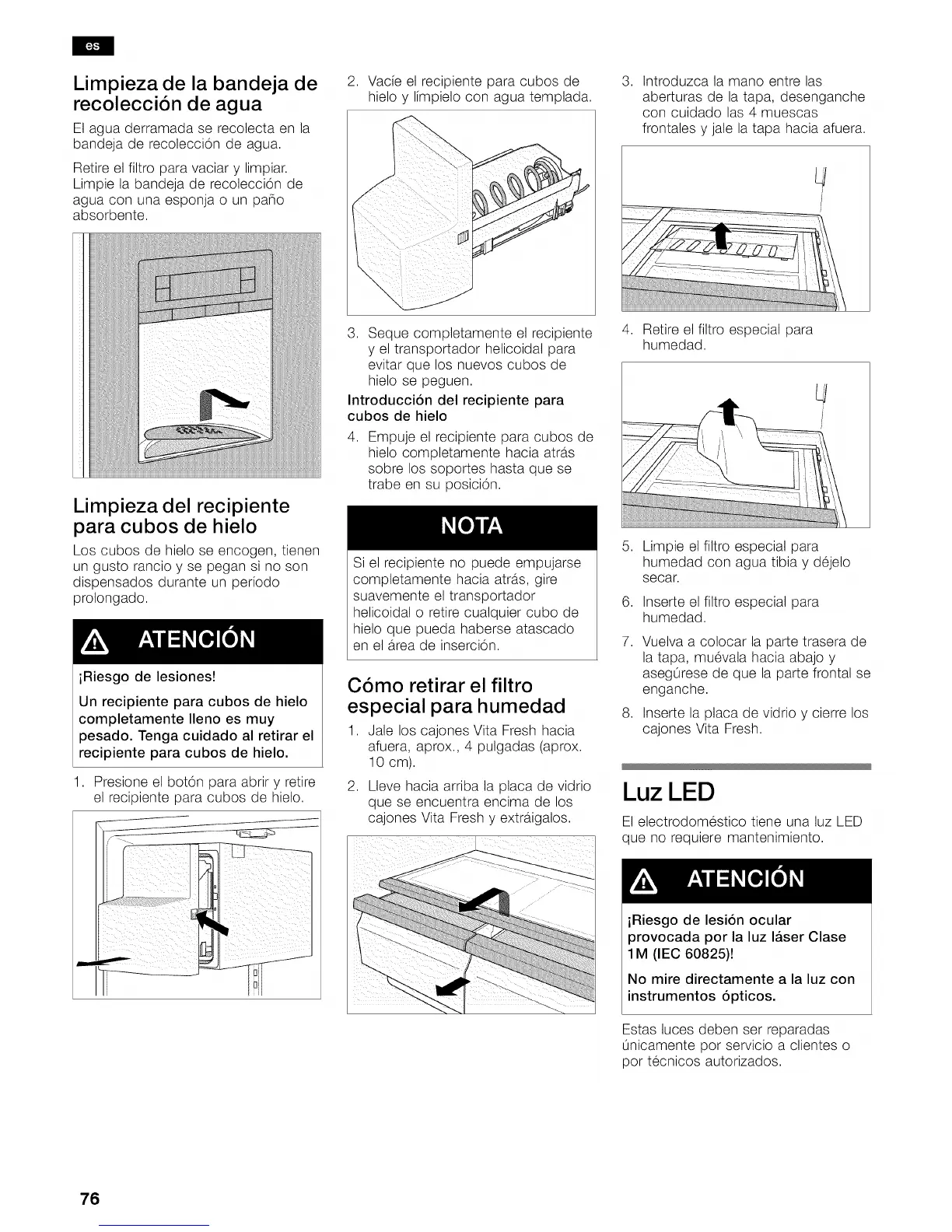 es

Limpieza de la bandeja de recolección de agua

El agua derramada se recolecta en la bandeja de recolección de agua.

Retire el filtro para vaciar y limpiar. Limpie la bandeja de recolección de agua con una esponja o un paño absorbente.

Limpieza del recipiente para cubos de hielo

Los cubos de hielo se encogen, tienen un gusto rancio y se pegan si no son dispensados durante un periodo prolongado.

ATENCIÓN

¡Riesgo de lesiones!

Un recipiente para cubos de hielo completamente lleno es muy pesado. Tenga cuidado al retirar el recipiente para cubos de hielo.

1. Presione el botón para abrir y retire el recipiente para cubos de hielo.

2. Vacíe el recipiente para cubos de hielo y límpielo con agua templada.

3. Seque completamente el recipiente y el transportador helicoidal para evitar que los nuevos cubos de hielo se peguen.

Introducción del recipiente para cubos de hielo

4. Empuje el recipiente para cubos de hielo completamente hacia atrás sobre los soportes hasta que se trabe en su posición.

NOTA

Si el recipiente no puede empujarse completamente hacia atrás, gire suavemente el transportador helicoidal o retire cualquier cubo de hielo que pueda haberse atascado en el área de inserción.

Cómo retirar el filtro especial para humedad

1. Jale los cajones Vita Fresh hacia afuera, aprox., 4 pulgadas (aprox. 10 cm).

2. Lleve hacia arriba la placa de vidrio que se encuentra encima de los cajones Vita Fresh y extráigalos.

3. Introduzca la mano entre las aberturas de la tapa, desenganche con cuidado las 4 muescas frontales y jale la tapa hacia afuera.

4. Retire el filtro especial para humedad.

5. Limpie el filtro especial para humedad con agua tibia y déjelo secar.

6. Inserte el filtro especial para humedad.

7. Vuelva a colocar la parte trasera de la tapa, muévala hacia abajo y asegúrese de que la parte frontal se enganche.

8. Inserte la placa de vidrio y cierre los cajones Vita Fresh.

Luz LED

El electrodoméstico tiene una luz LED que no requiere mantenimiento.

ATENCIÓN

¡Riesgo de lesión ocular provocada por la luz láser Clase 1M (IEC 60825)!

No mire directamente a la luz con instrumentos ópticos.

Estas luces deben ser reparadas únicamente por servicio a clientes o por técnicos autorizados.

76