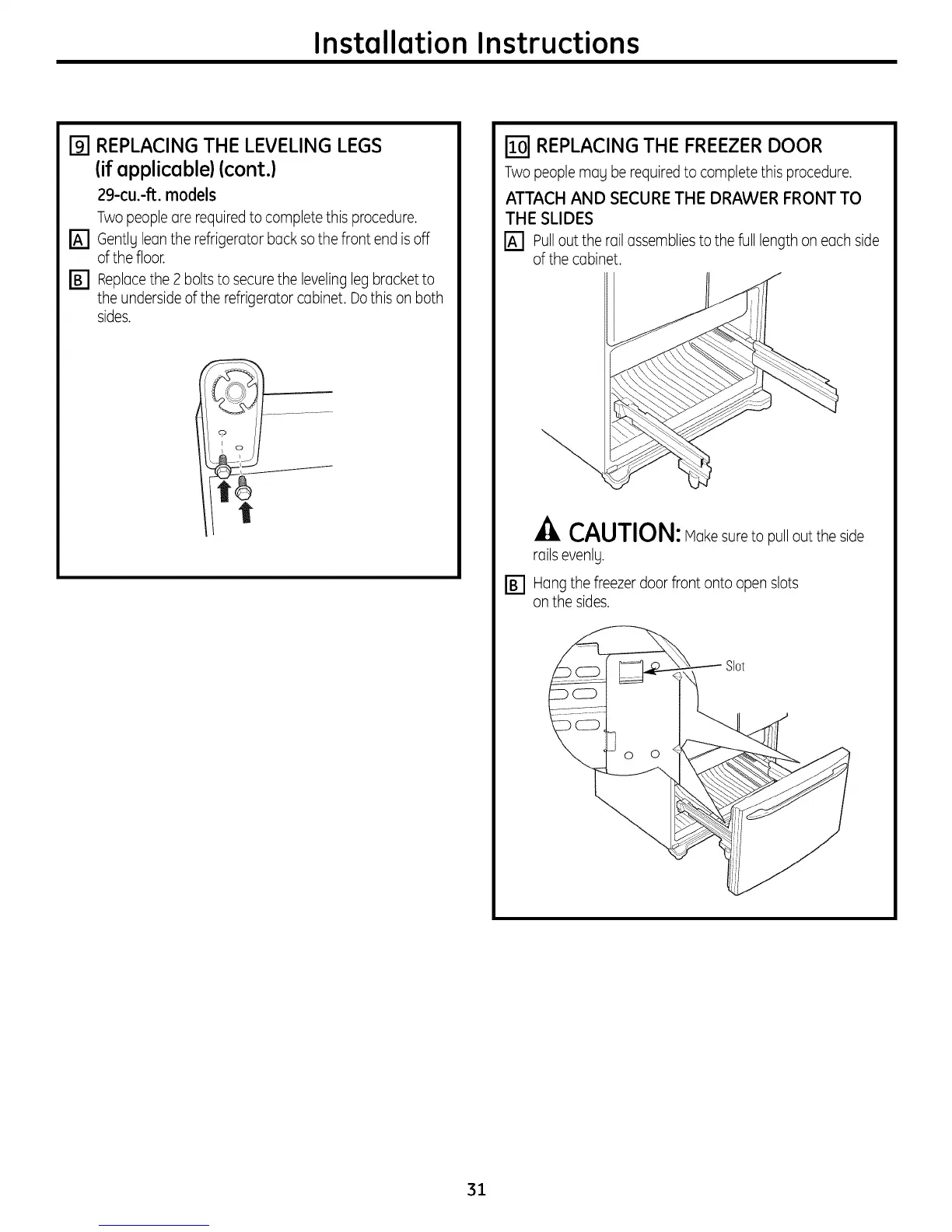 Installation Instructions

9 REPLACING THE LEVELING LEGS (if applicable) (cont.)

29-cu.-ft. models

Two people are required to complete this procedure.

A Gently lean the refrigerator back so the front end is off of the floor.

B Replace the 2 bolts to secure the leveling leg bracket to the underside of the refrigerator cabinet. Do this on both sides.

10 REPLACING THE FREEZER DOOR

Two people may be required to complete this procedure.

ATTACH AND SECURE THE DRAWER FRONT TO THE SLIDES

A Pull out the rail assemblies to the full length on each side of the cabinet.

CAUTION: Make sure to pull out the side rails evenly.

B Hang the freezer door front onto open slots on the sides.

Slot

31