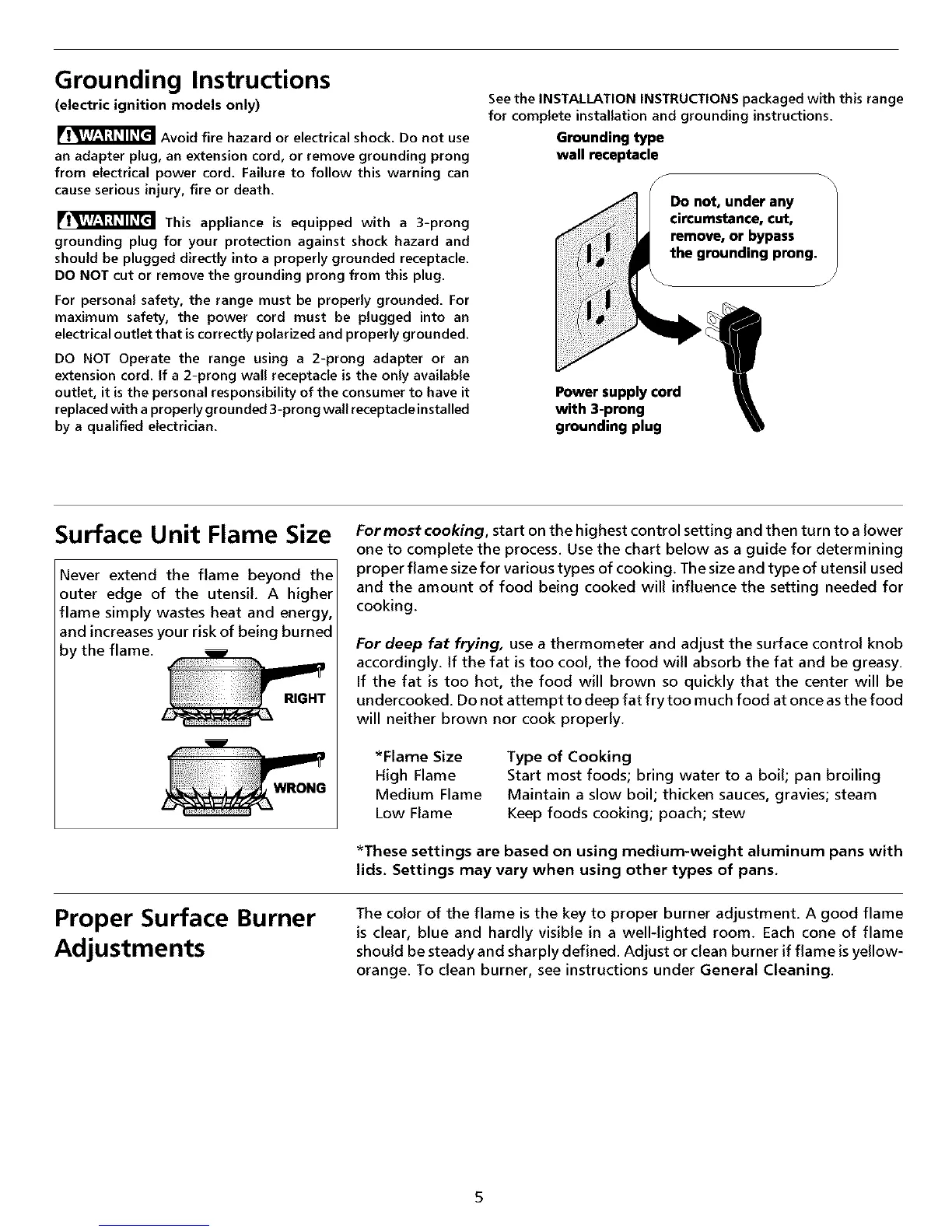 Grounding Instructions
(electric ignition models only)

WARNING Avoid fire hazard or electrical shock. Do not use an adapter plug, an extension cord, or remove grounding prong from electrical power cord. Failure to follow this warning can cause serious injury, fire or death.

WARNING This appliance is equipped with a 3-prong grounding plug for your protection against shock hazard and should be plugged directly into a properly grounded receptacle. DO NOT cut or remove the grounding prong from this plug.

For personal safety, the range must be properly grounded. For maximum safety, the power cord must be plugged into an electrical outlet that is correctly polarized and properly grounded.

DO NOT Operate the range using a 2-prong adapter or an extension cord. If a 2-prong wall receptacle is the only available outlet, it is the personal responsibility of the consumer to have it replaced with a properly grounded 3-prong wall receptacle installed by a qualified electrician.

See the INSTALLATION INSTRUCTIONS packaged with this range for complete installation and grounding instructions.

Grounding type wall receptacle

Do not, under any circumstance, cut, remove, or bypass the grounding prong.

Power supply cord with 3-prong grounding plug

Surface Unit Flame Size

Never extend the flame beyond the outer edge of the utensil. A higher flame simply wastes heat and energy, and increases your risk of being burned by the flame.

RIGHT

WRONG

For most cooking, start on the highest control setting and then turn to a lower one to complete the process. Use the chart below as a guide for determining proper flame size for various types of cooking. The size and type of utensil used and the amount of food being cooked will influence the setting needed for cooking.

For deep fat frying, use a thermometer and adjust the surface control knob accordingly. If the fat is too cool, the food will absorb the fat and be greasy. If the fat is too hot, the food will brown so quickly that the center will be undercooked. Do not attempt to deep fat fry too much food at once as the food will neither brown nor cook properly.

| *Flame Size | Type of Cooking |
|---|---|
| High Flame | Start most foods; bring water to a boil; pan broiling |
| Medium Flame | Maintain a slow boil; thicken sauces, gravies; steam |
| Low Flame | Keep foods cooking; poach; stew |

*These settings are based on using medium-weight aluminum pans with lids. Settings may vary when using other types of pans.

Proper Surface Burner Adjustments

The color of the flame is the key to proper burner adjustment. A good flame is clear, blue and hardly visible in a well-lighted room. Each cone of flame should be steady and sharply defined. Adjust or clean burner if flame is yellow-orange. To clean burner, see instructions under General Cleaning.

5