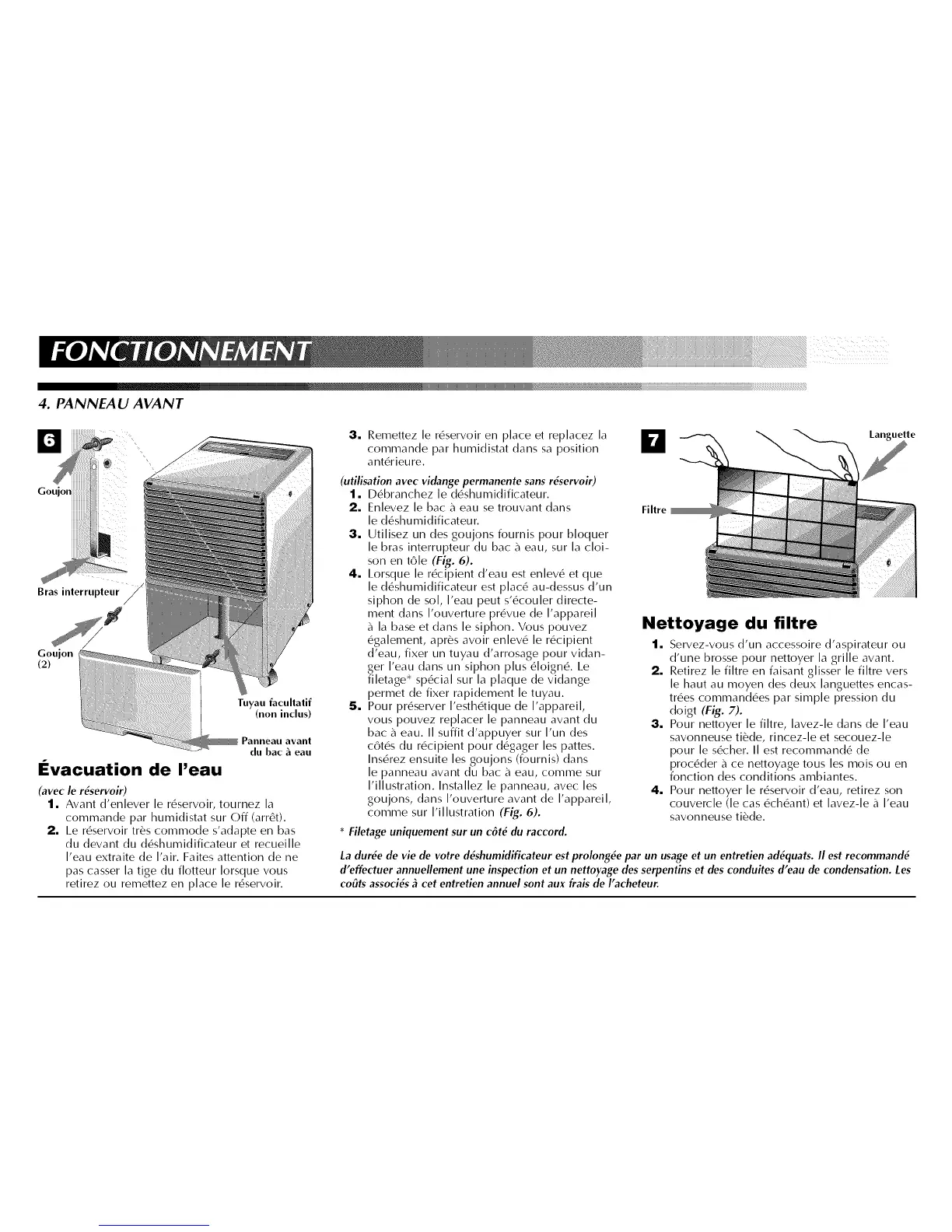 FONCTIONNEMENT

4. PANNEAU AVANT

6

Goujon

Bras interrupteur

Goujon (2)

Tuyau facultatif (non inclus)

Panneau avant du bac à eau

Évacuation de l'eau

(avec le réservoir)
1. Avant d'enlever le réservoir, tournez la commande par humidistat sur Off (arrêt).
2. Le réservoir très commode s'adapte en bas du devant du déshumidificateur et recueille l'eau extraite de l'air. Faites attention de ne pas casser la tige du flotteur lorsque vous retirez ou remettez en place le réservoir.
3. Remettez le réservoir en place et replacez la commande par humidistat dans sa position antérieure.

(utilisation avec vidange permanente sans réservoir)
1. Débranchez le déshumidificateur.
2. Enlevez le bac à eau se trouvant dans le déshumidificateur.
3. Utilisez un des goujons fournis pour bloquer le bras interrupteur du bac à eau, sur la cloison en tôle (Fig. 6).
4. Lorsque le récipient d'eau est enlevé et que le déshumidificateur est placé au-dessus d'un siphon de sol, l'eau peut s'écouler directement dans l'ouverture prévue de l'appareil à la base et dans le siphon. Vous pouvez également, après avoir enlevé le récipient d'eau, fixer un tuyau d'arrosage pour vidanger l'eau dans un siphon plus éloigné. Le filetage* spécial sur la plaque de vidange permet de fixer rapidement le tuyau.
5. Pour préserver l'esthétique de l'appareil, vous pouvez replacer le panneau avant du bac à eau. Il suffit d'appuyer sur l'un des côtés du récipient pour dégager les pattes. Insérez ensuite les goujons (fournis) dans le panneau avant du bac à eau, comme sur l'illustration. Installez le panneau, avec les goujons, dans l'ouverture avant de l'appareil, comme sur l'illustration (Fig. 6).

* Filetage uniquement sur un côté du raccord.

7

Languette

Filtre

Nettoyage du filtre

1. Servez-vous d'un accessoire d'aspirateur ou d'une brosse pour nettoyer la grille avant.
2. Retirez le filtre en faisant glisser le filtre vers le haut au moyen des deux languettes encastrées commandées par simple pression du doigt (Fig. 7).
3. Pour nettoyer le filtre, lavez-le dans de l'eau savonneuse tiède, rincez-le et secouez-le pour le sécher. Il est recommandé de procéder à ce nettoyage tous les mois ou en fonction des conditions ambiantes.
4. Pour nettoyer le réservoir d'eau, retirez son couvercle (le cas échéant) et lavez-le à l'eau savonneuse tiède.

La durée de vie de votre déshumidificateur est prolongée par un usage et un entretien adéquats. Il est recommandé d'effectuer annuellement une inspection et un nettoyage des serpentins et des conduites d'eau de condensation. Les coûts associés à cet entretien annuel sont aux frais de l'acheteur.