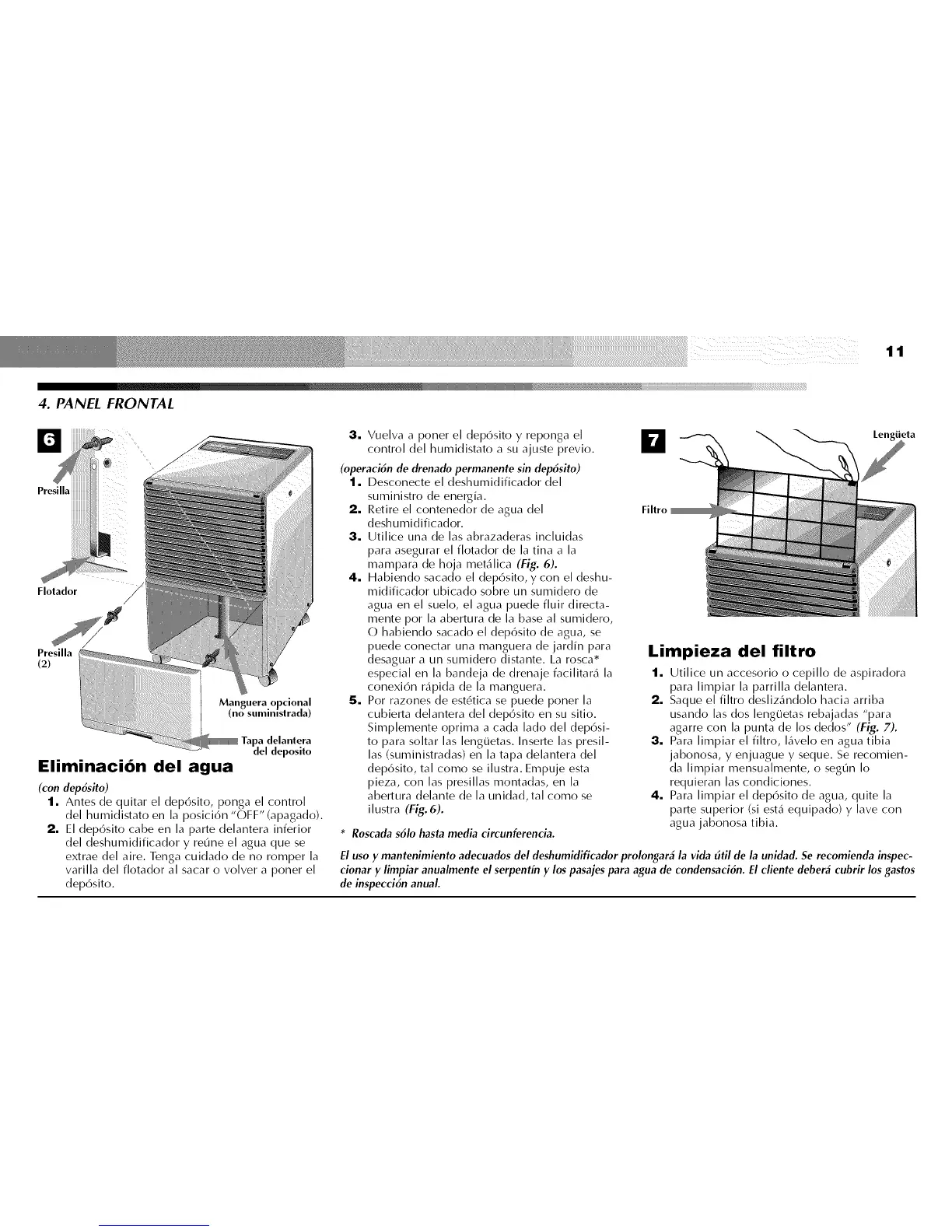 11

4. PANEL FRONTAL

6

Presilla

Flotador

Presilla (2)

Manguera opcional (no suministrada)

Tapa delantera del deposito

Eliminación del agua

(con depósito)

1. Antes de quitar el depósito, ponga el control del humidistato en la posición "OFF" (apagado).

2. El depósito cabe en la parte delantera inferior del deshumidificador y reúne el agua que se extrae del aire. Tenga cuidado de no romper la varilla del flotador al sacar o volver a poner el depósito.

3. Vuelva a poner el depósito y reponga el control del humidistato a su ajuste previo.

(operación de drenado permanente sin depósito)

1. Desconecte el deshumidificador del suministro de energía.

2. Retire el contenedor de agua del deshumidificador.

3. Utilice una de las abrazaderas incluidas para asegurar el flotador de la tina a la mampara de hoja metálica (Fig. 6).

4. Habiendo sacado el depósito, y con el deshumidificador ubicado sobre un sumidero de agua en el suelo, el agua puede fluir directamente por la abertura de la base al sumidero, O habiendo sacado el depósito de agua, se puede conectar una manguera de jardín para desaguar a un sumidero distante. La rosca* especial en la bandeja de drenaje facilitará la conexión rápida de la manguera.

5. Por razones de estética se puede poner la cubierta delantera del depósito en su sitio. Simplemente oprima a cada lado del depósito para soltar las lengüetas. Inserte las presillas (suministradas) en la tapa delantera del depósito, tal como se ilustra. Empuje esta pieza, con las presillas montadas, en la abertura delante de la unidad, tal como se ilustra (Fig. 6).

* Roscada sólo hasta media circunferencia.

7

Lengüeta

Filtro

Limpieza del filtro

1. Utilice un accesorio o cepillo de aspiradora para limpiar la parrilla delantera.

2. Saque el filtro deslizándolo hacia arriba usando las dos lengüetas rebajadas "para agarre con la punta de los dedos" (Fig. 7).

3. Para limpiar el filtro, lávelo en agua tibia jabonosa, y enjuague y seque. Se recomienda limpiar mensualmente, o según lo requieran las condiciones.

4. Para limpiar el depósito de agua, quite la parte superior (si está equipado) y lave con agua jabonosa tibia.

El uso y mantenimiento adecuados del deshumidificador prolongará la vida útil de la unidad. Se recomienda inspeccionar y limpiar anualmente el serpentín y los pasajes para agua de condensación. El cliente deberá cubrir los gastos de inspección anual.