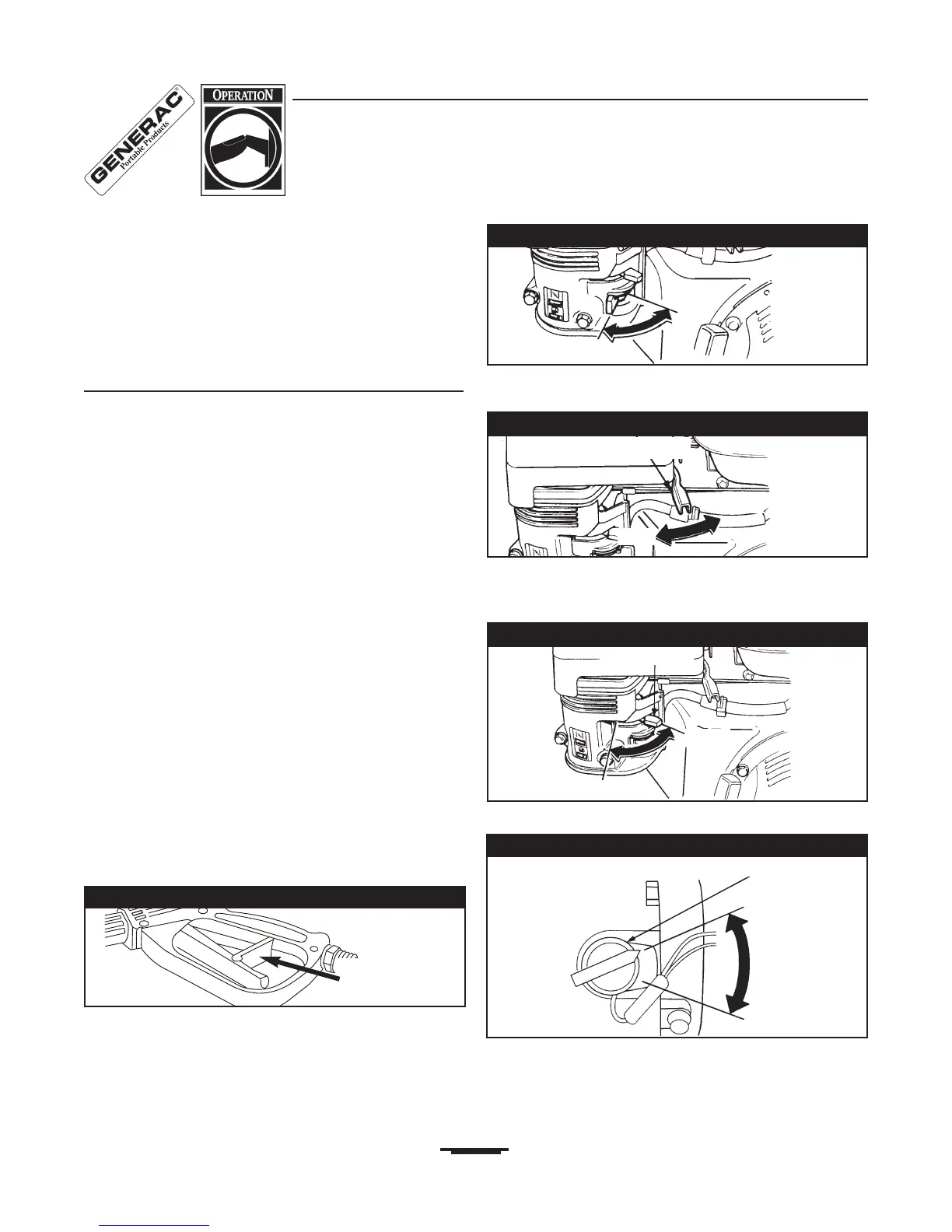 GENERAC
Portable Products

OPERATION