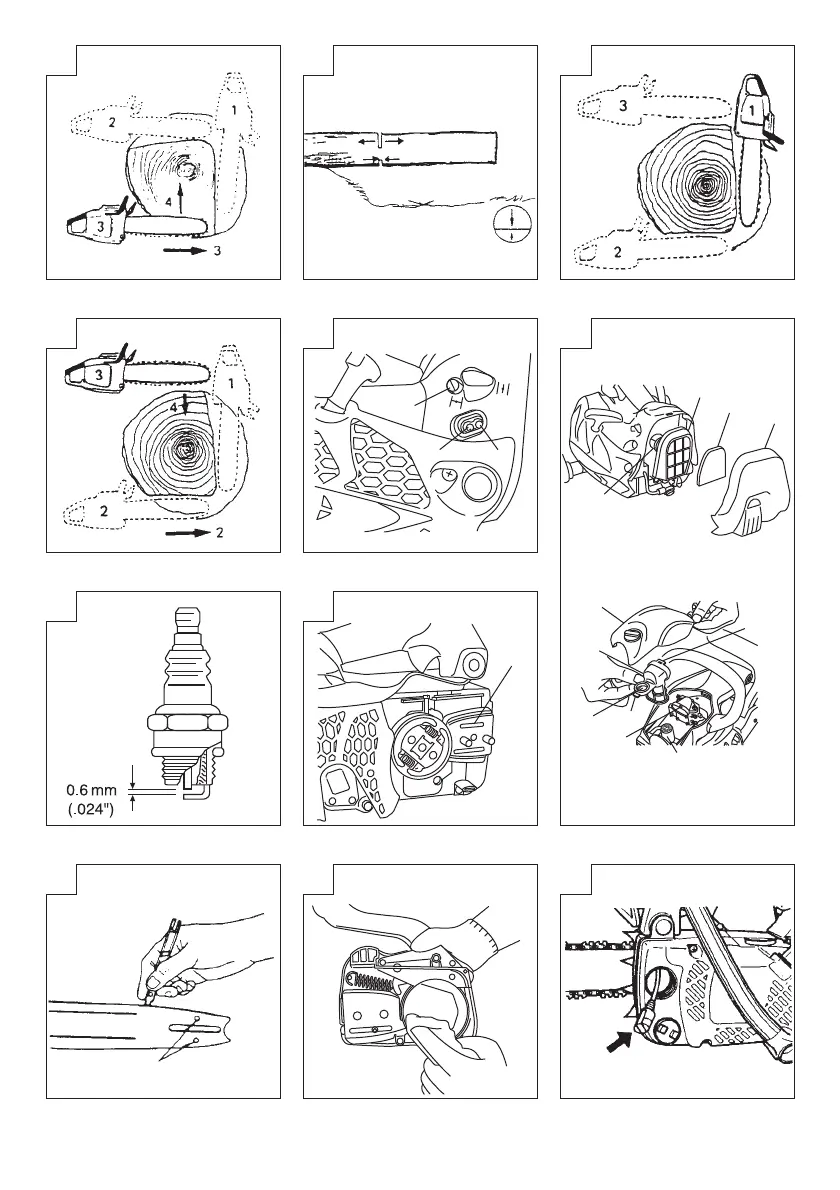 2
1
4
3
3

3
1
2

3
1
4
2
2

0.6 mm
(.024")