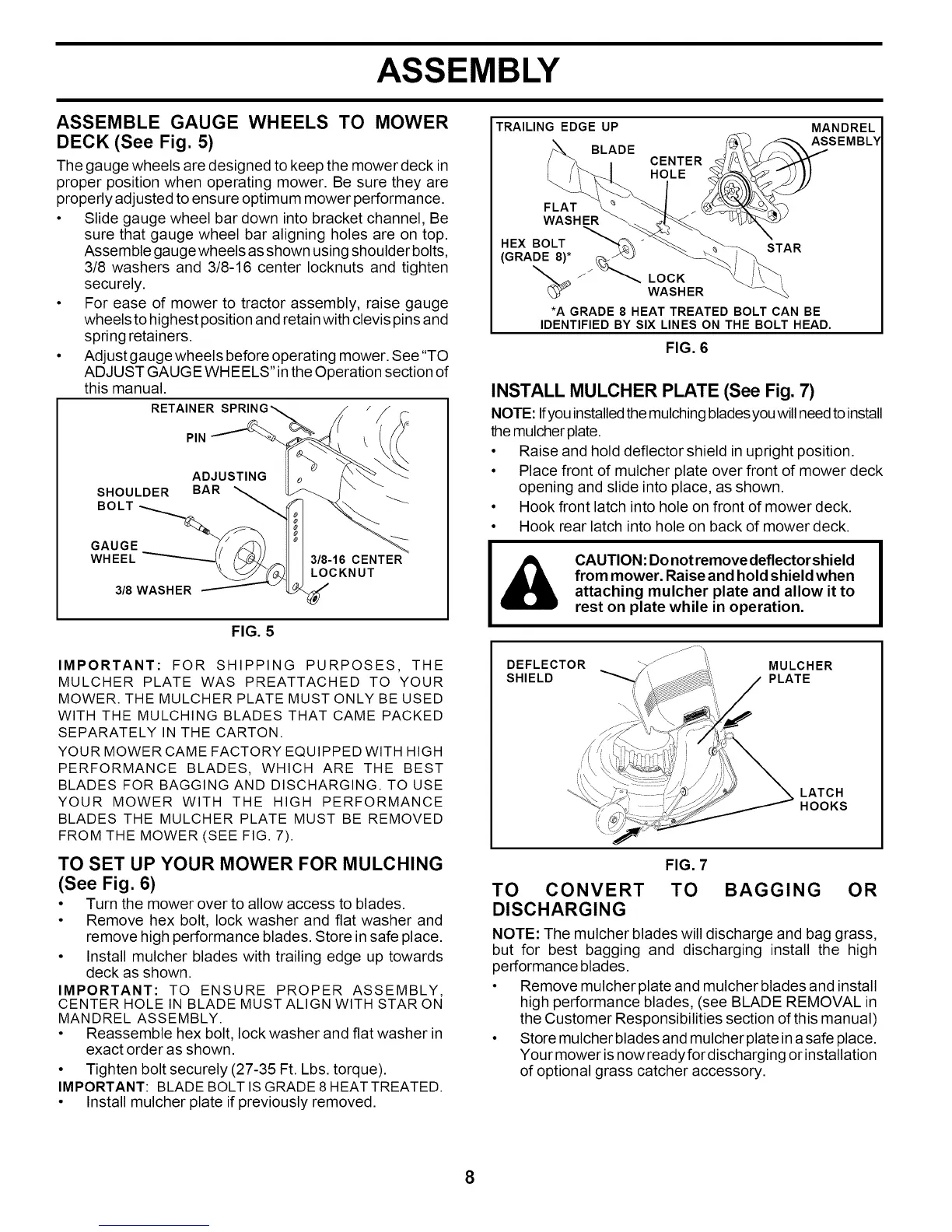 ASSEMBLY

ASSEMBLE GAUGE WHEELS TO MOWER DECK (See Fig. 5)

The gauge wheels are designed to keep the mower deck in proper position when operating mower. Be sure they are properly adjusted to ensure optimum mower performance.

• Slide gauge wheel bar down into bracket channel, Be sure that gauge wheel bar aligning holes are on top. Assemble gauge wheels as shown using shoulder bolts, 3/8 washers and 3/8-16 center locknuts and tighten securely.
• For ease of mower to tractor assembly, raise gauge wheels to highest position and retain with clevis pins and spring retainers.
• Adjust gauge wheels before operating mower. See "TO ADJUST GAUGE WHEELS" in the Operation section of this manual.

RETAINER SPRING
PIN
ADJUSTING BAR
SHOULDER BOLT
GAUGE WHEEL
3/8-16 CENTER LOCKNUT
3/8 WASHER

FIG. 5

IMPORTANT: FOR SHIPPING PURPOSES, THE MULCHER PLATE WAS PREATTACHED TO YOUR MOWER. THE MULCHER PLATE MUST ONLY BE USED WITH THE MULCHING BLADES THAT CAME PACKED SEPARATELY IN THE CARTON.
YOUR MOWER CAME FACTORY EQUIPPED WITH HIGH PERFORMANCE BLADES, WHICH ARE THE BEST BLADES FOR BAGGING AND DISCHARGING. TO USE YOUR MOWER WITH THE HIGH PERFORMANCE BLADES THE MULCHER PLATE MUST BE REMOVED FROM THE MOWER (SEE FIG. 7).

TO SET UP YOUR MOWER FOR MULCHING (See Fig. 6)

• Turn the mower over to allow access to blades.
• Remove hex bolt, lock washer and flat washer and remove high performance blades. Store in safe place.
• Install mulcher blades with trailing edge up towards deck as shown.
IMPORTANT: TO ENSURE PROPER ASSEMBLY, CENTER HOLE IN BLADE MUST ALIGN WITH STAR ON MANDREL ASSEMBLY.
• Reassemble hex bolt, lock washer and flat washer in exact order as shown.
• Tighten bolt securely (27-35 Ft. Lbs. torque).
IMPORTANT: BLADE BOLT IS GRADE 8 HEAT TREATED.
• Install mulcher plate if previously removed.

TRAILING EDGE UP
BLADE
CENTER HOLE
MANDREL ASSEMBLY
FLAT WASHER
HEX BOLT (GRADE 8)*
STAR
LOCK WASHER
*A GRADE 8 HEAT TREATED BOLT CAN BE IDENTIFIED BY SIX LINES ON THE BOLT HEAD.

FIG. 6

INSTALL MULCHER PLATE (See Fig. 7)

NOTE: If you installed the mulching blades you will need to install the mulcher plate.
• Raise and hold deflector shield in upright position.
• Place front of mulcher plate over front of mower deck opening and slide into place, as shown.
• Hook front latch into hole on front of mower deck.
• Hook rear latch into hole on back of mower deck.

CAUTION: Do not remove deflector shield from mower. Raise and hold shield when attaching mulcher plate and allow it to rest on plate while in operation.

DEFLECTOR SHIELD
MULCHER PLATE
LATCH HOOKS

FIG. 7

TO CONVERT TO BAGGING OR DISCHARGING

NOTE: The mulcher blades will discharge and bag grass, but for best bagging and discharging install the high performance blades.
• Remove mulcher plate and mulcher blades and install high performance blades, (see BLADE REMOVAL in the Customer Responsibilities section of this manual)
• Store mulcher blades and mulcher plate in a safe place. Your mower is now ready for discharging or installation of optional grass catcher accessory.

8