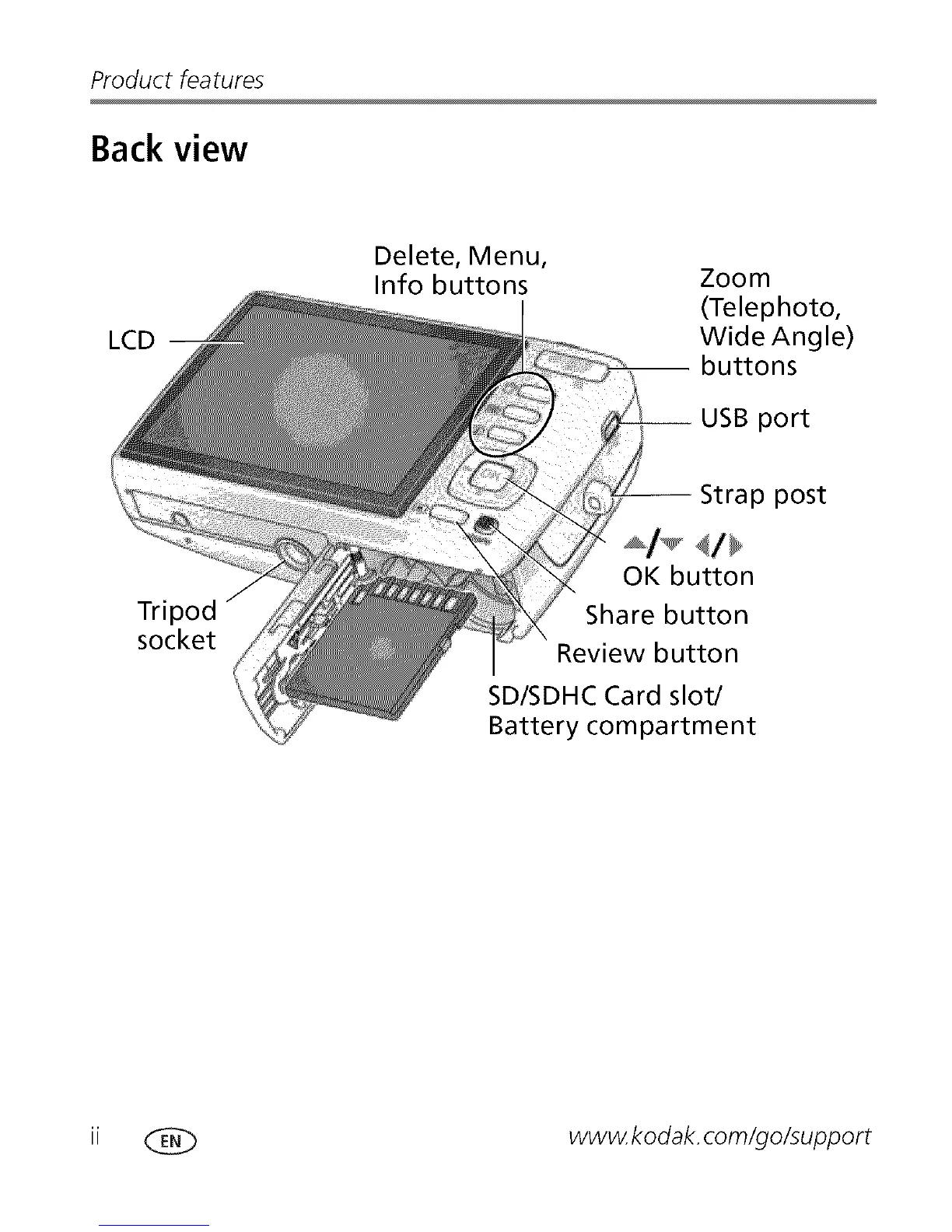 Product features

Back view

Delete, Menu, Info buttons

LCD

Zoom (Telephoto, Wide Angle) buttons

USB port

Strap post

▲/▼ ◀/▶
OK button

Share button

Review button

Tripod socket

SD/SDHC Card slot/ Battery compartment

ii EN www.kodak.com/go/support