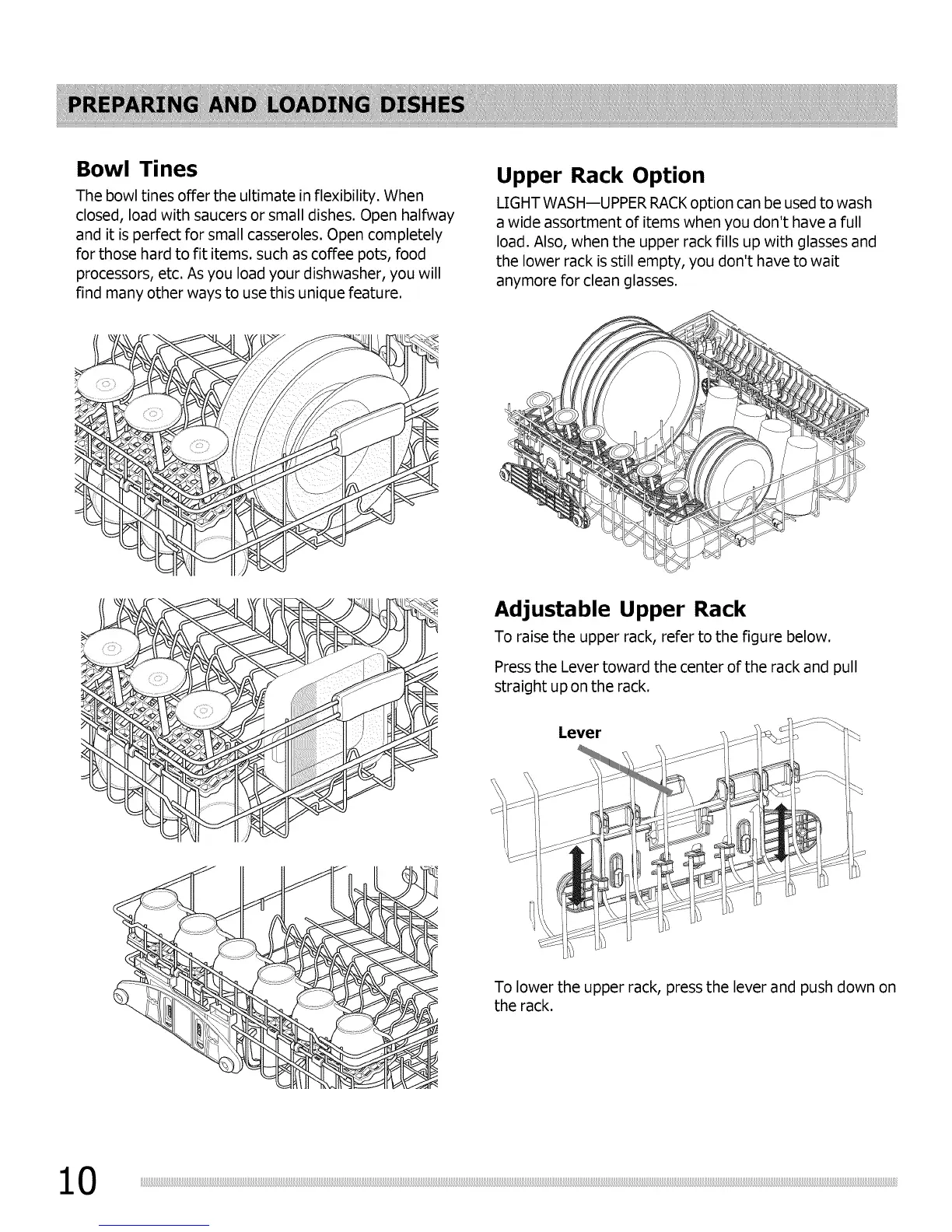 PREPARING AND LOADING DISHES

Bowl Tines

The bowl tines offer the ultimate in flexibility. When closed, load with saucers or small dishes. Open halfway and it is perfect for small casseroles. Open completely for those hard to fit items. such as coffee pots, food processors, etc. As you load your dishwasher, you will find many other ways to use this unique feature.

Upper Rack Option

LIGHT WASH—UPPER RACK option can be used to wash a wide assortment of items when you don't have a full load. Also, when the upper rack fills up with glasses and the lower rack is still empty, you don't have to wait anymore for clean glasses.

Adjustable Upper Rack

To raise the upper rack, refer to the figure below.

Press the Lever toward the center of the rack and pull straight up on the rack.

Lever

To lower the upper rack, press the lever and push down on the rack.

10