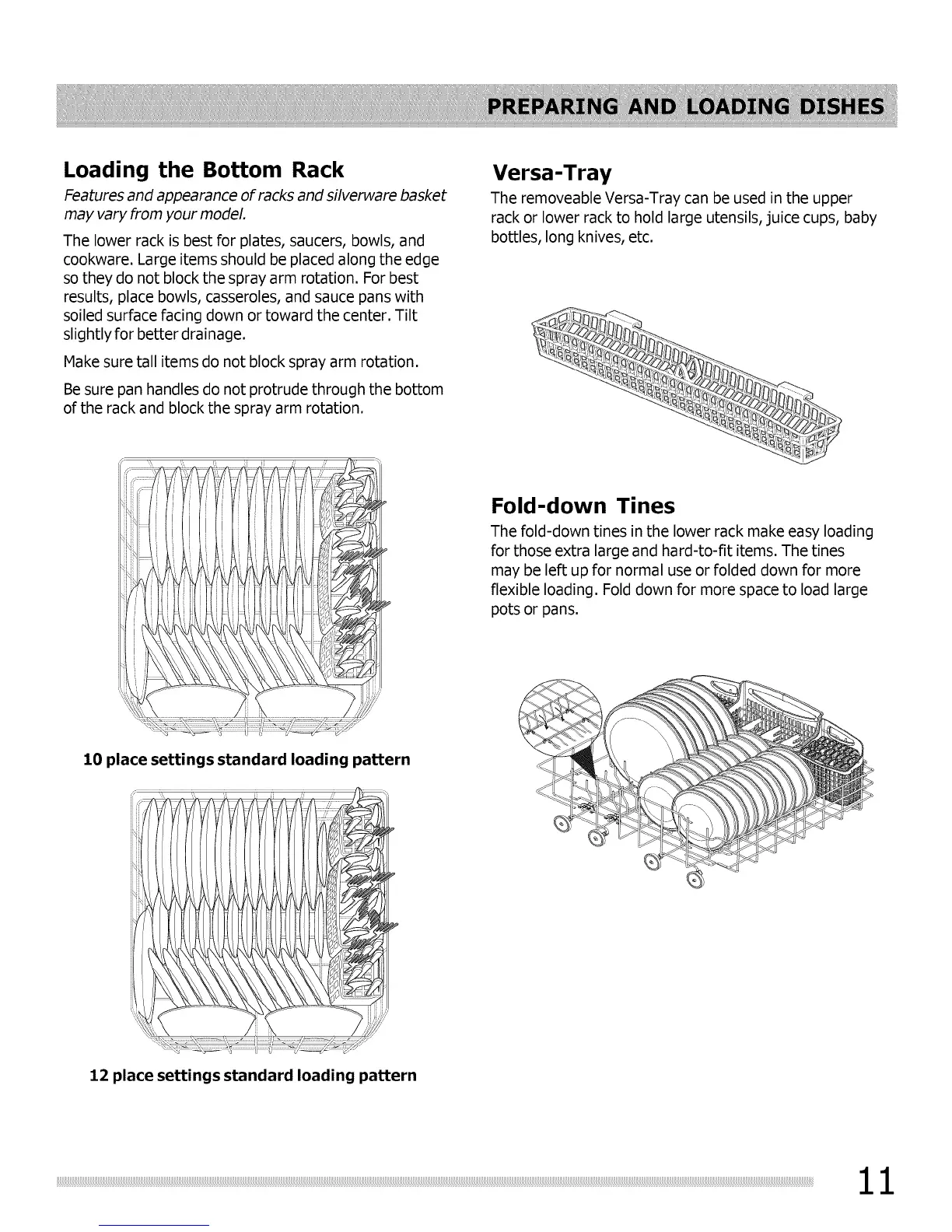 PREPARING AND LOADING DISHES

Loading the Bottom Rack

Features and appearance of racks and silverware basket may vary from your model.

The lower rack is best for plates, saucers, bowls, and cookware. Large items should be placed along the edge so they do not block the spray arm rotation. For best results, place bowls, casseroles, and sauce pans with soiled surface facing down or toward the center. Tilt slightly for better drainage.

Make sure tall items do not block spray arm rotation.

Be sure pan handles do not protrude through the bottom of the rack and block the spray arm rotation.

10 place settings standard loading pattern

12 place settings standard loading pattern

Versa-Tray

The removeable Versa-Tray can be used in the upper rack or lower rack to hold large utensils, juice cups, baby bottles, long knives, etc.

Fold-down Tines

The fold-down tines in the lower rack make easy loading for those extra large and hard-to-fit items. The tines may be left up for normal use or folded down for more flexible loading. Fold down for more space to load large pots or pans.

11