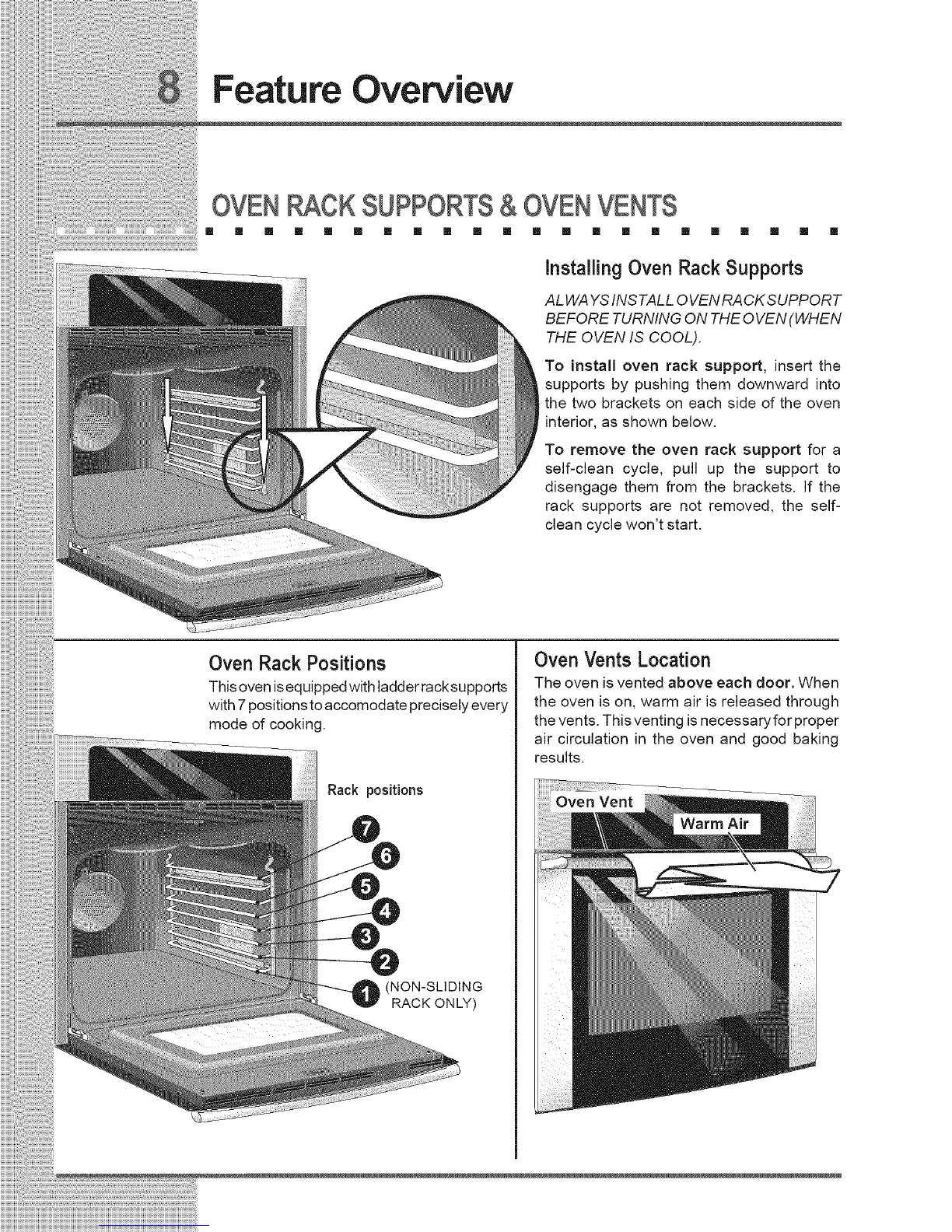 8 Feature Overview

OVEN RACK SUPPORTS & OVEN VENTS

Installing Oven Rack Supports

ALWAYS INSTALL OVEN RACK SUPPORT BEFORE TURNING ON THE OVEN (WHEN THE OVEN IS COOL).

To install oven rack support, insert the supports by pushing them downward into the two brackets on each side of the oven interior, as shown below.

To remove the oven rack support for a self-clean cycle, pull up the support to disengage them from the brackets. If the rack supports are not removed, the self-clean cycle won't start.

Oven Rack Positions

This oven is equipped with ladder rack supports with 7 positions to accomodate precisely every mode of cooking.

Rack positions

7
6
5
4
3
2
1 (NON-SLIDING RACK ONLY)

Oven Vents Location

The oven is vented above each door. When the oven is on, warm air is released through the vents. This venting is necessary for proper air circulation in the oven and good baking results.

Oven Vent

Warm Air