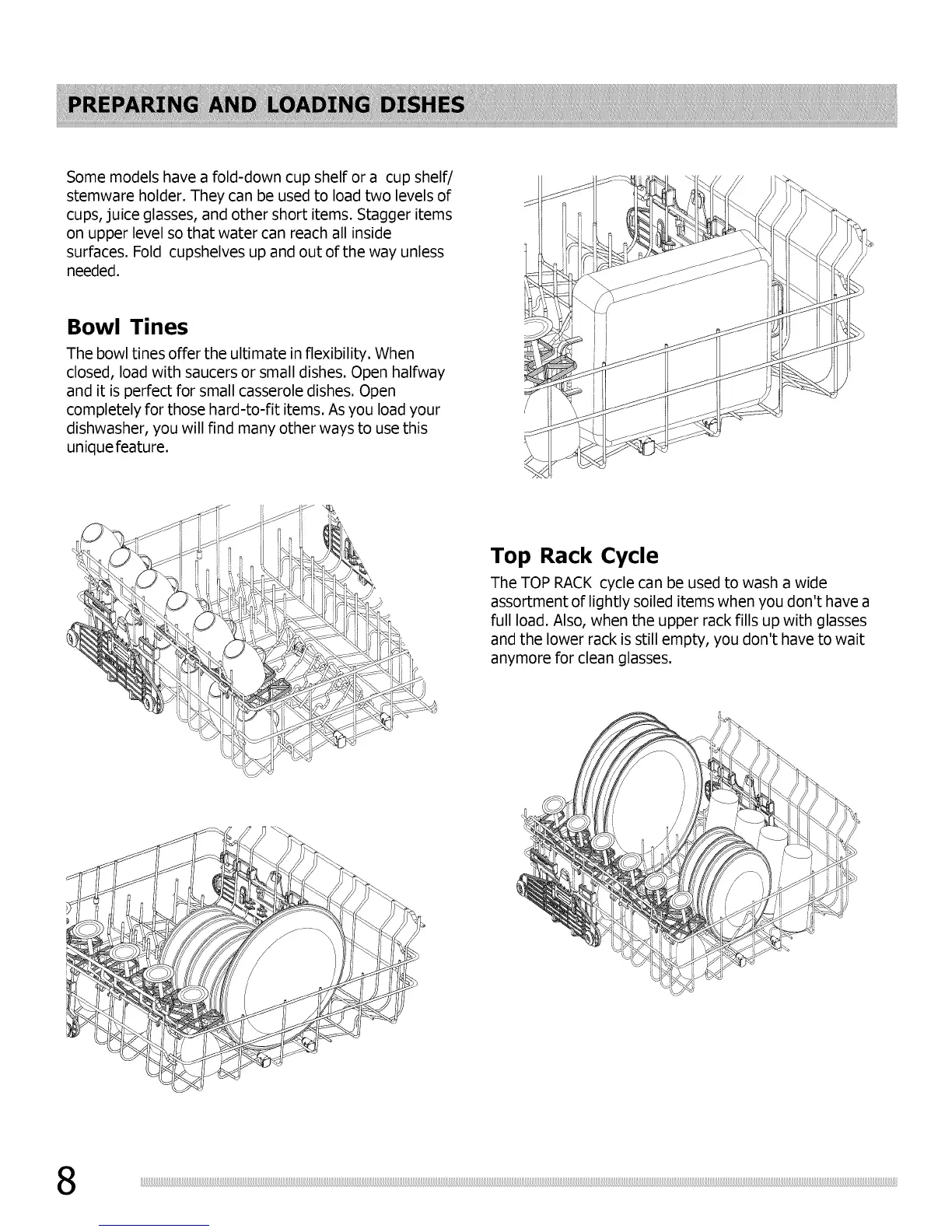 PREPARING AND LOADING DISHES

Some models have a fold-down cup shelf or a cup shelf/ stemware holder. They can be used to load two levels of cups, juice glasses, and other short items. Stagger items on upper level so that water can reach all inside surfaces. Fold cupshelves up and out of the way unless needed.

Bowl Tines

The bowl tines offer the ultimate in flexibility. When closed, load with saucers or small dishes. Open halfway and it is perfect for small casserole dishes. Open completely for those hard-to-fit items. As you load your dishwasher, you will find many other ways to use this unique feature.

Top Rack Cycle

The TOP RACK cycle can be used to wash a wide assortment of lightly soiled items when you don't have a full load. Also, when the upper rack fills up with glasses and the lower rack is still empty, you don't have to wait anymore for clean glasses.

8