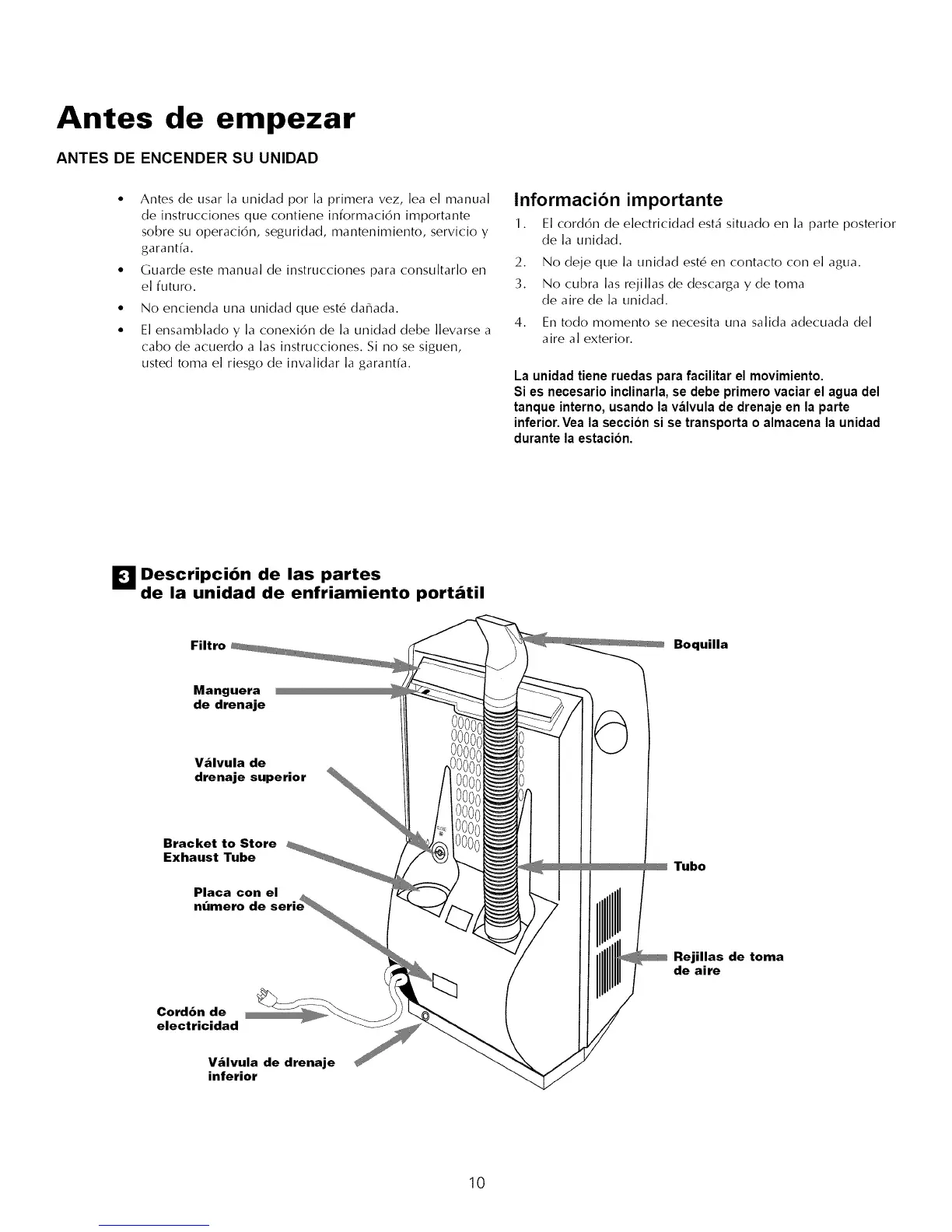 Antes de empezar

ANTES DE ENCENDER SU UNIDAD

• Antes de usar la unidad por la primera vez, lea el manual de instrucciones que contiene información importante sobre su operación, seguridad, mantenimiento, servicio y garantía.
• Guarde este manual de instrucciones para consultarlo en el futuro.
• No encienda una unidad que esté dañada.
• El ensamblado y la conexión de la unidad debe llevarse a cabo de acuerdo a las instrucciones. Si no se siguen, usted toma el riesgo de invalidar la garantía.

Información importante

1. El cordón de electricidad está situado en la parte posterior de la unidad.
2. No deje que la unidad esté en contacto con el agua.
3. No cubra las rejillas de descarga y de toma de aire de la unidad.
4. En todo momento se necesita una salida adecuada del aire al exterior.

La unidad tiene ruedas para facilitar el movimiento.
Si es necesario inclinarla, se debe primero vaciar el agua del tanque interno, usando la válvula de drenaje en la parte inferior. Vea la sección si se transporta o almacena la unidad durante la estación.

3 Descripción de las partes de la unidad de enfriamiento portátil

Filtro
Manguera de drenaje
Válvula de drenaje superior
Bracket to Store Exhaust Tube
Placa con el número de serie
Cordón de electricidad
Válvula de drenaje inferior
Boquilla
Tubo
Rejillas de toma de aire

10