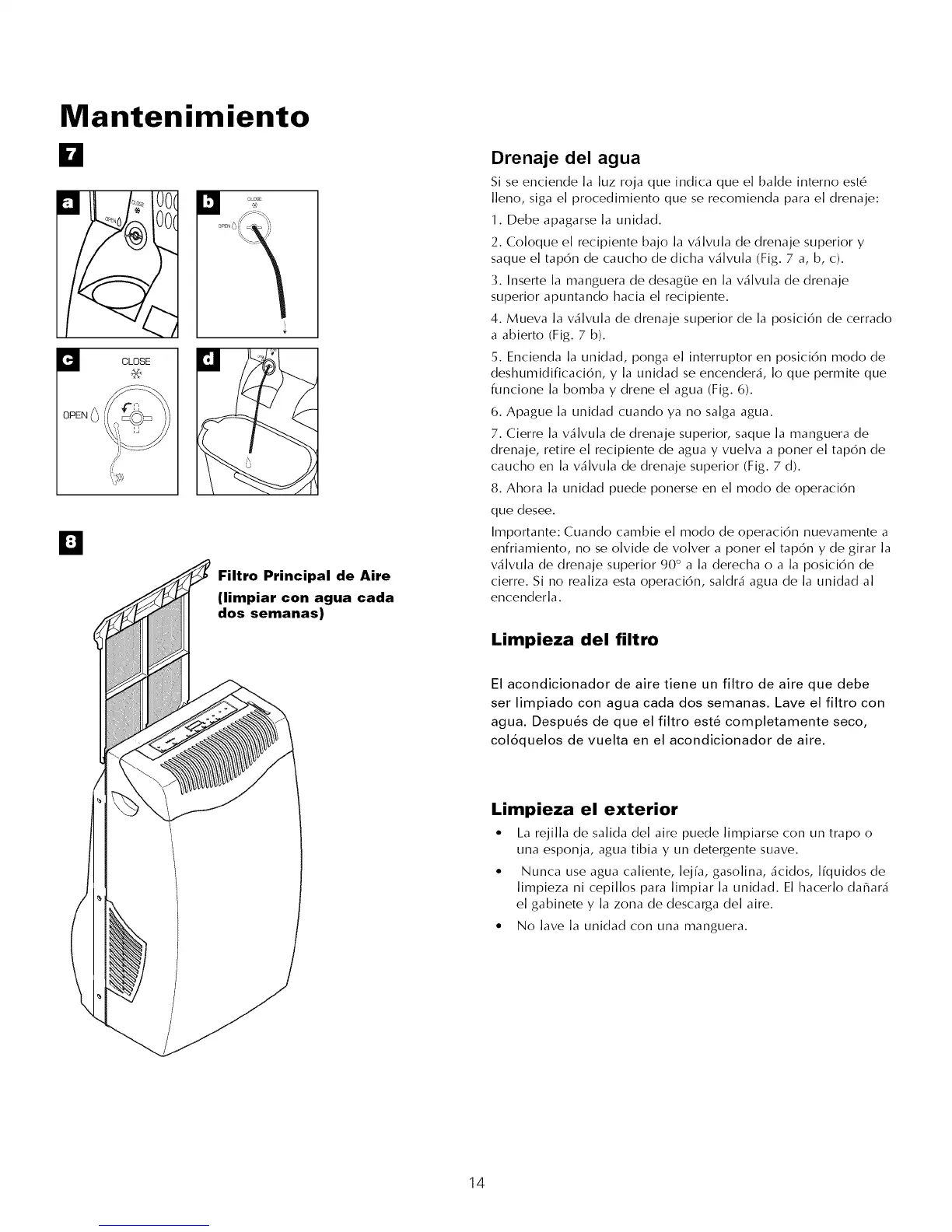 Mantenimiento

7

a
CLOSE
OPEN

b
CLOSE
OPEN

c
CLOSE
OPEN

d

8

Filtro Principal de Aire (limpiar con agua cada dos semanas)

Drenaje del agua

Si se enciende la luz roja que indica que el balde interno esté lleno, siga el procedimiento que se recomienda para el drenaje:

1. Debe apagarse la unidad.

2. Coloque el recipiente bajo la válvula de drenaje superior y saque el tapón de caucho de dicha válvula (Fig. 7 a, b, c).

3. Inserte la manguera de desagüe en la válvula de drenaje superior apuntando hacia el recipiente.

4. Mueva la válvula de drenaje superior de la posición de cerrado a abierto (Fig. 7 b).

5. Encienda la unidad, ponga el interruptor en posición modo de deshumidificación, y la unidad se encenderá, lo que permite que funcione la bomba y drene el agua (Fig. 6).

6. Apague la unidad cuando ya no salga agua.

7. Cierre la válvula de drenaje superior, saque la manguera de drenaje, retire el recipiente de agua y vuelva a poner el tapón de caucho en la válvula de drenaje superior (Fig. 7 d).

8. Ahora la unidad puede ponerse en el modo de operación que desee.

Importante: Cuando cambie el modo de operación nuevamente a enfriamiento, no se olvide de volver a poner el tapón y de girar la válvula de drenaje superior 90° a la derecha o a la posición de cierre. Si no realiza esta operación, saldrá agua de la unidad al encenderla.

Limpieza del filtro

El acondicionador de aire tiene un filtro de aire que debe ser limpiado con agua cada dos semanas. Lave el filtro con agua. Después de que el filtro esté completamente seco, colóquelos de vuelta en el acondicionador de aire.

Limpieza el exterior

• La rejilla de salida del aire puede limpiarse con un trapo o una esponja, agua tibia y un detergente suave.

• Nunca use agua caliente, lejía, gasolina, ácidos, líquidos de limpieza ni cepillos para limpiar la unidad. El hacerlo dañará el gabinete y la zona de descarga del aire.

• No lave la unidad con una manguera.

14