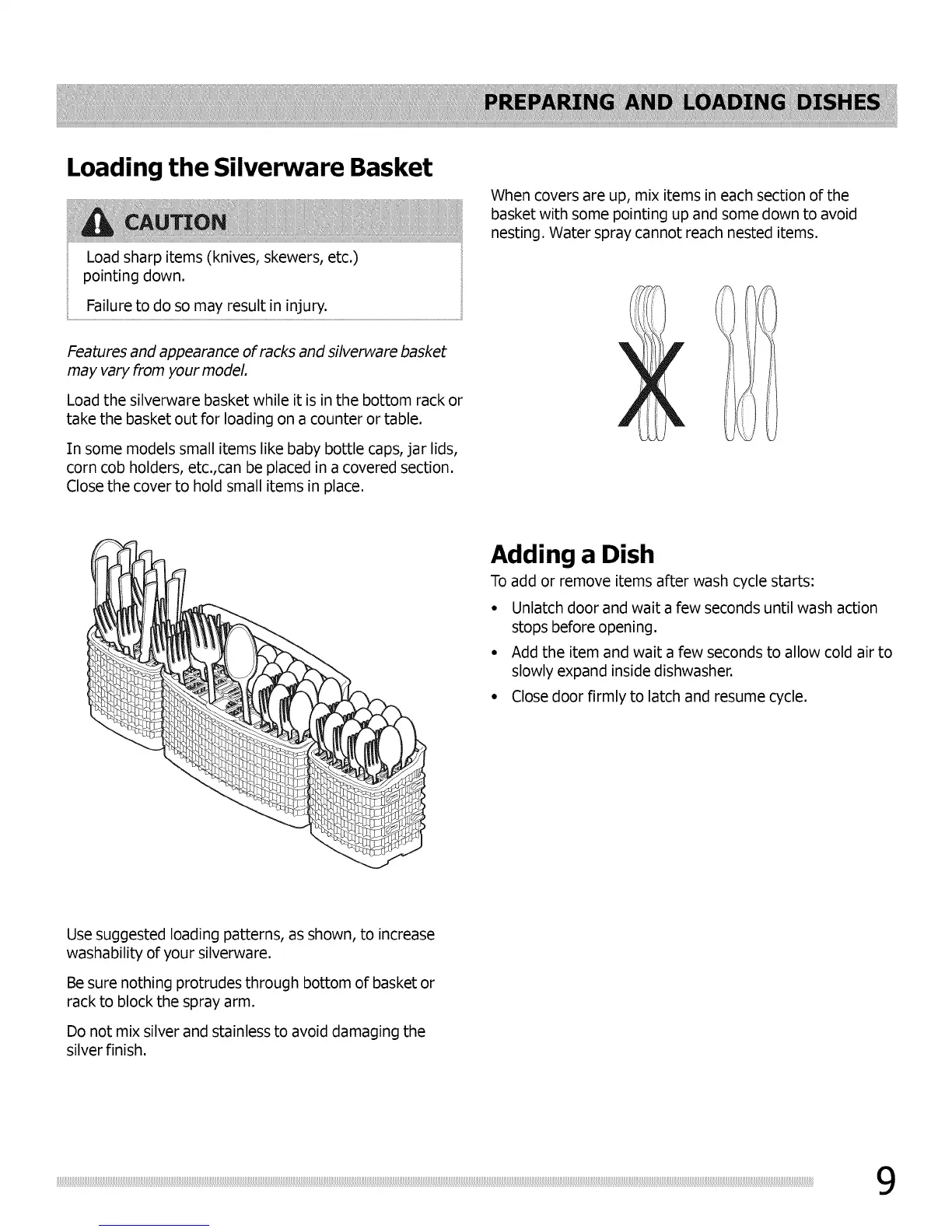 PREPARING AND LOADING DISHES

Loading the Silverware Basket

CAUTION

Load sharp items (knives, skewers, etc.) pointing down.

Failure to do so may result in injury.

Features and appearance of racks and silverware basket may vary from your model.

Load the silverware basket while it is in the bottom rack or take the basket out for loading on a counter or table.

In some models small items like baby bottle caps, jar lids, corn cob holders, etc.,can be placed in a covered section. Close the cover to hold small items in place.

Use suggested loading patterns, as shown, to increase washability of your silverware.

Be sure nothing protrudes through bottom of basket or rack to block the spray arm.

Do not mix silver and stainless to avoid damaging the silver finish.

When covers are up, mix items in each section of the basket with some pointing up and some down to avoid nesting. Water spray cannot reach nested items.

Adding a Dish

To add or remove items after wash cycle starts:

• Unlatch door and wait a few seconds until wash action stops before opening.

• Add the item and wait a few seconds to allow cold air to slowly expand inside dishwasher.

• Close door firmly to latch and resume cycle.

9