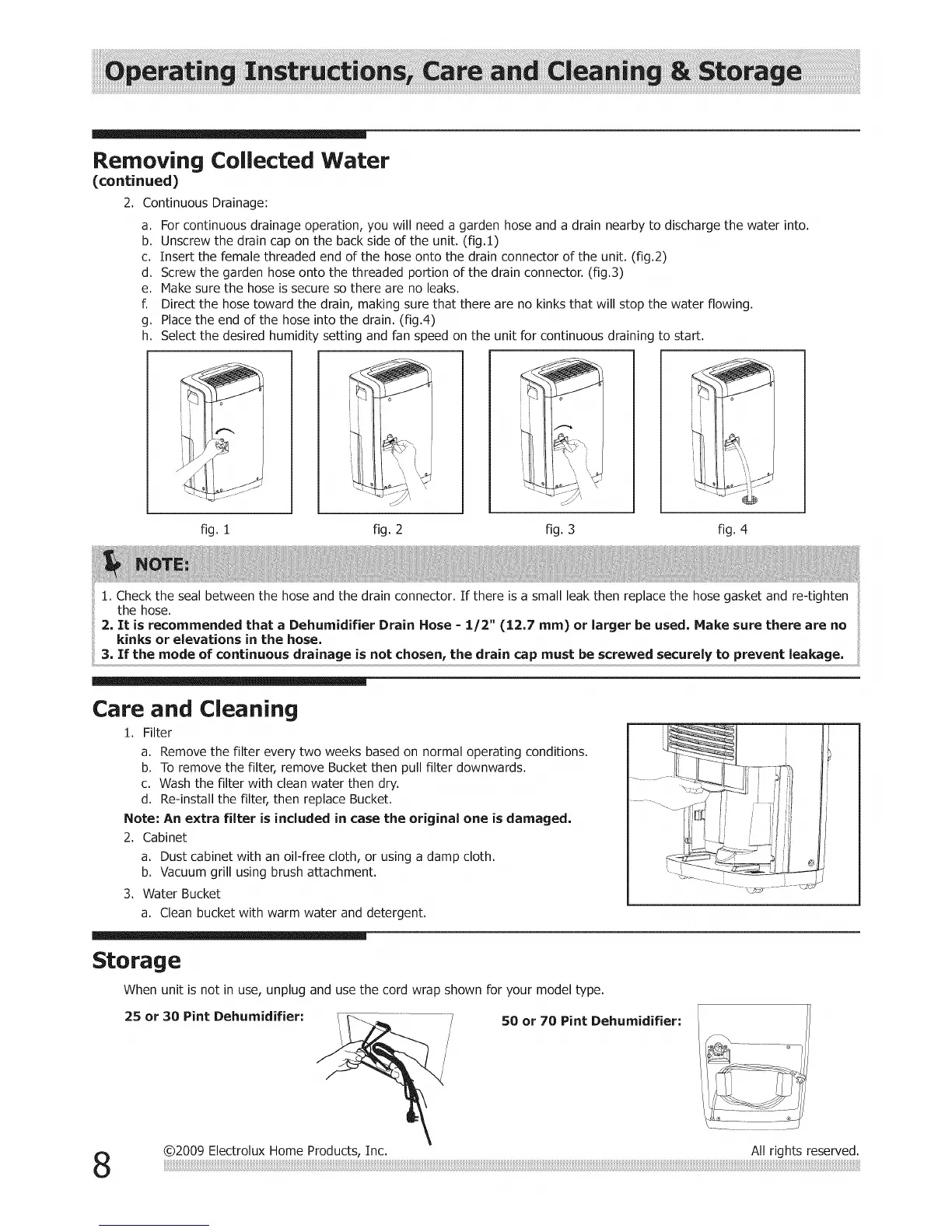 Operating Instructions, Care and Cleaning & Storage

Removing Collected Water
(continued)

2. Continuous Drainage:

a. For continuous drainage operation, you will need a garden hose and a drain nearby to discharge the water into.
b. Unscrew the drain cap on the back side of the unit. (fig.1)
c. Insert the female threaded end of the hose onto the drain connector of the unit. (fig.2)
d. Screw the garden hose onto the threaded portion of the drain connector. (fig.3)
e. Make sure the hose is secure so there are no leaks.
f. Direct the hose toward the drain, making sure that there are no kinks that will stop the water flowing.
g. Place the end of the hose into the drain. (fig.4)
h. Select the desired humidity setting and fan speed on the unit for continuous draining to start.

fig. 1 fig. 2 fig. 3 fig. 4

NOTE:

1. Check the seal between the hose and the drain connector. If there is a small leak then replace the hose gasket and re-tighten the hose.
2. It is recommended that a Dehumidifier Drain Hose - 1/2" (12.7 mm) or larger be used. Make sure there are no kinks or elevations in the hose.
3. If the mode of continuous drainage is not chosen, the drain cap must be screwed securely to prevent leakage.

Care and Cleaning

1. Filter
a. Remove the filter every two weeks based on normal operating conditions.
b. To remove the filter, remove Bucket then pull filter downwards.
c. Wash the filter with clean water then dry.
d. Re-install the filter, then replace Bucket.
Note: An extra filter is included in case the original one is damaged.
2. Cabinet
a. Dust cabinet with an oil-free cloth, or using a damp cloth.
b. Vacuum grill using brush attachment.
3. Water Bucket
a. Clean bucket with warm water and detergent.

Storage

When unit is not in use, unplug and use the cord wrap shown for your model type.

25 or 30 Pint Dehumidifier:

50 or 70 Pint Dehumidifier:

8 ©2009 Electrolux Home Products, Inc. All rights reserved.