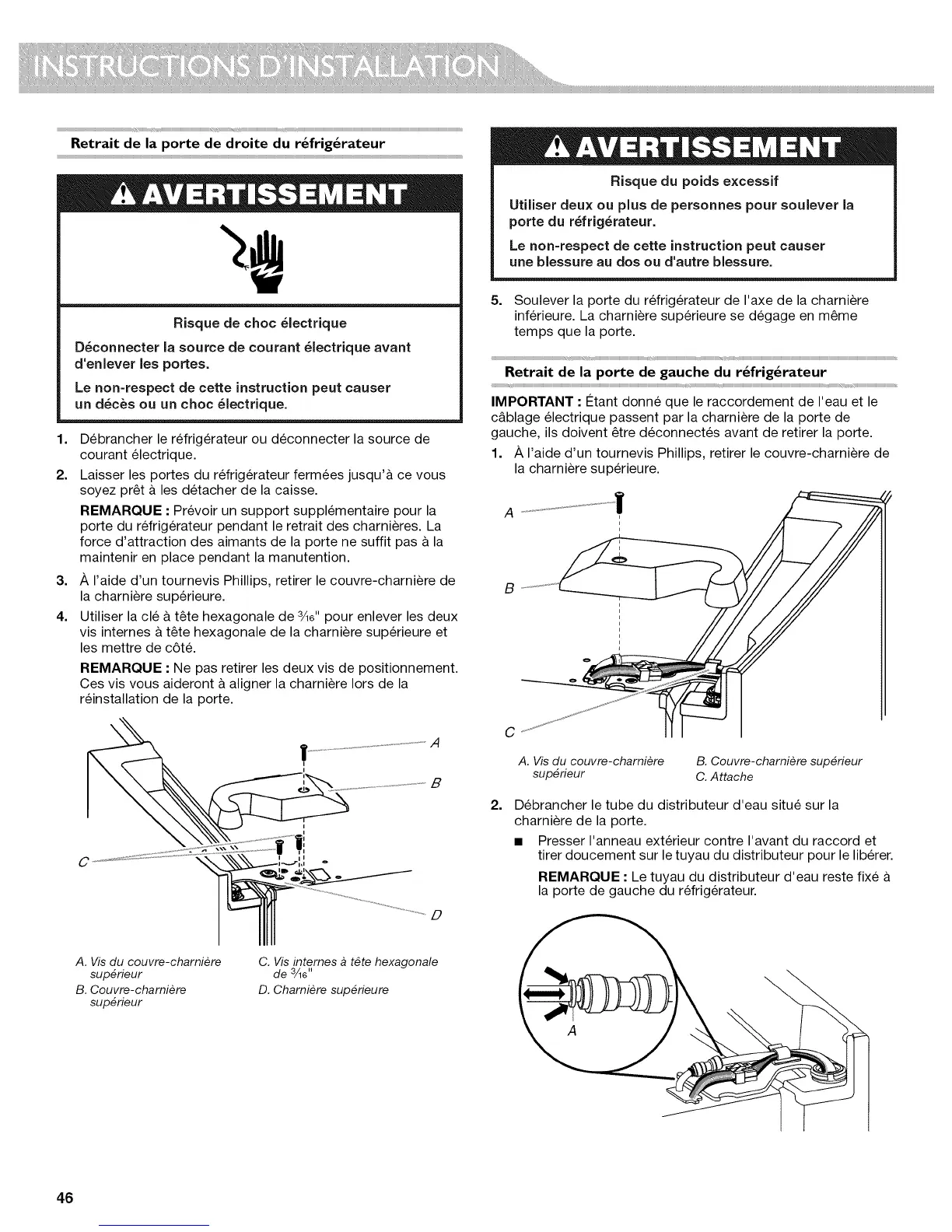 INSTRUCTIONS D'INSTALLATION

Retrait de la porte de droite du réfrigérateur

AVERTISSEMENT

Risque de choc électrique

Déconnecter la source de courant électrique avant d'enlever les portes.

Le non-respect de cette instruction peut causer un décès ou un choc électrique.

1. Débrancher le réfrigérateur ou déconnecter la source de courant électrique.

2. Laisser les portes du réfrigérateur fermées jusqu'à ce vous soyez prêt à les détacher de la caisse.

REMARQUE : Prévoir un support supplémentaire pour la porte du réfrigérateur pendant le retrait des charnières. La force d'attraction des aimants de la porte ne suffit pas à la maintenir en place pendant la manutention.

3. À l'aide d'un tournevis Phillips, retirer le couvre-charnière de la charnière supérieure.

4. Utiliser la clé à tête hexagonale de $\frac{3}{16}$" pour enlever les deux vis internes à tête hexagonale de la charnière supérieure et les mettre de côté.

REMARQUE : Ne pas retirer les deux vis de positionnement. Ces vis vous aideront à aligner la charnière lors de la réinstallation de la porte.

A
B
C
D

A. Vis du couvre-charnière supérieur
B. Couvre-charnière supérieur
C. Vis internes à tête hexagonale de $\frac{3}{16}$"
D. Charnière supérieure

AVERTISSEMENT

Risque du poids excessif

Utiliser deux ou plus de personnes pour soulever la porte du réfrigérateur.

Le non-respect de cette instruction peut causer une blessure au dos ou d'autre blessure.

5. Soulever la porte du réfrigérateur de l'axe de la charnière inférieure. La charnière supérieure se dégage en même temps que la porte.

Retrait de la porte de gauche du réfrigérateur

IMPORTANT : Étant donné que le raccordement de l'eau et le câblage électrique passent par la charnière de la porte de gauche, ils doivent être déconnectés avant de retirer la porte.

1. À l'aide d'un tournevis Phillips, retirer le couvre-charnière de la charnière supérieure.

A
B
C

A. Vis du couvre-charnière supérieur
B. Couvre-charnière supérieur
C. Attache

2. Débrancher le tube du distributeur d'eau situé sur la charnière de la porte.

■ Presser l'anneau extérieur contre l'avant du raccord et tirer doucement sur le tuyau du distributeur pour le libérer.

REMARQUE : Le tuyau du distributeur d'eau reste fixé à la porte de gauche du réfrigérateur.

A

46