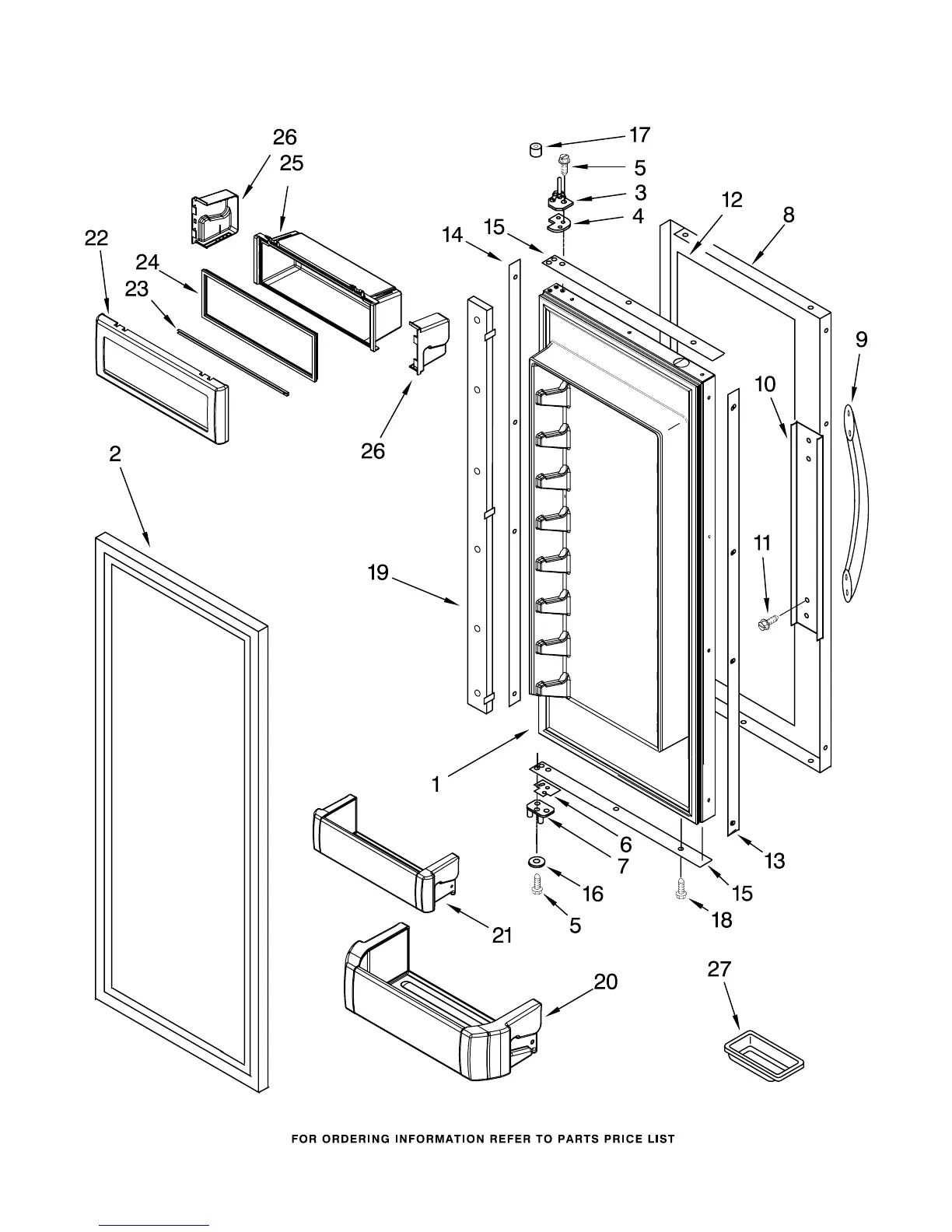 26
25
17
5
3
4
12
8
22
24
23
14
15
9
10
26
2
11
19
1
6
7
13
16
15
5
18
21
20
27

FOR ORDERING INFORMATION REFER TO PARTS PRICE LIST