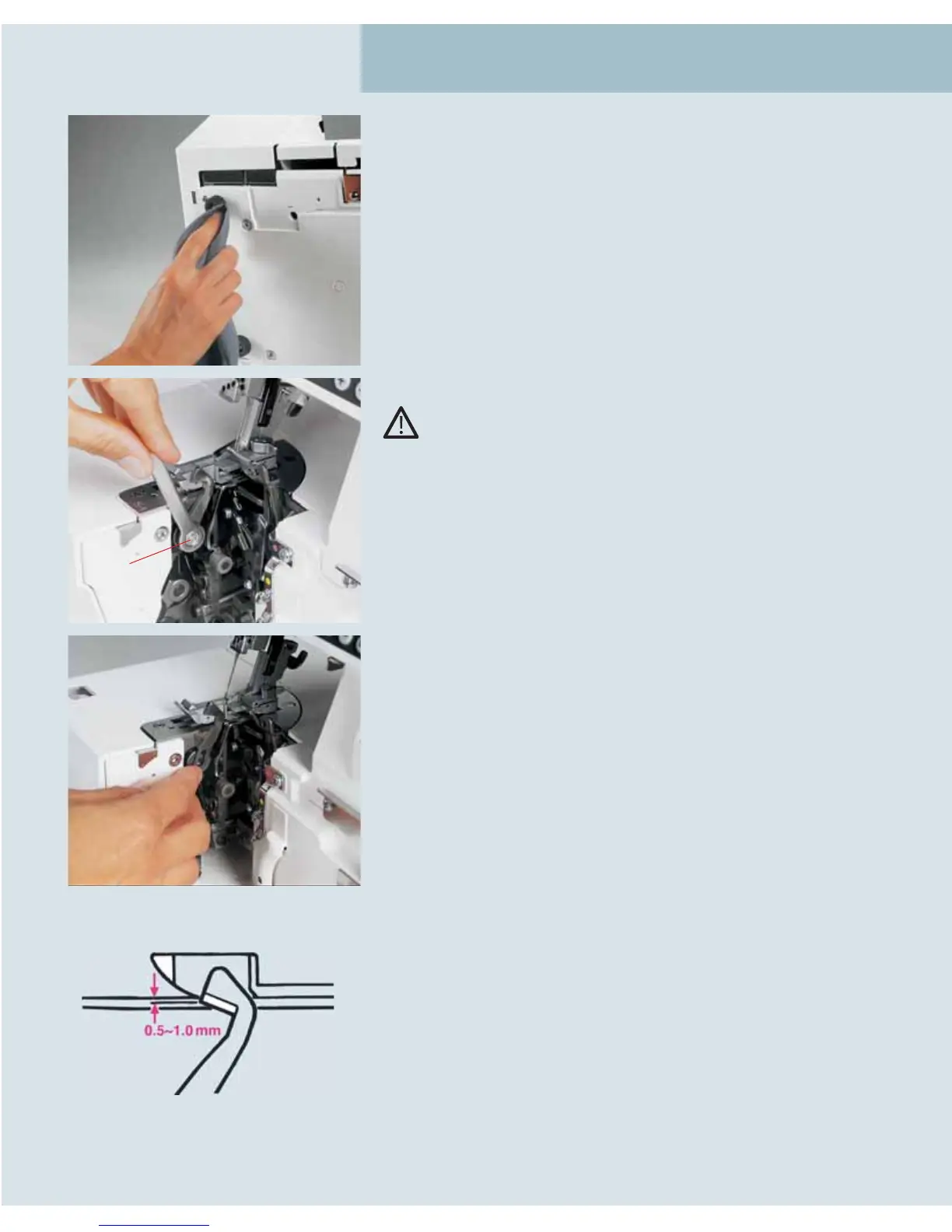 0.5~1.0 mm