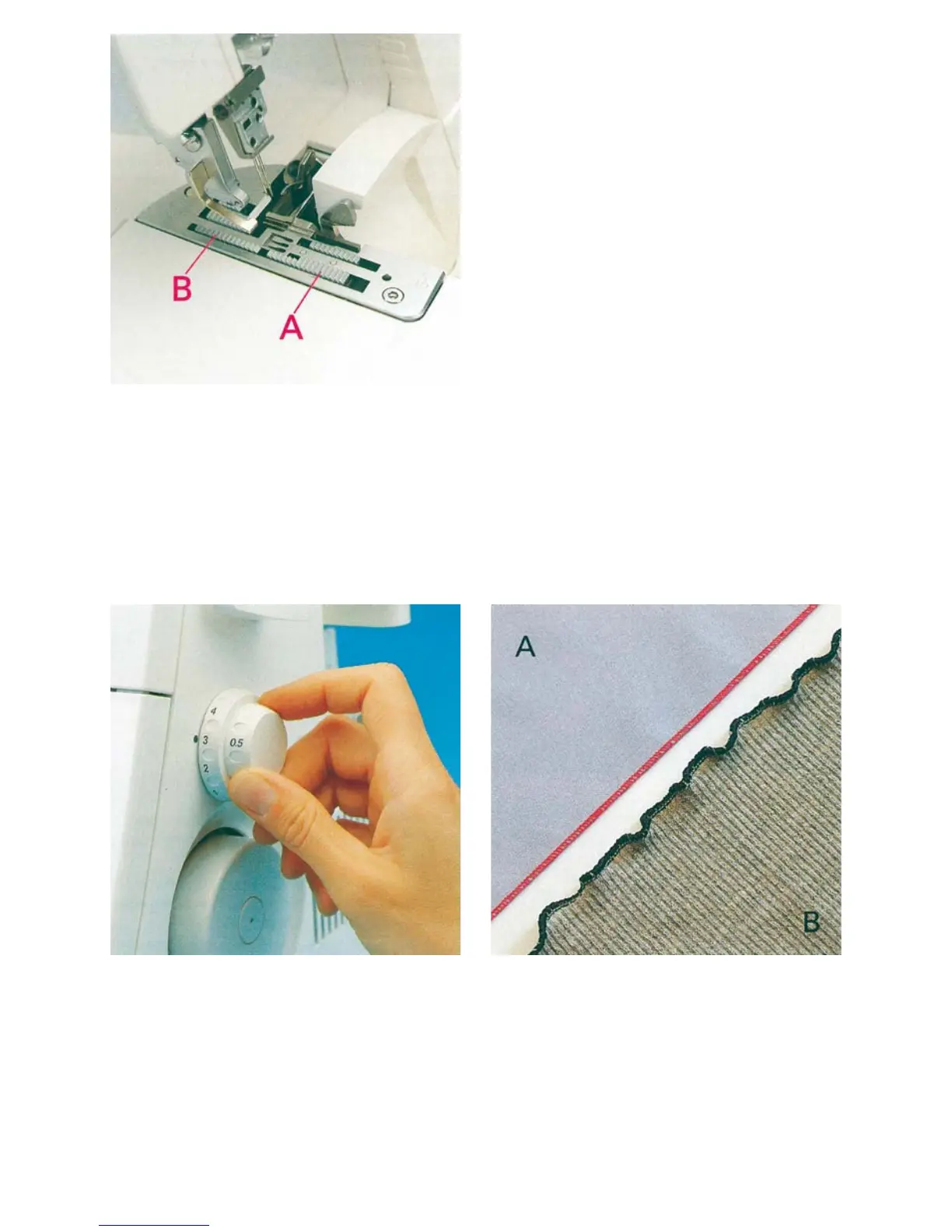 B
A

4
3
2
0.5

A
B