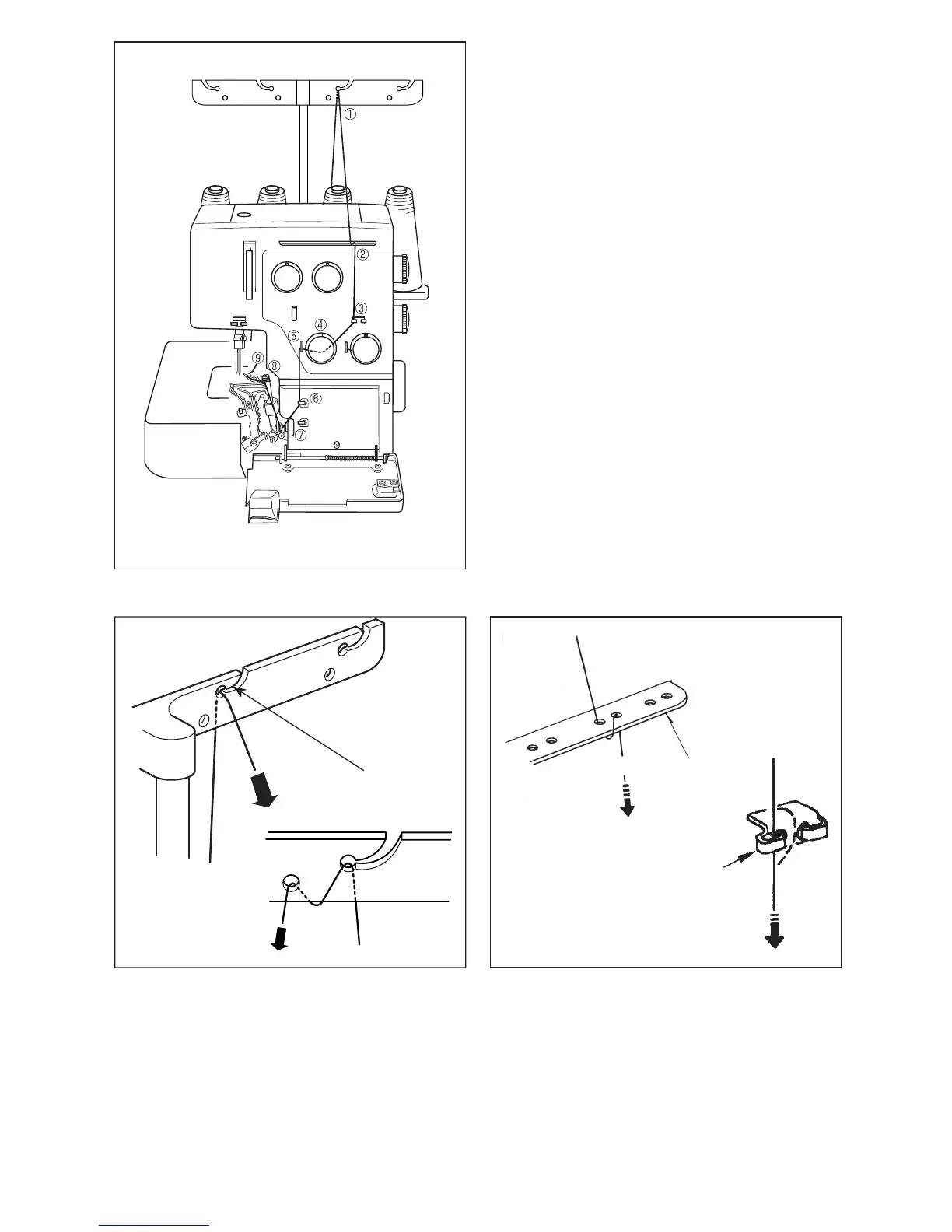 ①
②
③
④
⑤
⑥
⑦
⑧
⑨