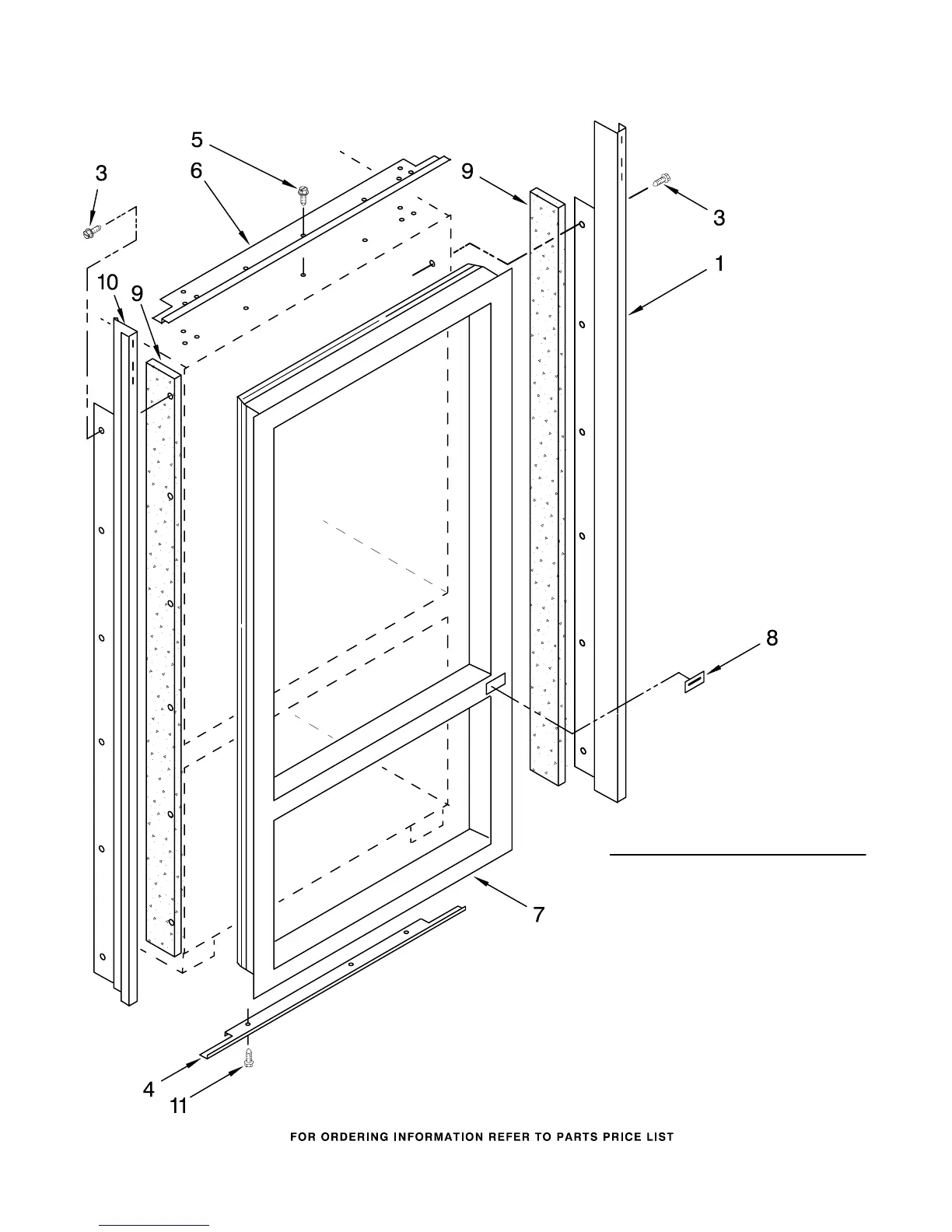 5
3
6
9
3
1
10
9
8
7
4
11

FOR ORDERING INFORMATION REFER TO PARTS PRICE LIST