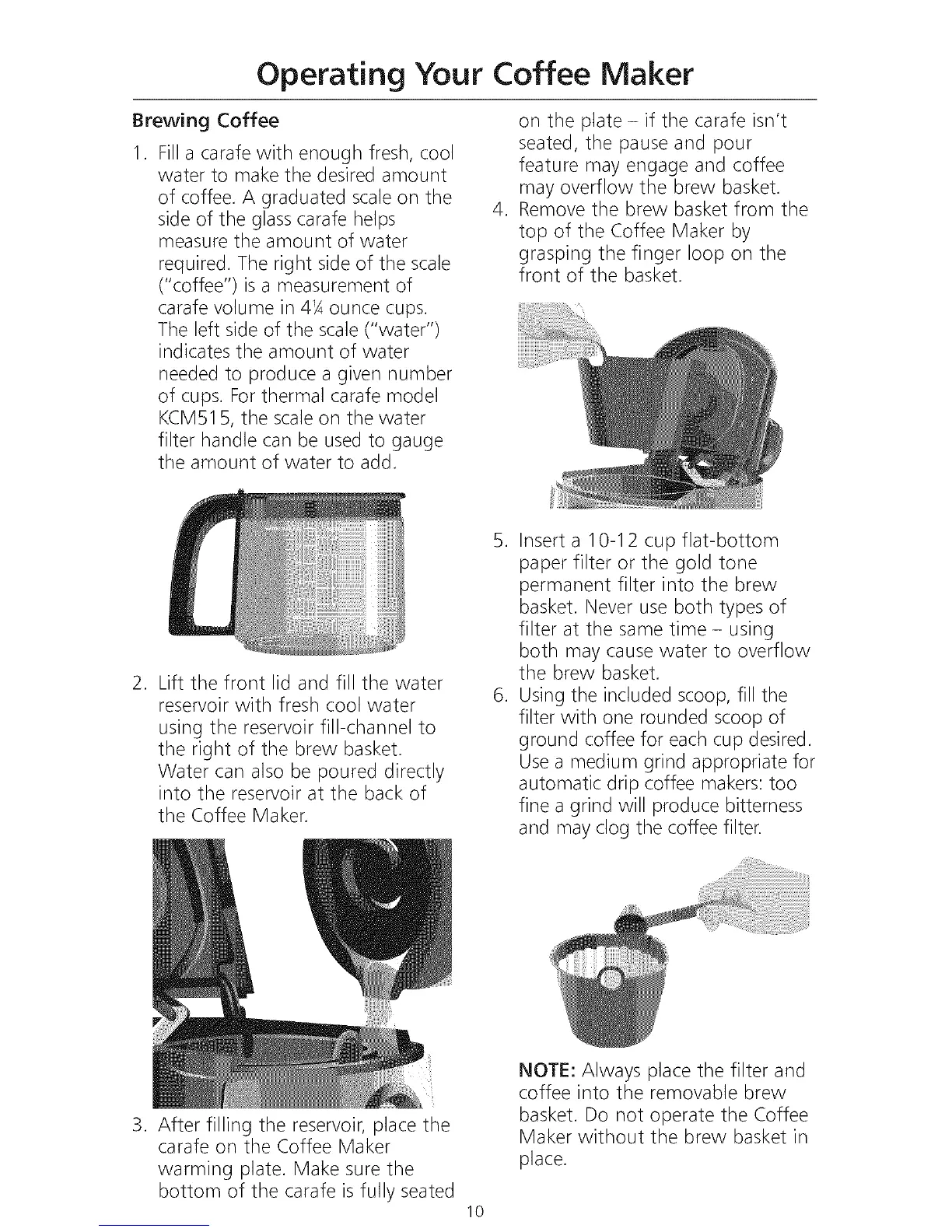 Operating Your Coffee Maker

Brewing Coffee

1. Fill a carafe with enough fresh, cool water to make the desired amount of coffee. A graduated scale on the side of the glass carafe helps measure the amount of water required. The right side of the scale ("coffee") is a measurement of carafe volume in 4¼ ounce cups. The left side of the scale ("water") indicates the amount of water needed to produce a given number of cups. For thermal carafe model KCM515, the scale on the water filter handle can be used to gauge the amount of water to add.

2. Lift the front lid and fill the water reservoir with fresh cool water using the reservoir fill-channel to the right of the brew basket. Water can also be poured directly into the reservoir at the back of the Coffee Maker.

3. After filling the reservoir, place the carafe on the Coffee Maker warming plate. Make sure the bottom of the carafe is fully seated on the plate – if the carafe isn't seated, the pause and pour feature may engage and coffee may overflow the brew basket.

4. Remove the brew basket from the top of the Coffee Maker by grasping the finger loop on the front of the basket.

5. Insert a 10-12 cup flat-bottom paper filter or the gold tone permanent filter into the brew basket. Never use both types of filter at the same time – using both may cause water to overflow the brew basket.

6. Using the included scoop, fill the filter with one rounded scoop of ground coffee for each cup desired. Use a medium grind appropriate for automatic drip coffee makers: too fine a grind will produce bitterness and may clog the coffee filter.

NOTE: Always place the filter and coffee into the removable brew basket. Do not operate the Coffee Maker without the brew basket in place.

10