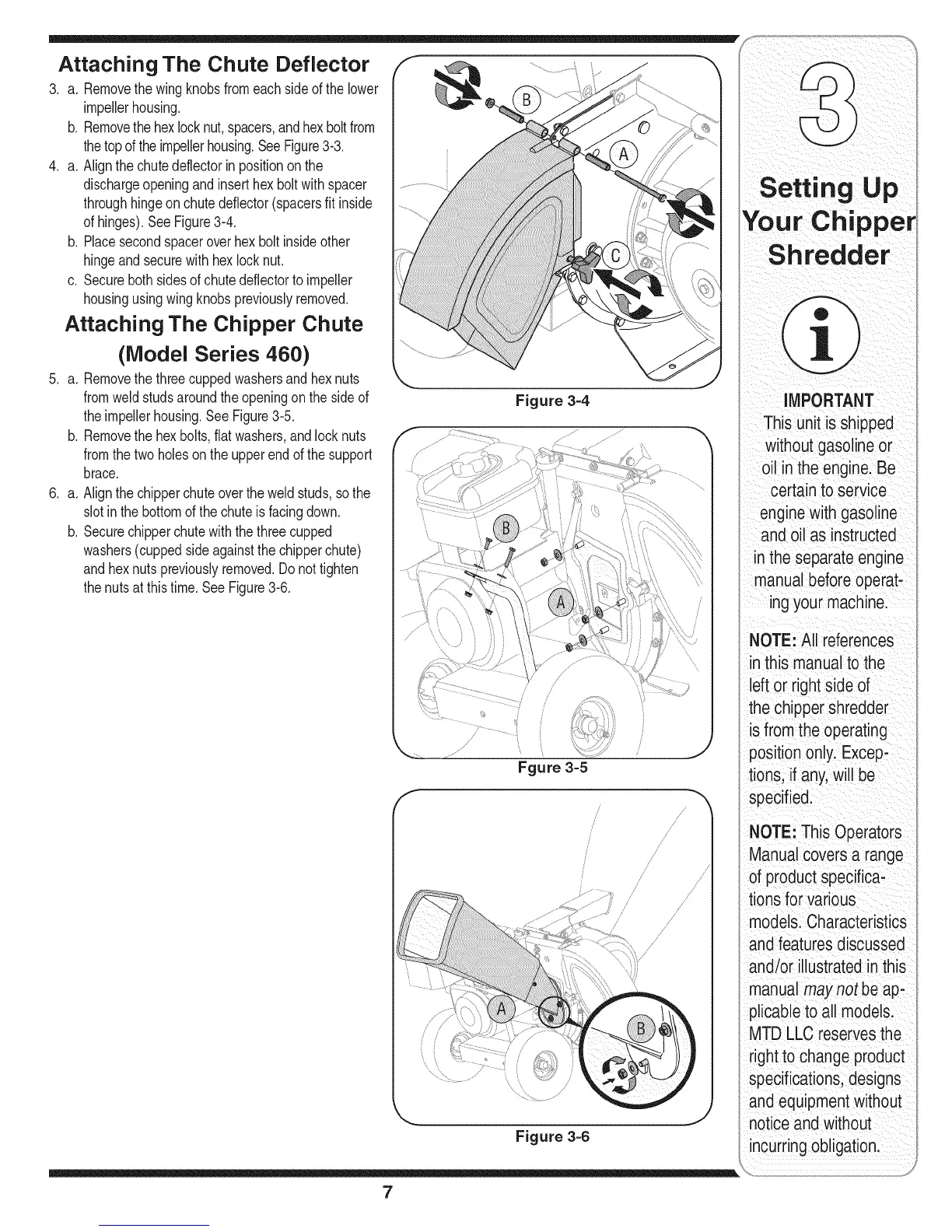 Attaching The Chute Deflector

3. a. Remove the wing knobs from each side of the lower impeller housing.

b. Remove the hex lock nut, spacers, and hex bolt from the top of the impeller housing. See Figure 3-3.

4. a. Align the chute deflector in position on the discharge opening and insert hex bolt with spacer through hinge on chute deflector (spacers fit inside of hinges). See Figure 3-4.

b. Place second spacer over hex bolt inside other hinge and secure with hex lock nut.

c. Secure both sides of chute deflector to impeller housing using wing knobs previously removed.

Attaching The Chipper Chute (Model Series 460)

5. a. Remove the three cupped washers and hex nuts from weld studs around the opening on the side of the impeller housing. See Figure 3-5.

b. Remove the hex bolts, flat washers, and lock nuts from the two holes on the upper end of the support brace.

6. a. Align the chipper chute over the weld studs, so the slot in the bottom of the chute is facing down.

b. Secure chipper chute with the three cupped washers (cupped side against the chipper chute) and hex nuts previously removed. Do not tighten the nuts at this time. See Figure 3-6.

B
A
C
Figure 3-4

B
A
Fgure 3-5

A
B
Figure 3-6

3

Setting Up Your Chipper Shredder

i

IMPORTANT
This unit is shipped without gasoline or oil in the engine. Be certain to service engine with gasoline and oil as instructed in the separate engine manual before operating your machine.

NOTE: All references in this manual to the left or right side of the chipper shredder is from the operating position only. Exceptions, if any, will be specified.

NOTE: This Operators Manual covers a range of product specifications for various models. Characteristics and features discussed and/or illustrated in this manual may not be applicable to all models. MTD LLC reserves the right to change product specifications, designs and equipment without notice and without incurring obligation.

7