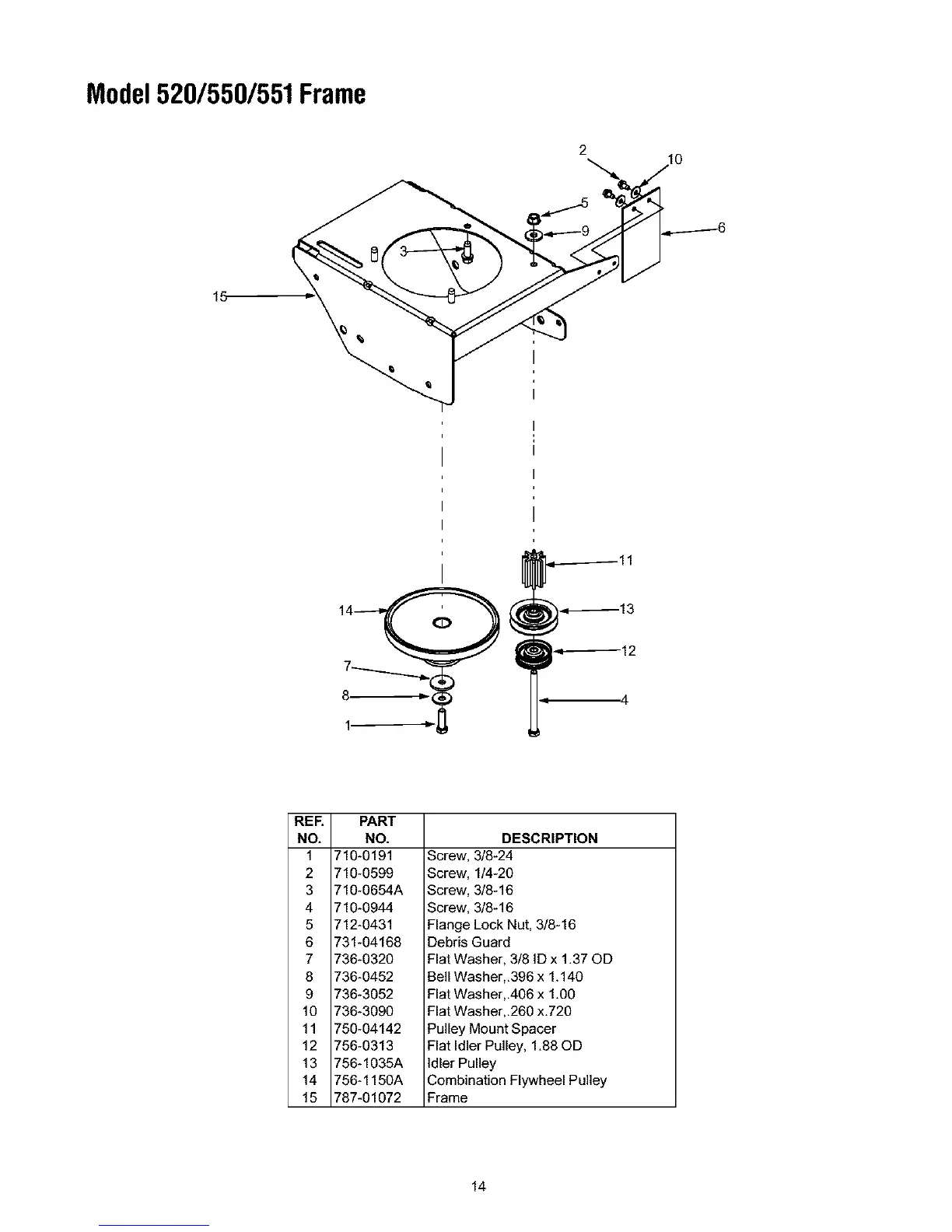 Model 520/550/551 Frame

2
10
5
9
6
3
15
11
14
13
12
7
8
4
1

| REF. NO. | PART NO. | DESCRIPTION |
|---|---|---|
| 1 | 710-0191 | Screw, 3/8-24 |
| 2 | 710-0599 | Screw, 1/4-20 |
| 3 | 710-0654A | Screw, 3/8-16 |
| 4 | 710-0944 | Screw, 3/8-16 |
| 5 | 712-0431 | Flange Lock Nut, 3/8-16 |
| 6 | 731-04168 | Debris Guard |
| 7 | 736-0320 | Flat Washer, 3/8 ID x 1.37 OD |
| 8 | 736-0452 | Bell Washer,.396 x 1.140 |
| 9 | 736-3052 | Flat Washer,.406 x 1.00 |
| 10 | 736-3090 | Flat Washer,.260 x.720 |
| 11 | 750-04142 | Pulley Mount Spacer |
| 12 | 756-0313 | Flat Idler Pulley, 1.88 OD |
| 13 | 756-1035A | Idler Pulley |
| 14 | 756-1150A | Combination Flywheel Pulley |
| 15 | 787-01072 | Frame |

14