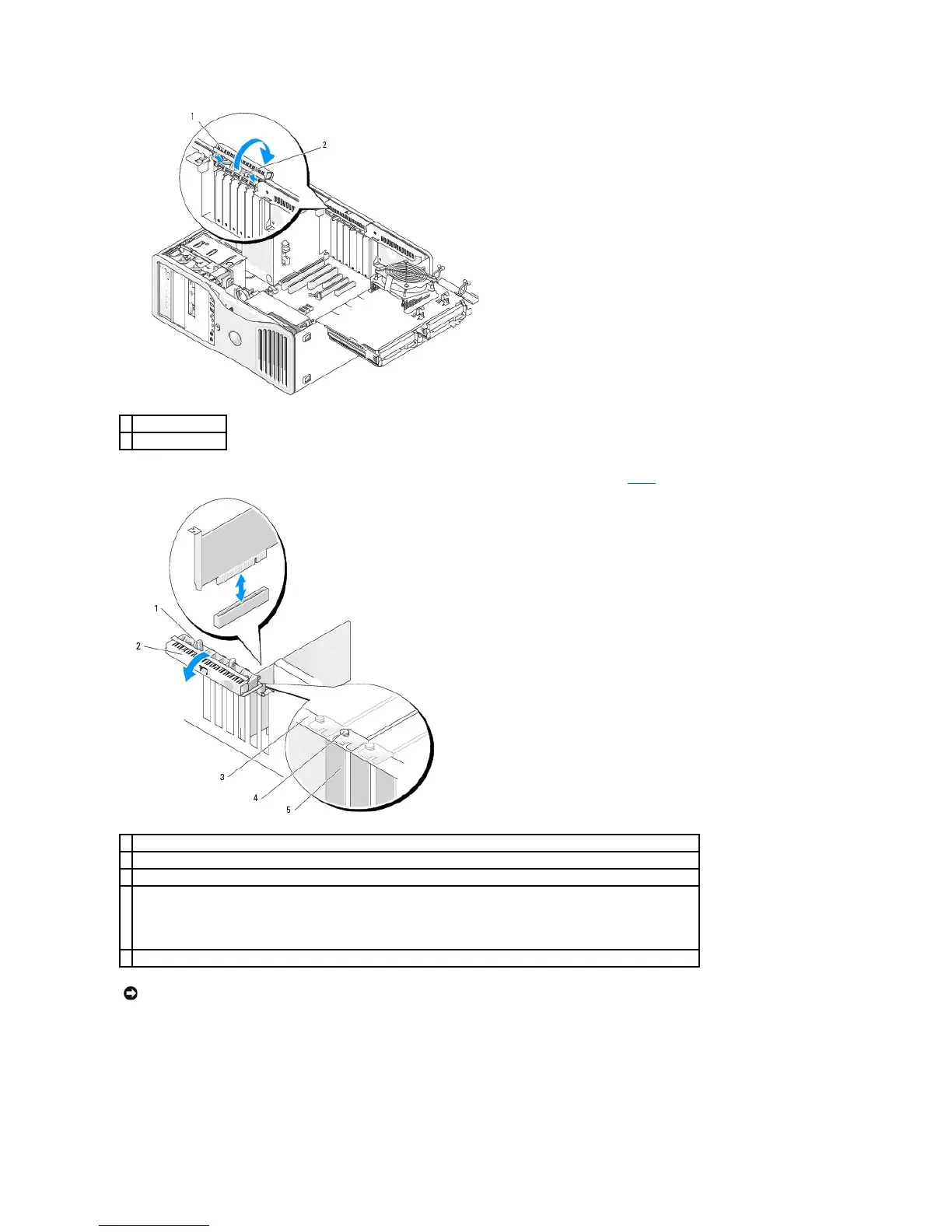 1

2

1

2

3

4

5