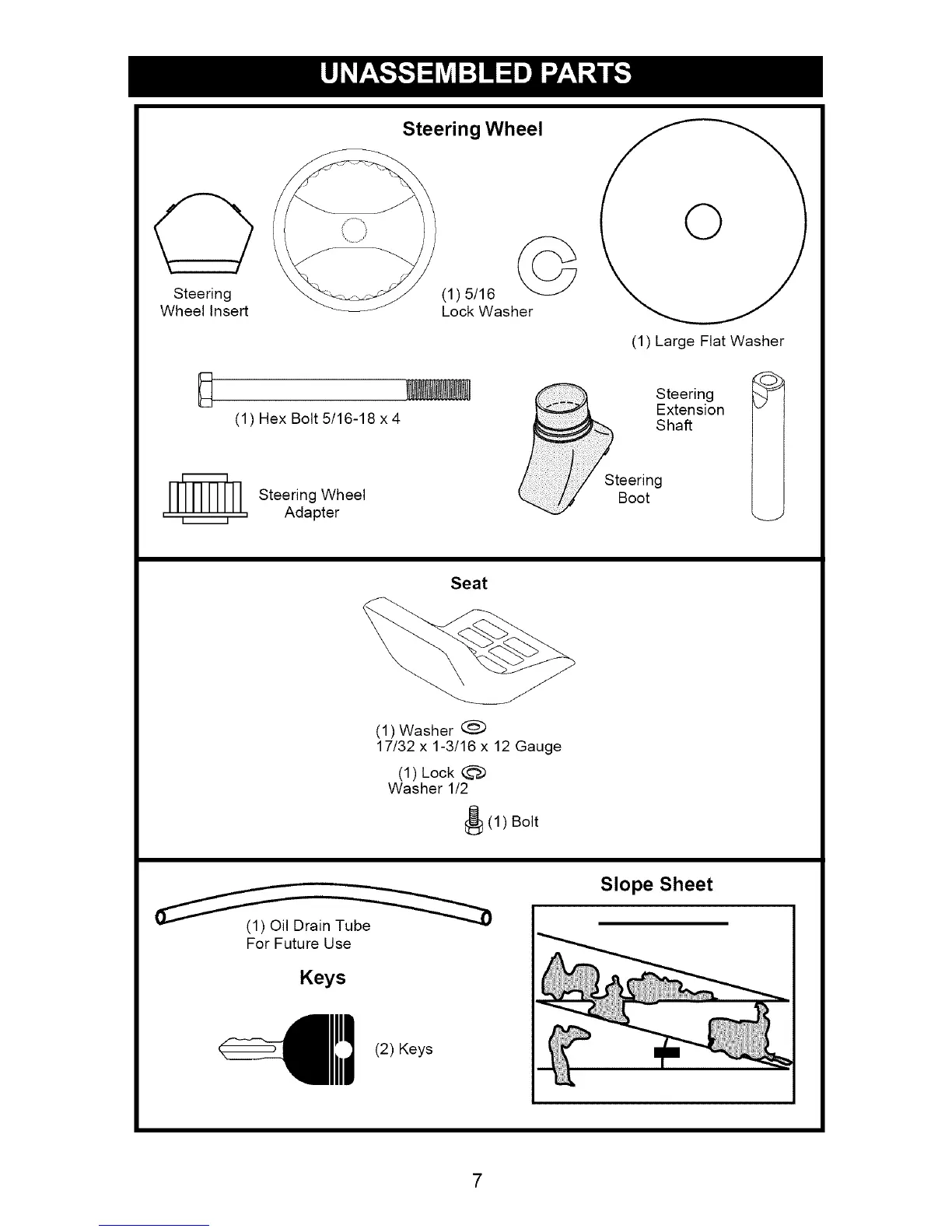 UNASSEMBLED PARTS

Steering Wheel

Steering Wheel Insert

(1) 5/16 Lock Washer

(1) Large Flat Washer

(1) Hex Bolt 5/16-18 x 4

Steering Extension Shaft

Steering Wheel Adapter

Steering Boot

Seat

(1) Washer 17/32 x 1-3/16 x 12 Gauge

(1) Lock Washer 1/2

(1) Bolt

(1) Oil Drain Tube For Future Use

Keys

(2) Keys

Slope Sheet

7